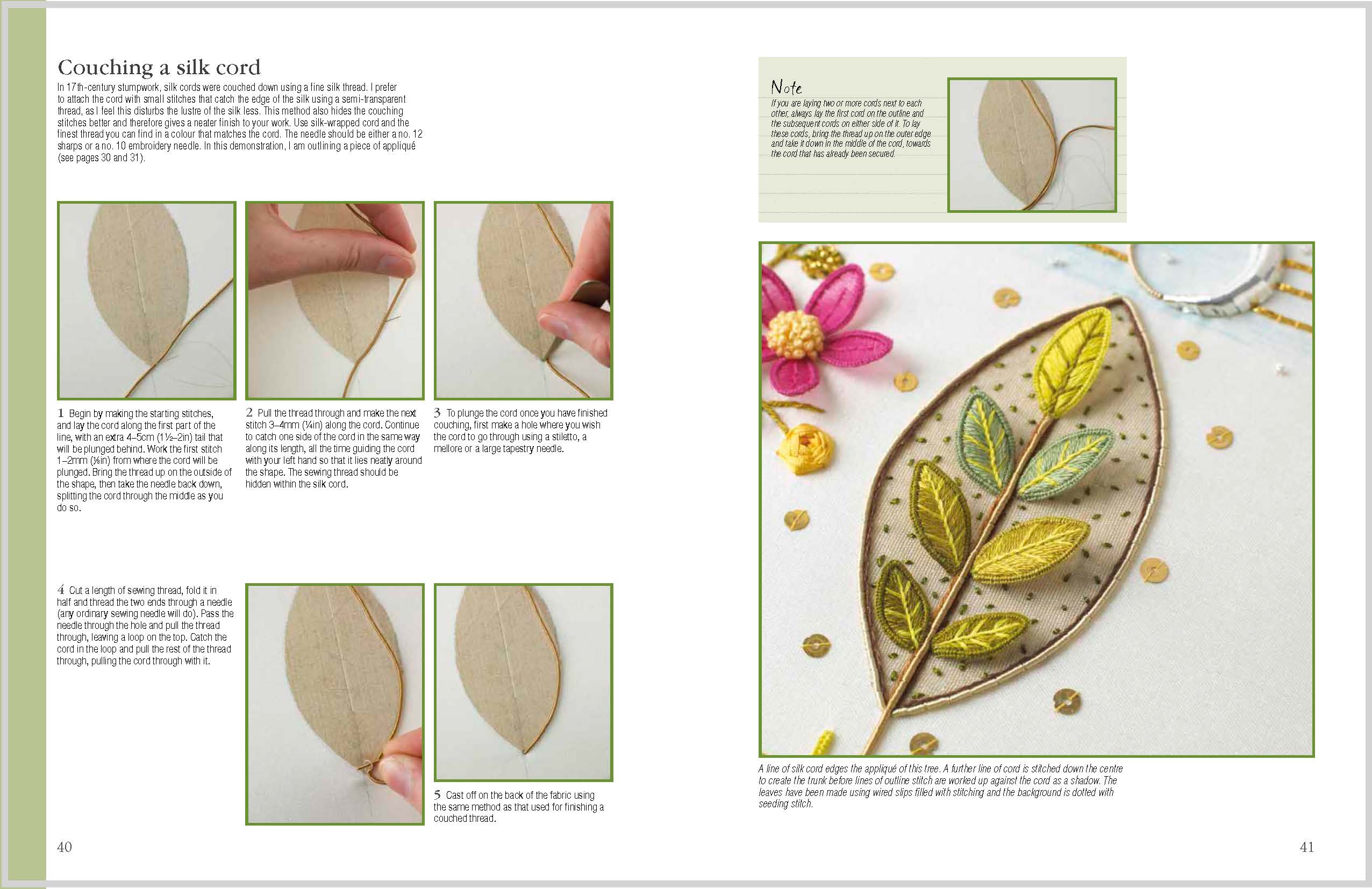 Couching a silk cord

In 17th-century stumpwork, silk cords were couched down using a fine silk thread. I prefer to attach the cord with small stitches that catch the edge of the silk using a semi-transparent thread, as I feel this disturbs the lustre of the silk less. This method also hides the couching stitches better and therefore gives a neater finish to your work. Use silk-wrapped cord and the finest thread you can find in a colour that matches the cord. The needle should be either a no. 12 sharps or a no. 10 embroidery needle. In this demonstration, I am outlining a piece of appliqué (see pages 30 and 31).

1 Begin by making the starting stitches, and lay the cord along the first part of the line, with an extra 4–5cm (1½–2in) tail that will be plunged behind. Work the first stitch 1–2mm (⅛in) from where the cord will be plunged. Bring the thread up on the outside of the shape, then take the needle back down, splitting the cord through the middle as you do so.

2 Pull the thread through and make the next stitch 3–4mm (¼in) along the cord. Continue to catch one side of the cord in the same way along its length, all the time guiding the cord with your left hand so that it lies neatly around the shape. The sewing thread should be hidden within the silk cord.

3 To plunge the cord once you have finished couching, first make a hole where you wish the cord to go through using a stiletto, a mellore or a large tapestry needle.

4 Cut a length of sewing thread, fold it in half and thread the two ends through a needle (any ordinary sewing needle will do). Pass the needle through the hole and pull the thread through, leaving a loop on the top. Catch the cord in the loop and pull the rest of the thread through, pulling the cord through with it.

5 Cast off on the back of the fabric using the same method as that used for finishing a couched thread.

40

Note
If you are laying two or more cords next to each other, always lay the first cord on the outline and the subsequent cords on either side of it. To lay these cords, bring the thread up on the outer edge and take it down in the middle of the cord, towards the cord that has already been secured.

A line of silk cord edges the appliqué of this tree. A further line of cord is stitched down the centre to create the trunk before lines of outline stitch are worked up against the cord as a shadow. The leaves have been made using wired slips filled with stitching and the background is dotted with seeding stitch.

41