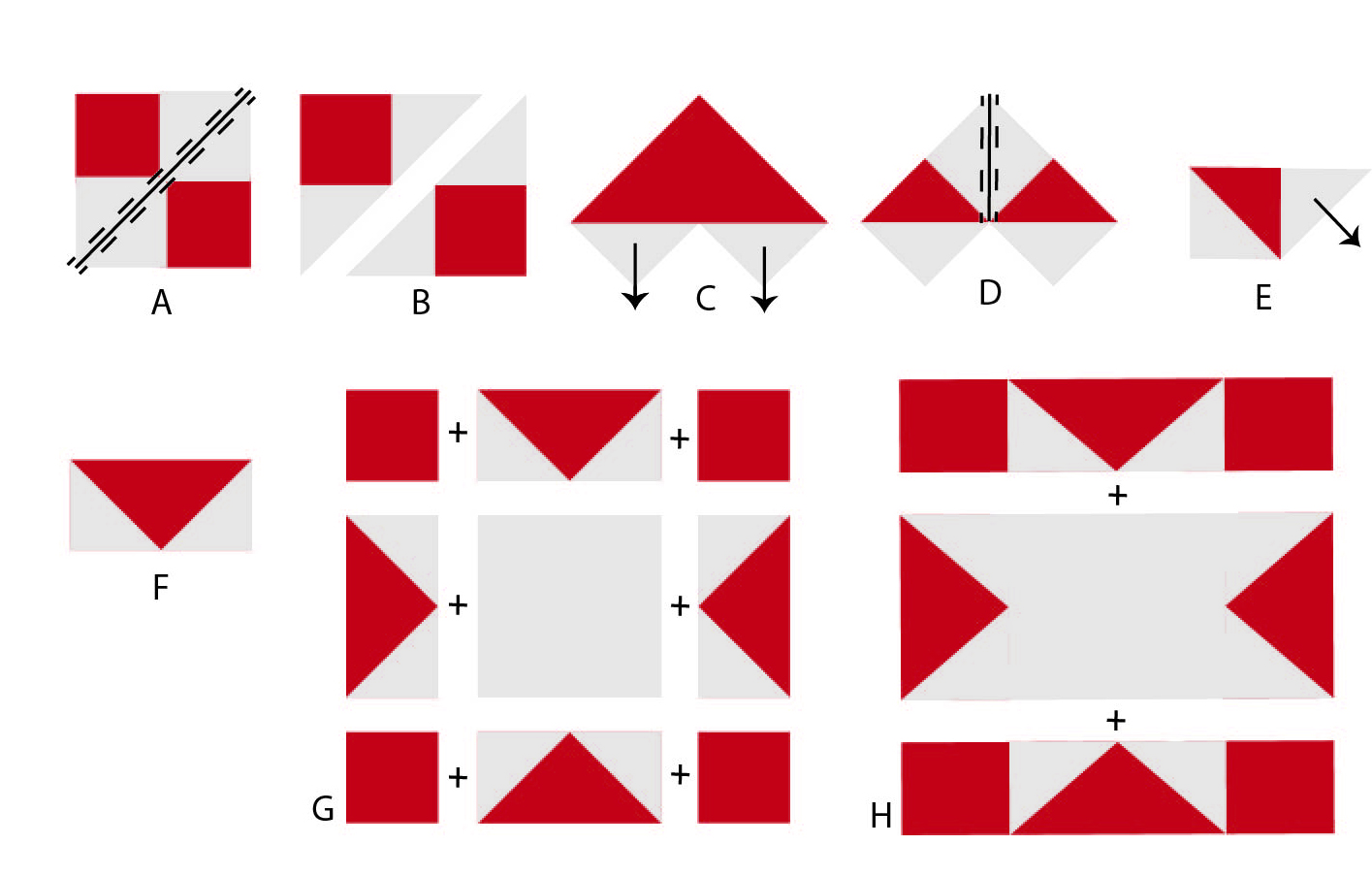 A B C D E

F

+ +
+ +
G + +

+
+
H