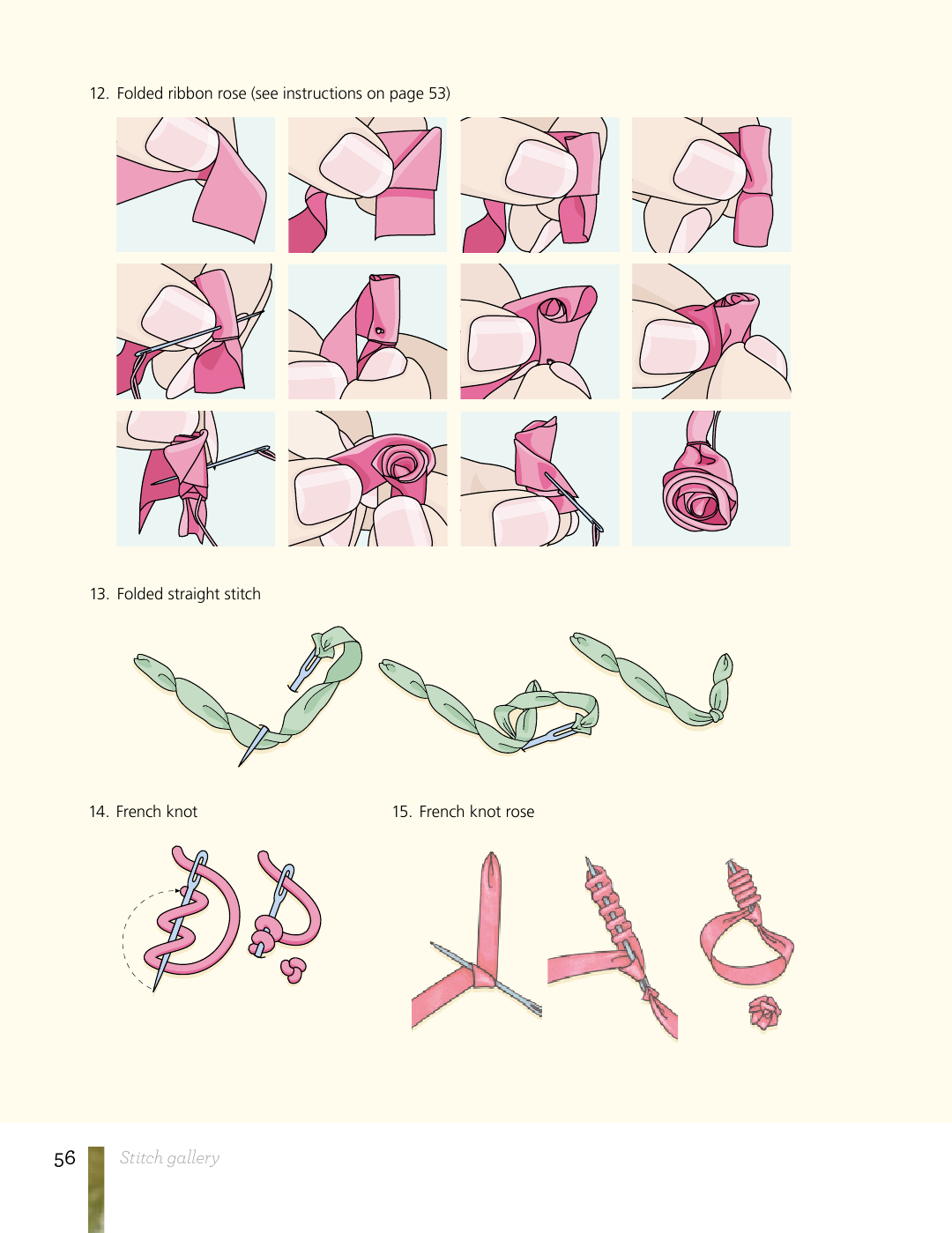 12. Folded ribbon rose (see instructions on page 53)

13. Folded straight stitch

14. French knot

15. French knot rose

56 Stitch gallery