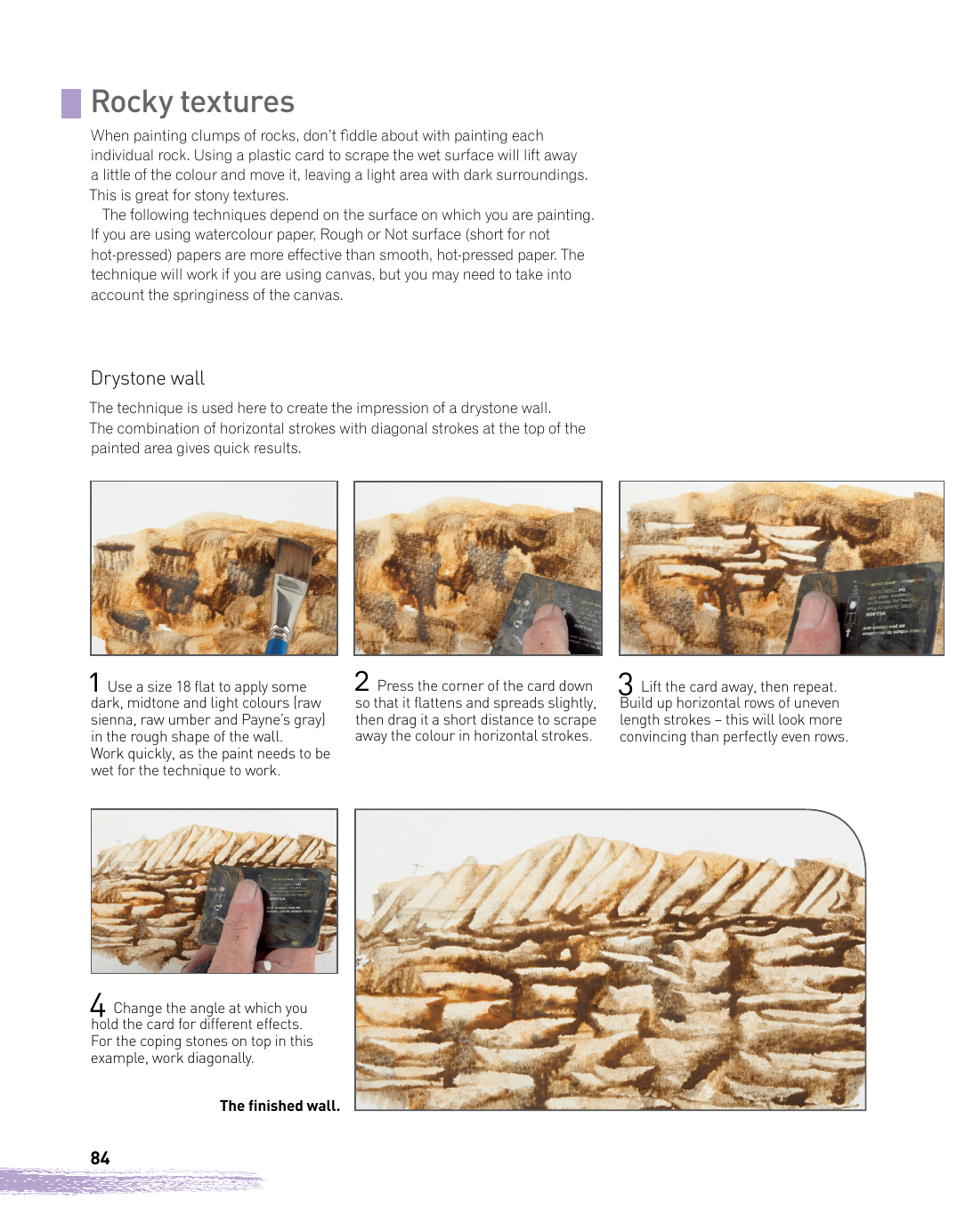 Rocky textures

When painting clumps of rocks, don't fiddle about with painting each individual rock. Using a plastic card to scrape the wet surface will lift away a little of the colour and move it, leaving a light area with dark surroundings. This is great for stony textures.

The following techniques depend on the surface on which you are painting. If you are using watercolour paper, Rough or Not surface (short for not hot-pressed) papers are more effective than smooth, hot-pressed paper. The technique will work if you are using canvas, but you may need to take into account the springiness of the canvas.

Drystone wall

The technique is used here to create the impression of a drystone wall. The combination of horizontal strokes with diagonal strokes at the top of the painted area gives quick results.

1 Use a size 18 flat to apply some dark, midtone and light colours (raw sienna, raw umber and Payne's gray) in the rough shape of the wall. Work quickly, as the paint needs to be wet for the technique to work.

2 Press the corner of the card down so that it flattens and spreads slightly, then drag it a short distance to scrape away the colour in horizontal strokes.

3 Lift the card away, then repeat. Build up horizontal rows of uneven length strokes – this will look more convincing than perfectly even rows.

4 Change the angle at which you hold the card for different effects. For the coping stones on top in this example, work diagonally.

The finished wall.

84