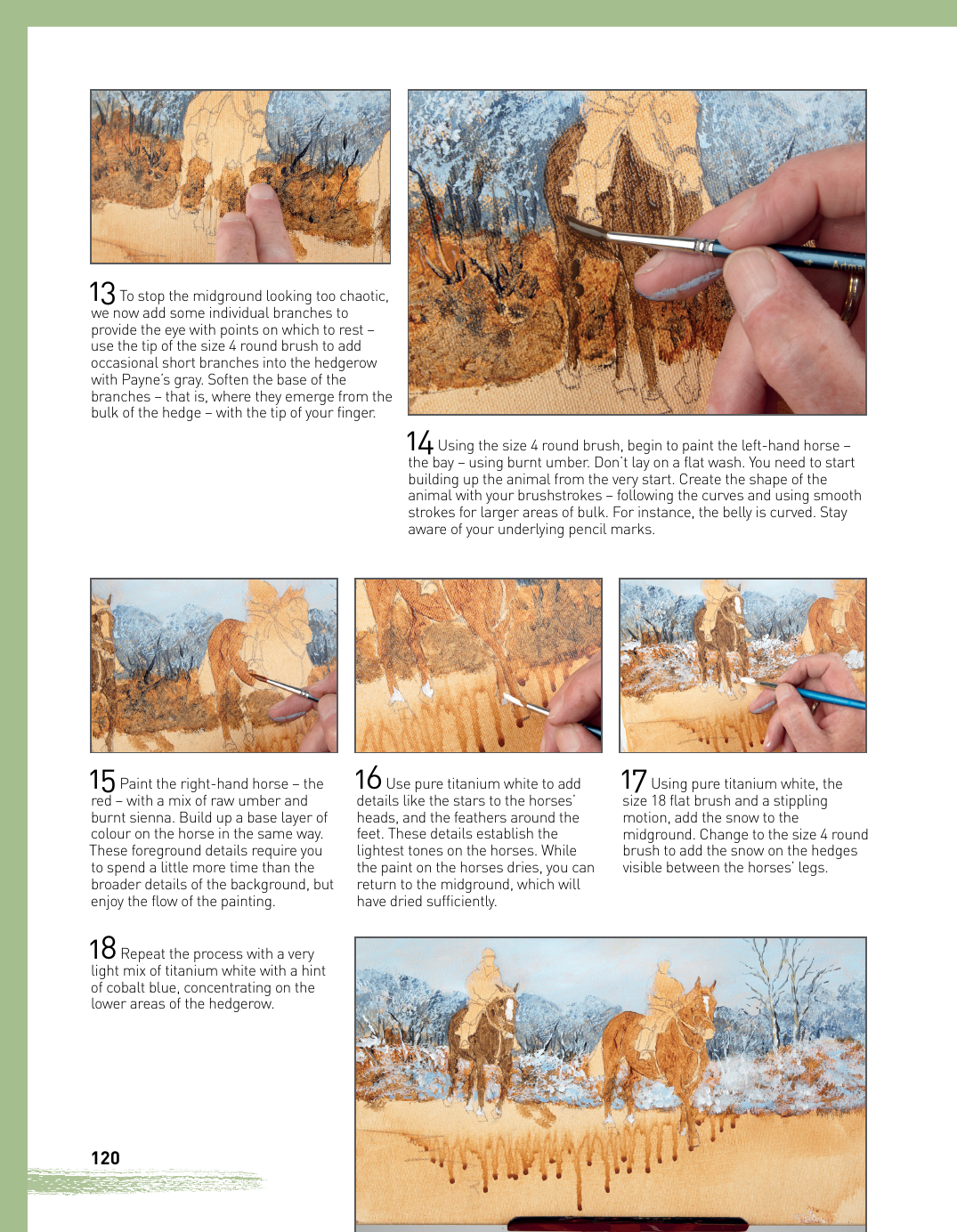 13 To stop the midground looking too chaotic, we now add some individual branches to provide the eye with points on which to rest – use the tip of the size 4 round brush to add occasional short branches into the hedgerow with Payne's gray. Soften the base of the branches – that is, where they emerge from the bulk of the hedge – with the tip of your finger.

14 Using the size 4 round brush, begin to paint the left-hand horse – the bay – using burnt umber. Don't lay on a flat wash. You need to start building up the animal from the very start. Create the shape of the animal with your brushstrokes – following the curves and using smooth strokes for larger areas of bulk. For instance, the belly is curved. Stay aware of your underlying pencil marks.

15 Paint the right-hand horse – the red – with a mix of raw umber and burnt sienna. Build up a base layer of colour on the horse in the same way. These foreground details require you to spend a little more time than the broader details of the background, but enjoy the flow of the painting.

16 Use pure titanium white to add details like the stars to the horses' heads, and the feathers around the feet. These details establish the lightest tones on the horses. While the paint on the horses dries, you can return to the midground, which will have dried sufficiently.

17 Using pure titanium white, the size 18 flat brush and a stippling motion, add the snow to the midground. Change to the size 4 round brush to add the snow on the hedges visible between the horses' legs.

18 Repeat the process with a very light mix of titanium white with a hint of cobalt blue, concentrating on the lower areas of the hedgerow.

120