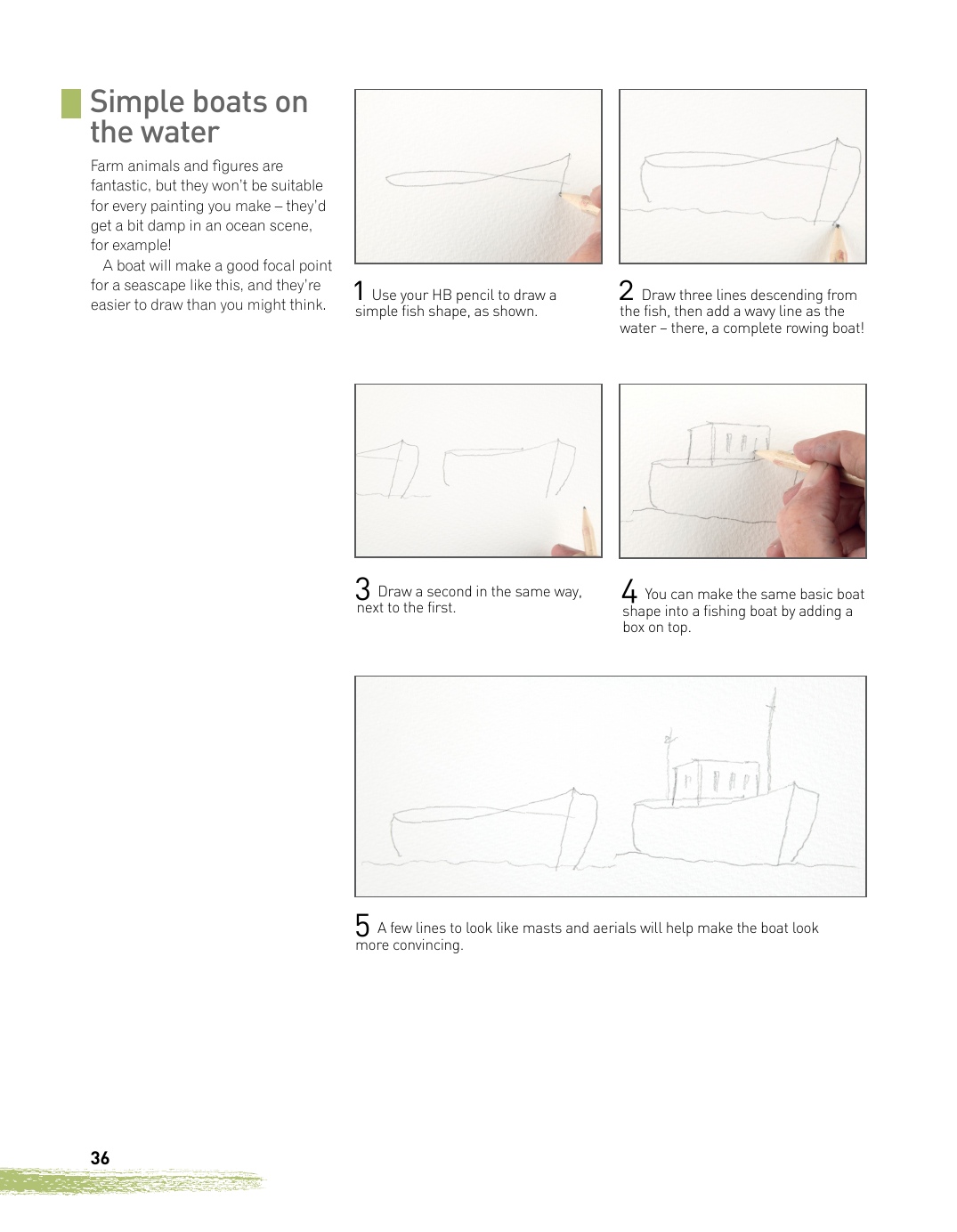 Simple boats on the water

Farm animals and figures are fantastic, but they won't be suitable for every painting you make – they'd get a bit damp in an ocean scene, for example!

A boat will make a good focal point for a seascape like this, and they're easier to draw than you might think.

1 Use your HB pencil to draw a simple fish shape, as shown.

2 Draw three lines descending from the fish, then add a wavy line as the water – there, a complete rowing boat!

3 Draw a second in the same way, next to the first.

4 You can make the same basic boat shape into a fishing boat by adding a box on top.

5 A few lines to look like masts and aerials will help make the boat look more convincing.

36