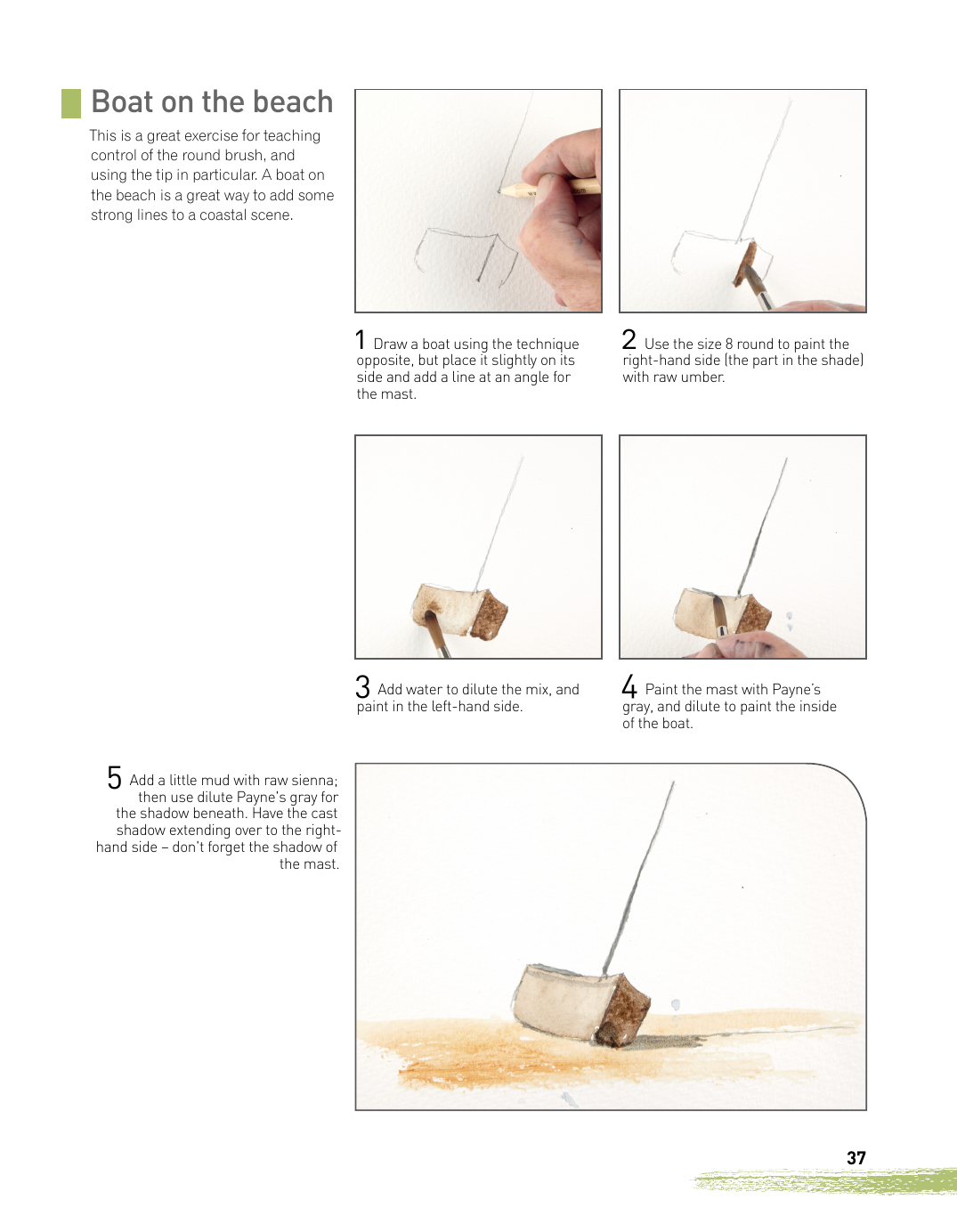 Boat on the beach

This is a great exercise for teaching control of the round brush, and using the tip in particular. A boat on the beach is a great way to add some strong lines to a coastal scene.

1 Draw a boat using the technique opposite, but place it slightly on its side and add a line at an angle for the mast.

2 Use the size 8 round to paint the right-hand side (the part in the shade) with raw umber.

3 Add water to dilute the mix, and paint in the left-hand side.

4 Paint the mast with Payne's gray, and dilute to paint the inside of the boat.

5 Add a little mud with raw sienna; then use dilute Payne's gray for the shadow beneath. Have the cast shadow extending over to the right-hand side – don't forget the shadow of the mast.

37