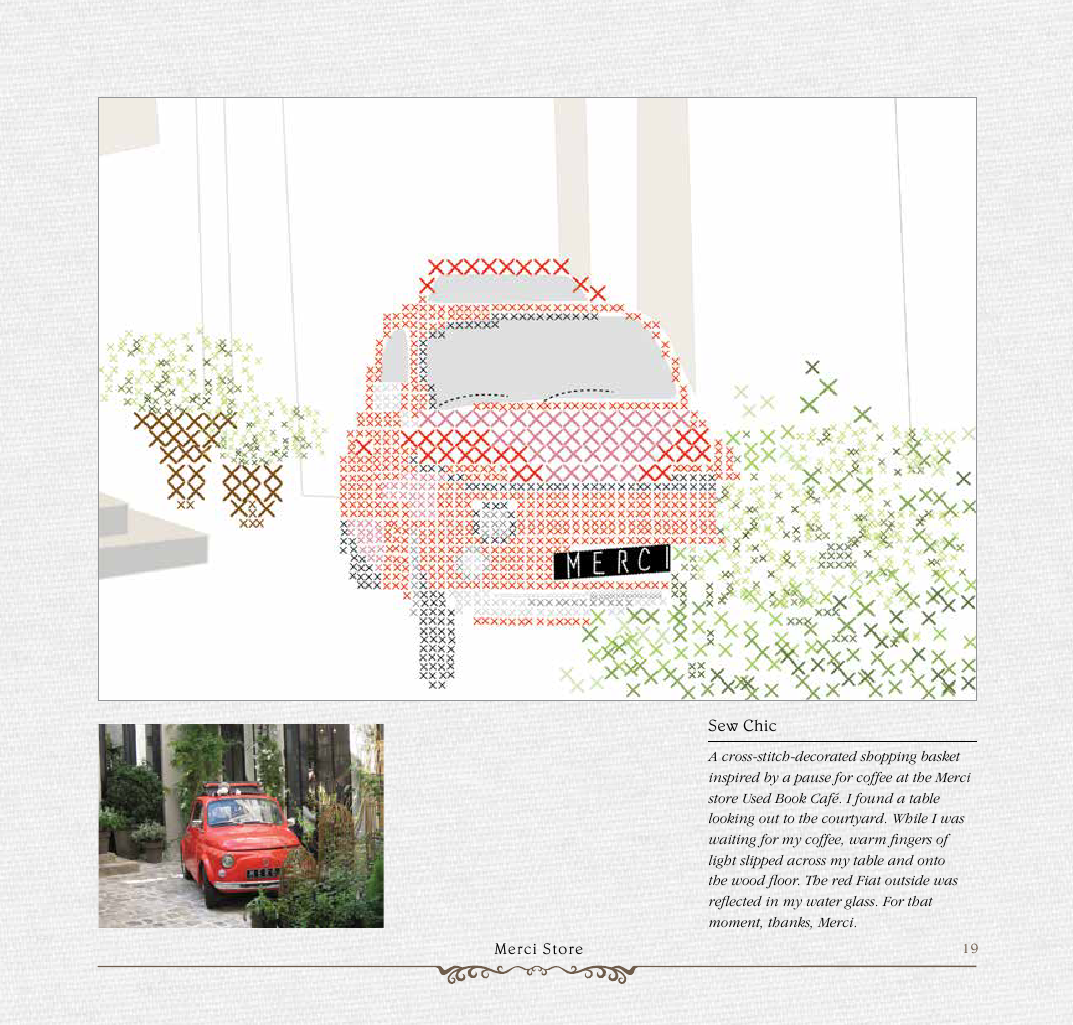 MERCI

Sew Chic

A cross-stitch-decorated shopping basket inspired by a pause for coffee at the Merci store Used Book Café. I found a table looking out to the courtyard. While I was waiting for my coffee, warm fingers of light slipped across my table and onto the wood floor. The red Fiat outside was reflected in my water glass. For that moment, thanks, Merci.

Merci Store

19