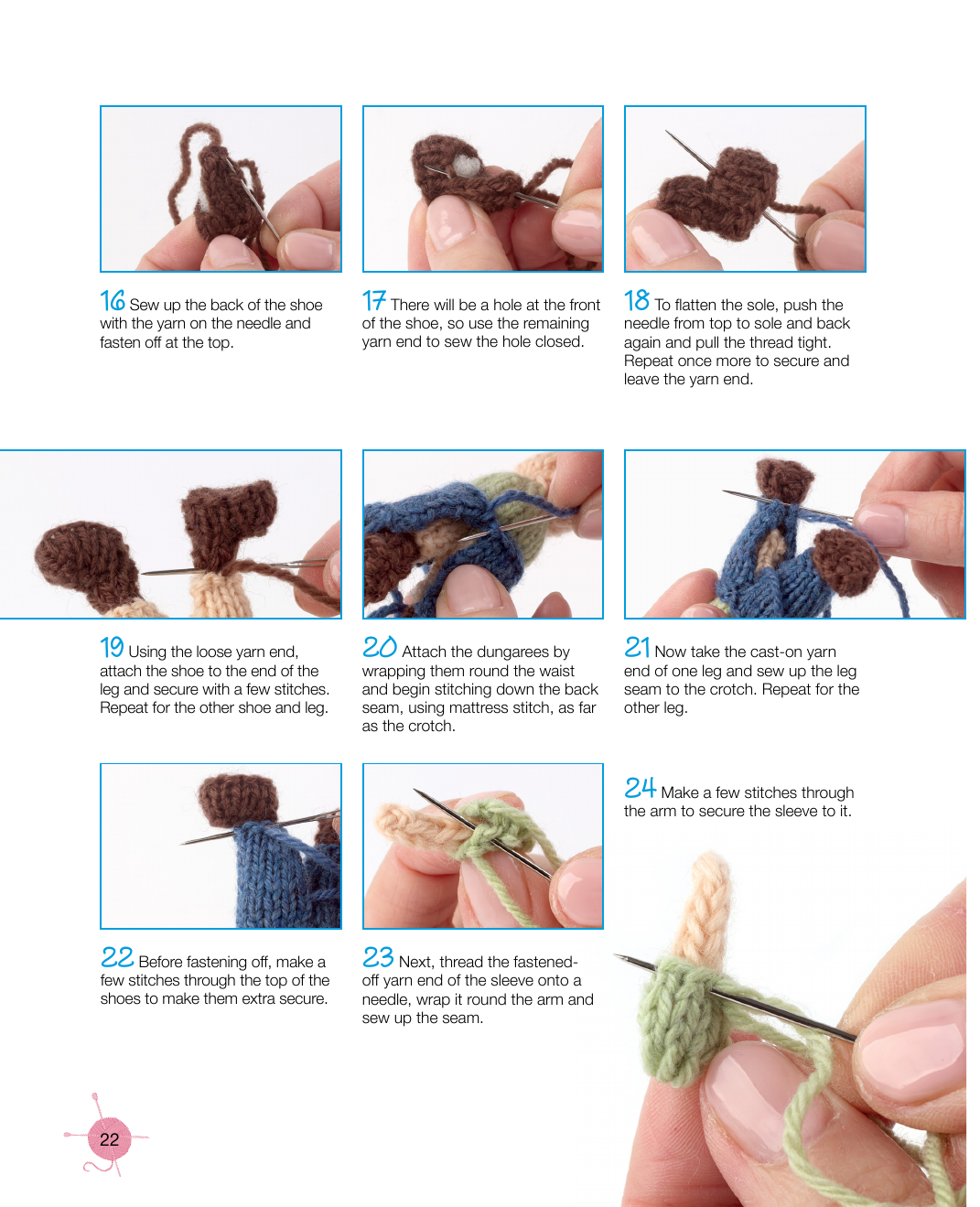 16 Sew up the back of the shoe with the yarn on the needle and fasten off at the top.

17 There will be a hole at the front of the shoe, so use the remaining yarn end to sew the hole closed.

18 To flatten the sole, push the needle from top to sole and back again and pull the thread tight. Repeat once more to secure and leave the yarn end.

19 Using the loose yarn end, attach the shoe to the end of the leg and secure with a few stitches. Repeat for the other shoe and leg.

20 Attach the dungarees by wrapping them round the waist and begin stitching down the back seam, using mattress stitch, as far as the crotch.

21 Now take the cast-on yarn end of one leg and sew up the leg seam to the crotch. Repeat for the other leg.

22 Before fastening off, make a few stitches through the top of the shoes to make them extra secure.

23 Next, thread the fastened-off yarn end of the sleeve onto a needle, wrap it round the arm and sew up the seam.

24 Make a few stitches through the arm to secure the sleeve to it.

22