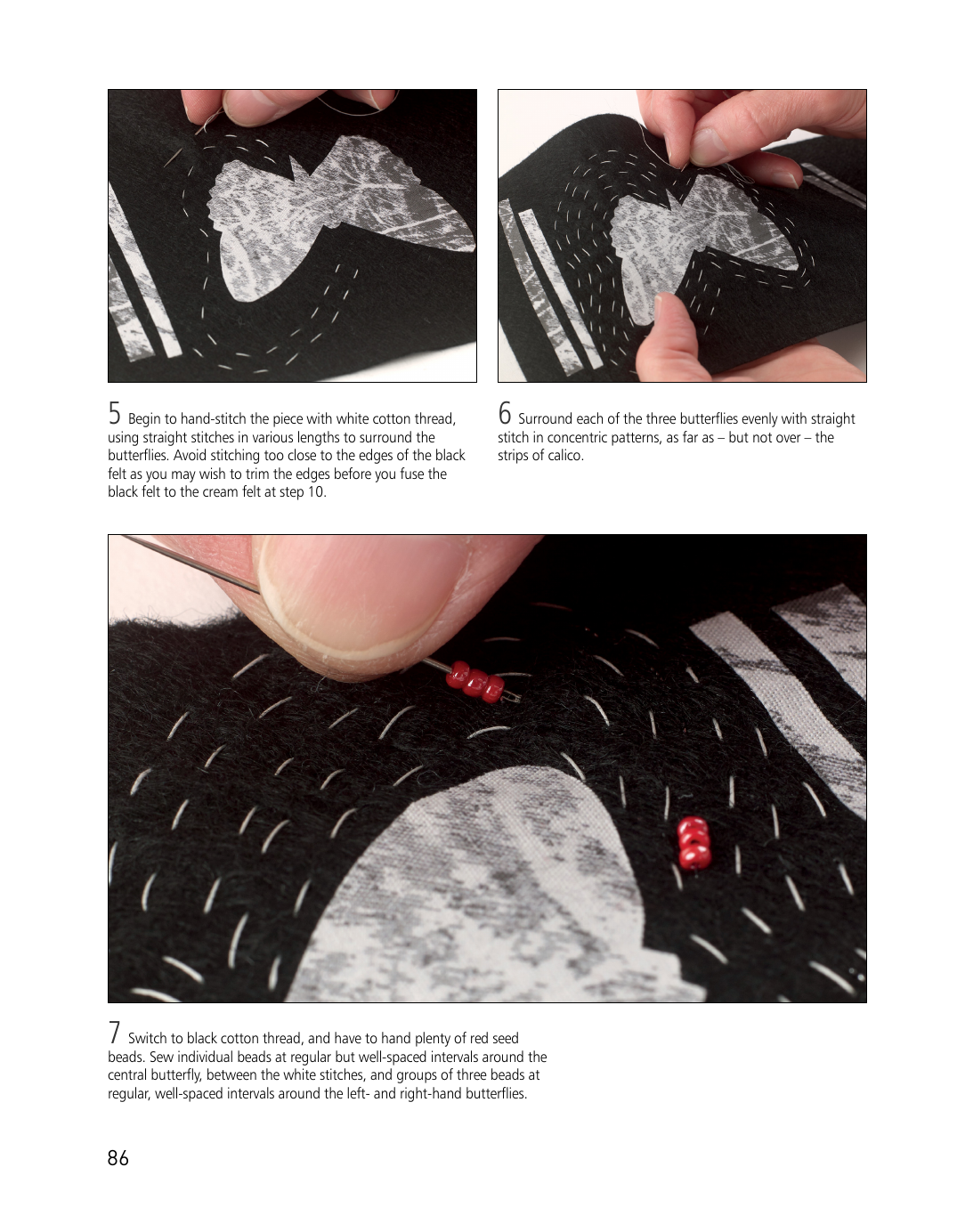 5 Begin to hand-stitch the piece with white cotton thread, using straight stitches in various lengths to surround the butterflies. Avoid stitching too close to the edges of the black felt as you may wish to trim the edges before you fuse the black felt to the cream felt at step 10.

6 Surround each of the three butterflies evenly with straight stitch in concentric patterns, as far as – but not over – the strips of calico.

7 Switch to black cotton thread, and have to hand plenty of red seed beads. Sew individual beads at regular but well-spaced intervals around the central butterfly, between the white stitches, and groups of three beads at regular, well-spaced intervals around the left- and right-hand butterflies.

86