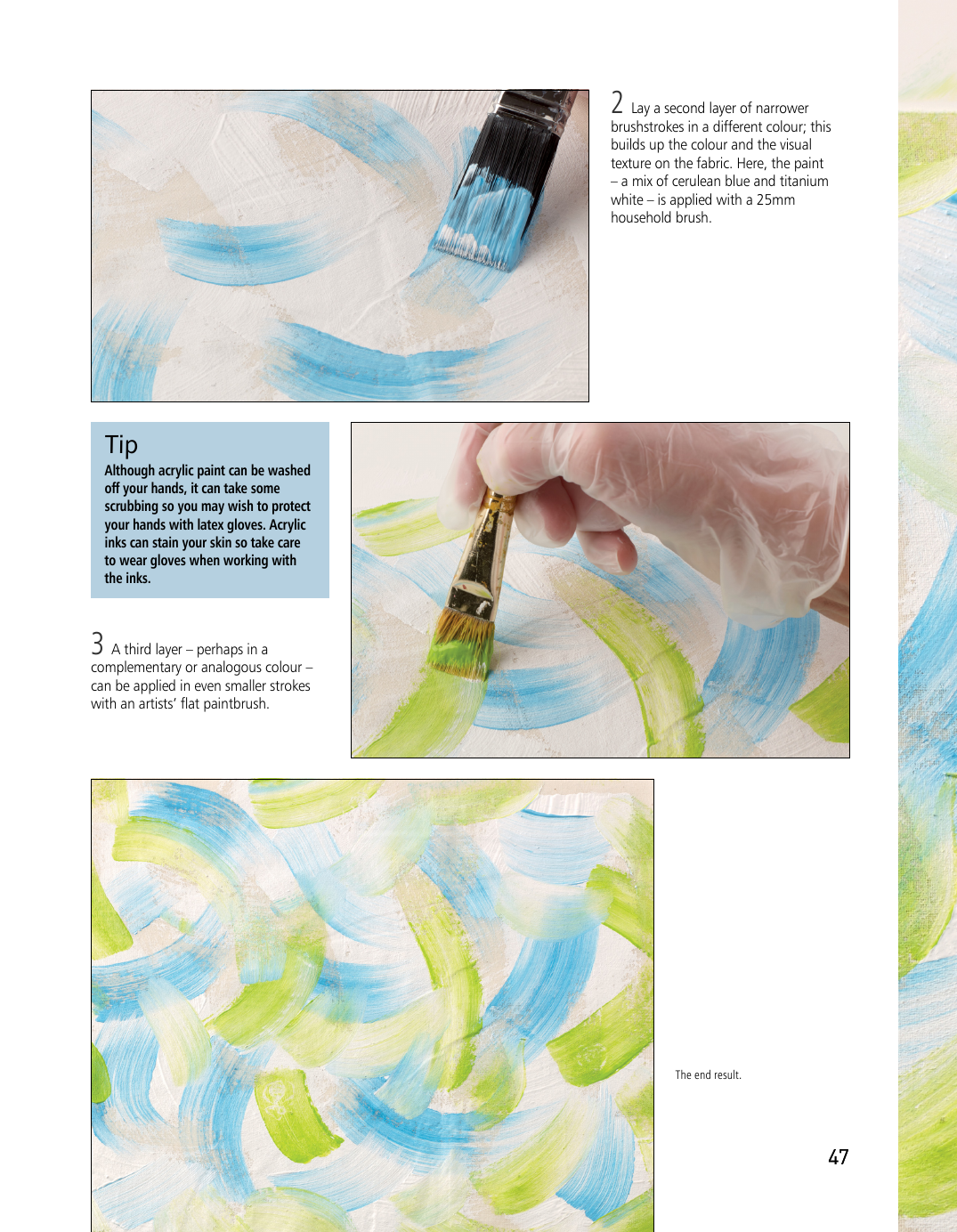 2 Lay a second layer of narrower brushstrokes in a different colour; this builds up the colour and the visual texture on the fabric. Here, the paint – a mix of cerulean blue and titanium white – is applied with a 25mm household brush.

Tip

Although acrylic paint can be washed off your hands, it can take some scrubbing so you may wish to protect your hands with latex gloves. Acrylic inks can stain your skin so take care to wear gloves when working with the inks.

3 A third layer – perhaps in a complementary or analogous colour – can be applied in even smaller strokes with an artists' flat paintbrush.

The end result.

47