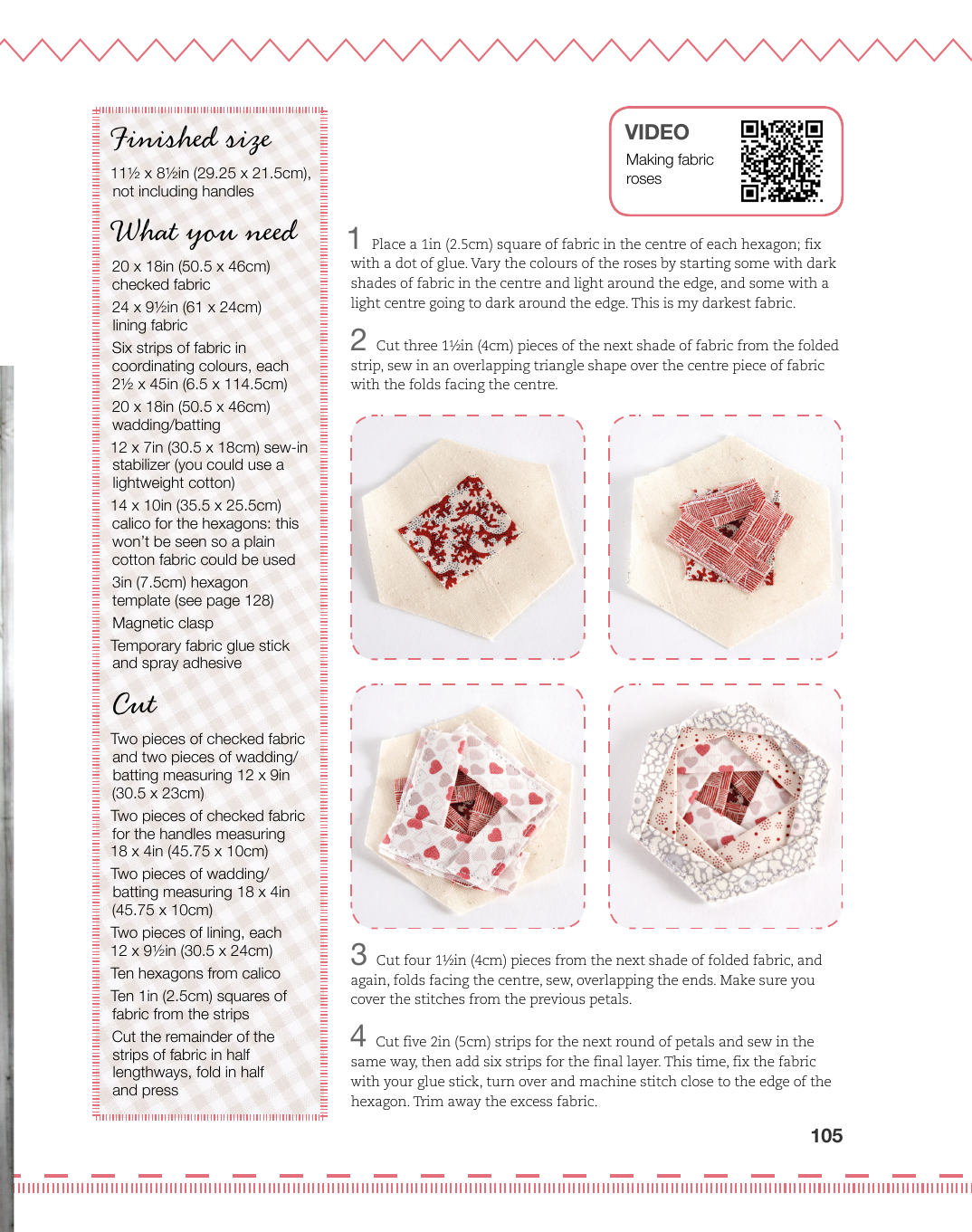 Finished size

11½ x 8½in (29.25 x 21.5cm), not including handles

What you need

20 x 18in (50.5 x 46cm) checked fabric

24 x 9½in (61 x 24cm) lining fabric

Six strips of fabric in coordinating colours, each 2½ x 45in (6.5 x 114.5cm)

20 x 18in (50.5 x 46cm) wadding/batting

12 x 7in (30.5 x 18cm) sew-in stabilizer (you could use a lightweight cotton)

14 x 10in (35.5 x 25.5cm) calico for the hexagons: this won't be seen so a plain cotton fabric could be used

3in (7.5cm) hexagon template (see page 128)

Magnetic clasp

Temporary fabric glue stick and spray adhesive

Cut

Two pieces of checked fabric and two pieces of wadding/batting measuring 12 x 9in (30.5 x 23cm)

Two pieces of checked fabric for the handles measuring 18 x 4in (45.75 x 10cm)

Two pieces of wadding/batting measuring 18 x 4in (45.75 x 10cm)

Two pieces of lining, each 12 x 9½in (30.5 x 24cm)

Ten hexagons from calico

Ten 1in (2.5cm) squares of fabric from the strips

Cut the remainder of the strips of fabric in half lengthways, fold in half and press

VIDEO
Making fabric roses

1 Place a 1in (2.5cm) square of fabric in the centre of each hexagon; fix with a dot of glue. Vary the colours of the roses by starting some with dark shades of fabric in the centre and light around the edge, and some with a light centre going to dark around the edge. This is my darkest fabric.

2 Cut three 1½in (4cm) pieces of the next shade of fabric from the folded strip, sew in an overlapping triangle shape over the centre piece of fabric with the folds facing the centre.

3 Cut four 1½in (4cm) pieces from the next shade of folded fabric, and again, folds facing the centre, sew, overlapping the ends. Make sure you cover the stitches from the previous petals.

4 Cut five 2in (5cm) strips for the next round of petals and sew in the same way, then add six strips for the final layer. This time, fix the fabric with your glue stick, turn over and machine stitch close to the edge of the hexagon. Trim away the excess fabric.

105