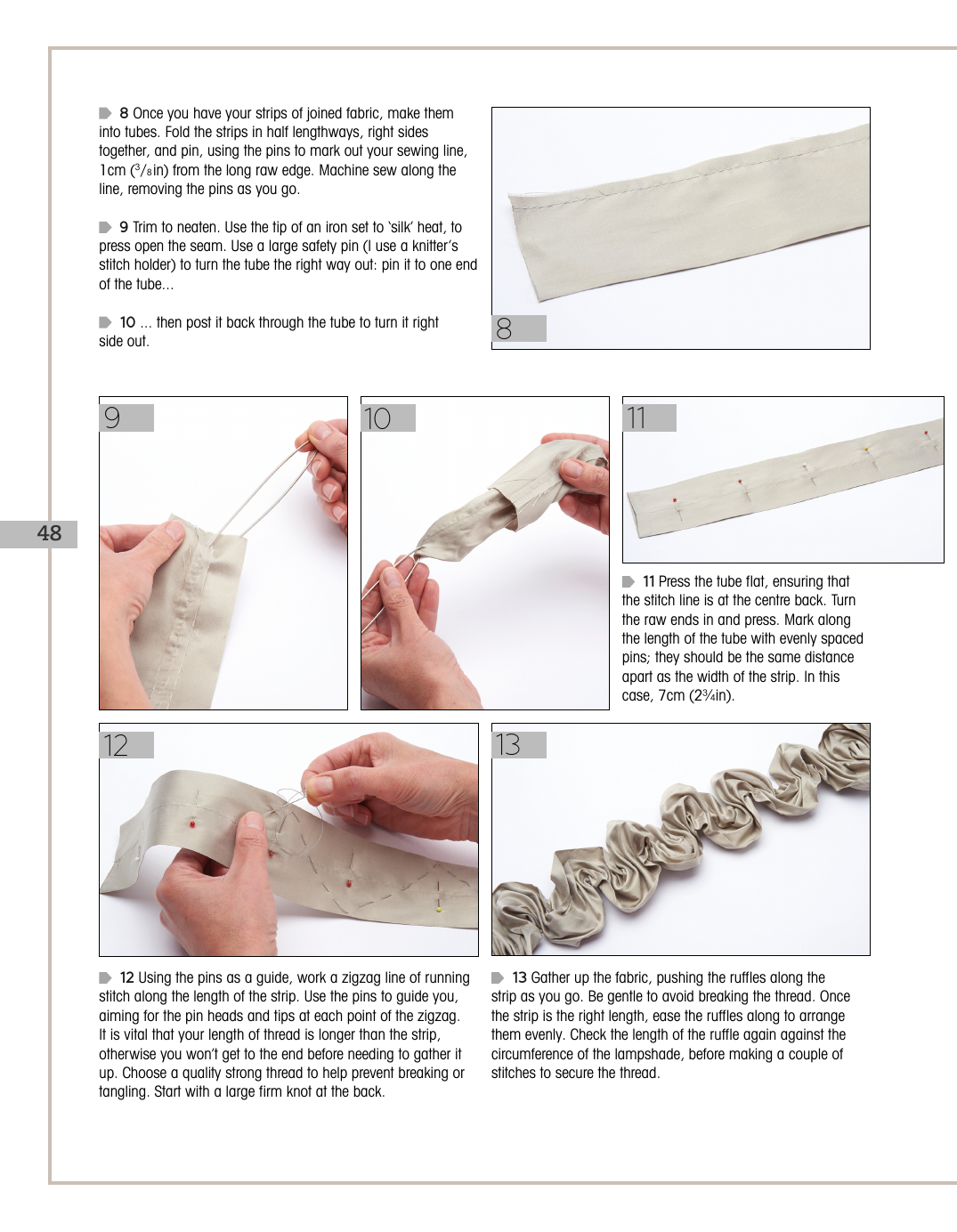 8 Once you have your strips of joined fabric, make them into tubes. Fold the strips in half lengthways, right sides together, and pin, using the pins to mark out your sewing line, 1cm ($^3/_8$in) from the long raw edge. Machine sew along the line, removing the pins as you go.

9 Trim to neaten. Use the tip of an iron set to 'silk' heat, to press open the seam. Use a large safety pin (I use a knitter's stitch holder) to turn the tube the right way out: pin it to one end of the tube…

10 … then post it back through the tube to turn it right side out.

8

9

10

11

48

11 Press the tube flat, ensuring that the stitch line is at the centre back. Turn the raw ends in and press. Mark along the length of the tube with evenly spaced pins; they should be the same distance apart as the width of the strip. In this case, 7cm (2¾in).

12

13

12 Using the pins as a guide, work a zigzag line of running stitch along the length of the strip. Use the pins to guide you, aiming for the pin heads and tips at each point of the zigzag. It is vital that your length of thread is longer than the strip, otherwise you won't get to the end before needing to gather it up. Choose a quality strong thread to help prevent breaking or tangling. Start with a large firm knot at the back.

13 Gather up the fabric, pushing the ruffles along the strip as you go. Be gentle to avoid breaking the thread. Once the strip is the right length, ease the ruffles along to arrange them evenly. Check the length of the ruffle again against the circumference of the lampshade, before making a couple of stitches to secure the thread.