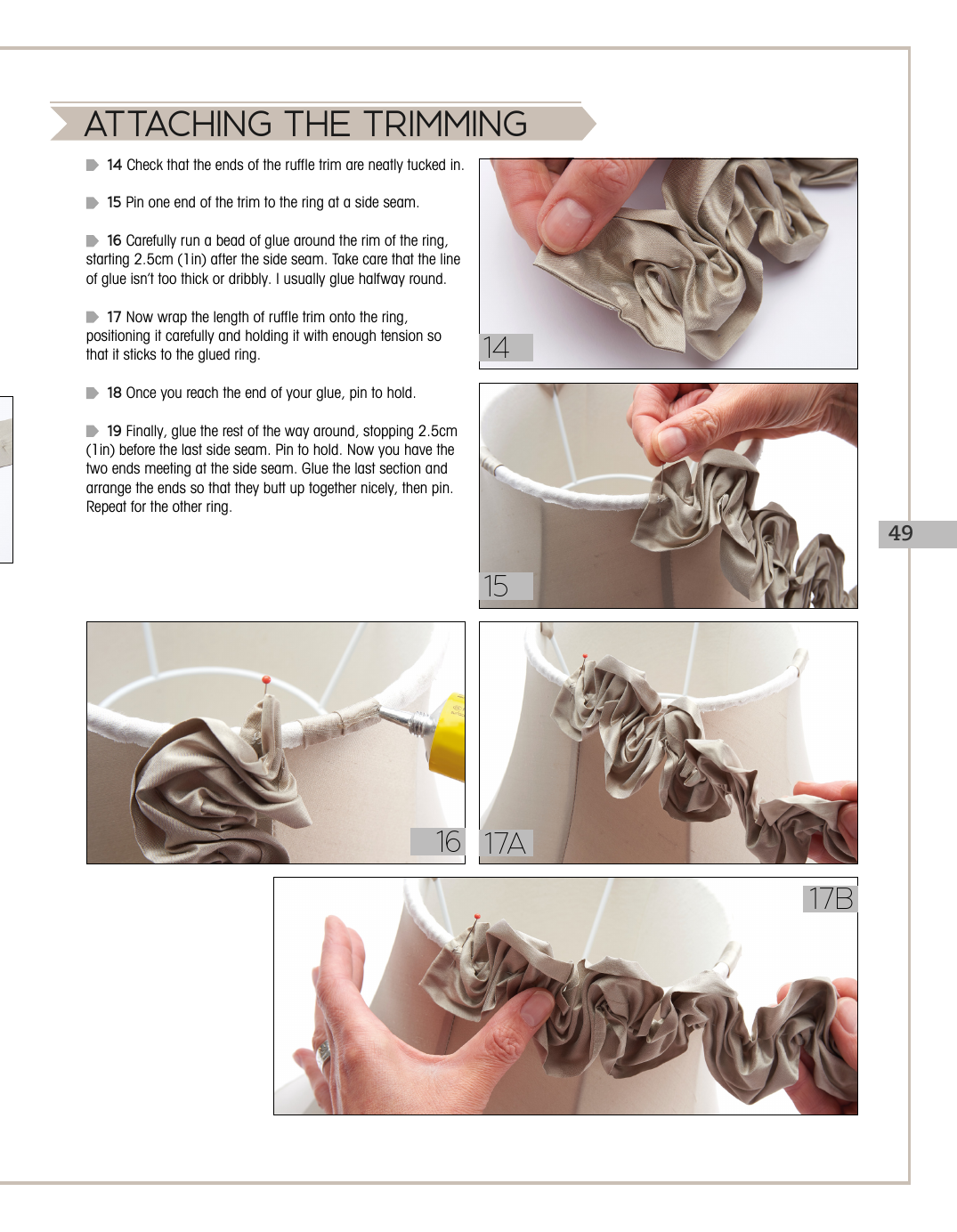 ATTACHING THE TRIMMING

14 Check that the ends of the ruffle trim are neatly tucked in.

15 Pin one end of the trim to the ring at a side seam.

16 Carefully run a bead of glue around the rim of the ring, starting 2.5cm (1in) after the side seam. Take care that the line of glue isn't too thick or dribbly. I usually glue halfway round.

17 Now wrap the length of ruffle trim onto the ring, positioning it carefully and holding it with enough tension so that it sticks to the glued ring.

18 Once you reach the end of your glue, pin to hold.

19 Finally, glue the rest of the way around, stopping 2.5cm (1in) before the last side seam. Pin to hold. Now you have the two ends meeting at the side seam. Glue the last section and arrange the ends so that they butt up together nicely, then pin. Repeat for the other ring.

14

15

49

16

17A

17B