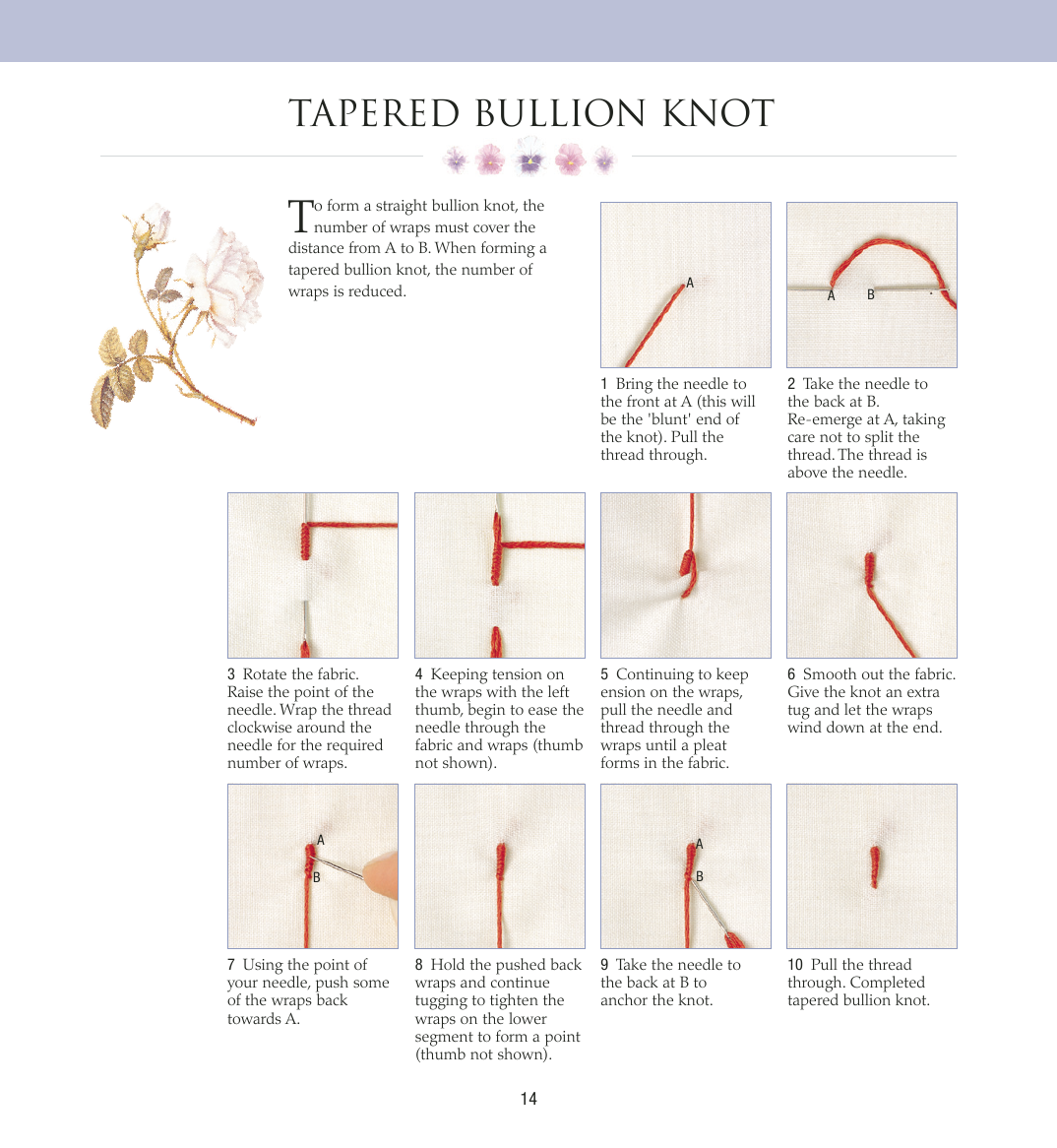 TAPERED BULLION KNOT

To form a straight bullion knot, the number of wraps must cover the distance from A to B. When forming a tapered bullion knot, the number of wraps is reduced.

A

1 Bring the needle to the front at A (this will be the 'blunt' end of the knot). Pull the thread through.

A B

2 Take the needle to the back at B. Re-emerge at A, taking care not to split the thread. The thread is above the needle.

3 Rotate the fabric. Raise the point of the needle. Wrap the thread clockwise around the needle for the required number of wraps.

4 Keeping tension on the wraps with the left thumb, begin to ease the needle through the fabric and wraps (thumb not shown).

5 Continuing to keep ension on the wraps, pull the needle and thread through the wraps until a pleat forms in the fabric.

6 Smooth out the fabric. Give the knot an extra tug and let the wraps wind down at the end.

A
B

7 Using the point of your needle, push some of the wraps back towards A.

8 Hold the pushed back wraps and continue tugging to tighten the wraps on the lower segment to form a point (thumb not shown).

A
B

9 Take the needle to the back at B to anchor the knot.

10 Pull the thread through. Completed tapered bullion knot.

14