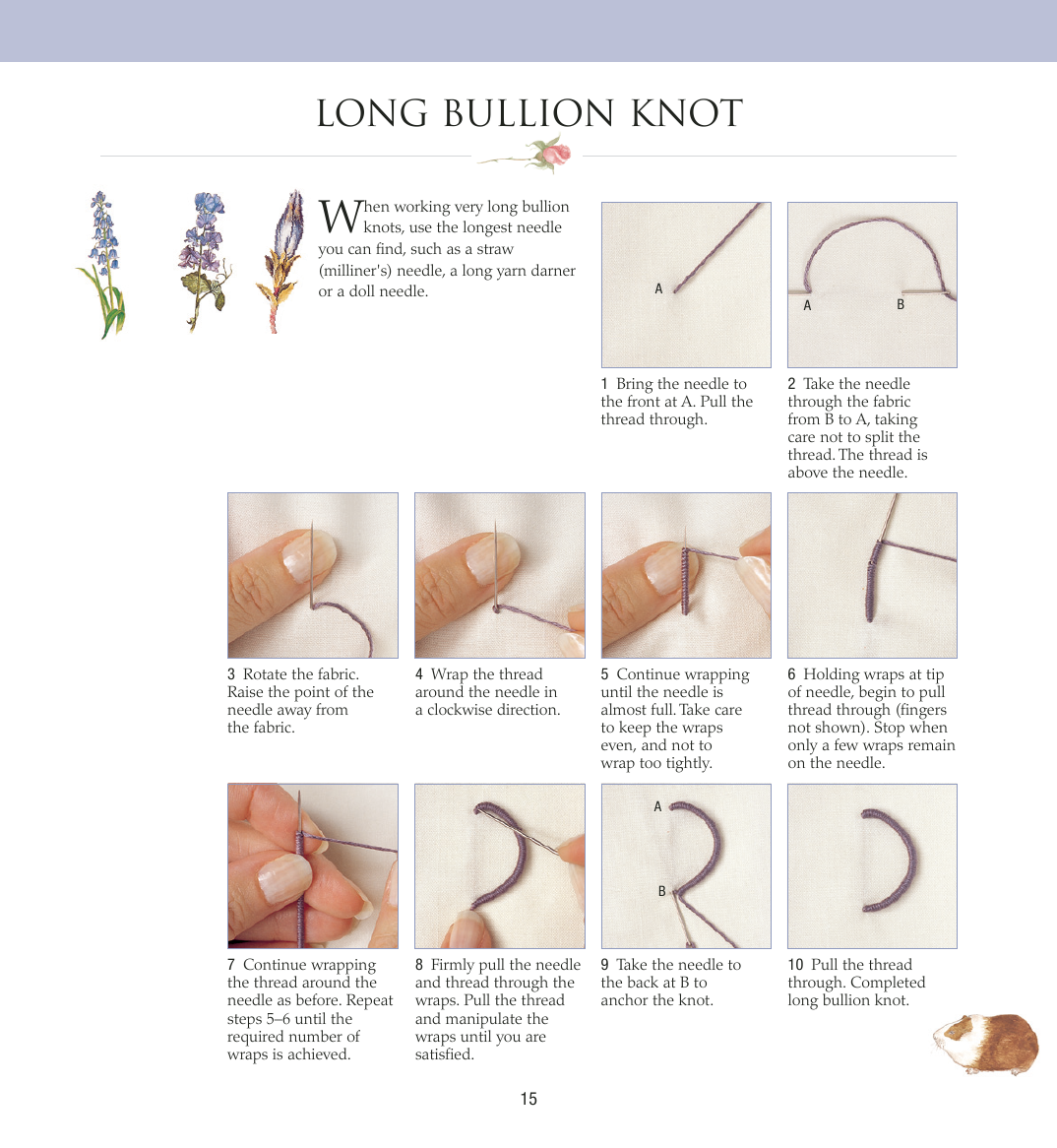 LONG BULLION KNOT

When working very long bullion knots, use the longest needle you can find, such as a straw (milliner's) needle, a long yarn darner or a doll needle.

A

1 Bring the needle to the front at A. Pull the thread through.

A B

2 Take the needle through the fabric from B to A, taking care not to split the thread. The thread is above the needle.

3 Rotate the fabric. Raise the point of the needle away from the fabric.

4 Wrap the thread around the needle in a clockwise direction.

5 Continue wrapping until the needle is almost full. Take care to keep the wraps even, and not to wrap too tightly.

6 Holding wraps at tip of needle, begin to pull thread through (fingers not shown). Stop when only a few wraps remain on the needle.

7 Continue wrapping the thread around the needle as before. Repeat steps 5–6 until the required number of wraps is achieved.

8 Firmly pull the needle and thread through the wraps. Pull the thread and manipulate the wraps until you are satisfied.

A

B

9 Take the needle to the back at B to anchor the knot.

10 Pull the thread through. Completed long bullion knot.

15