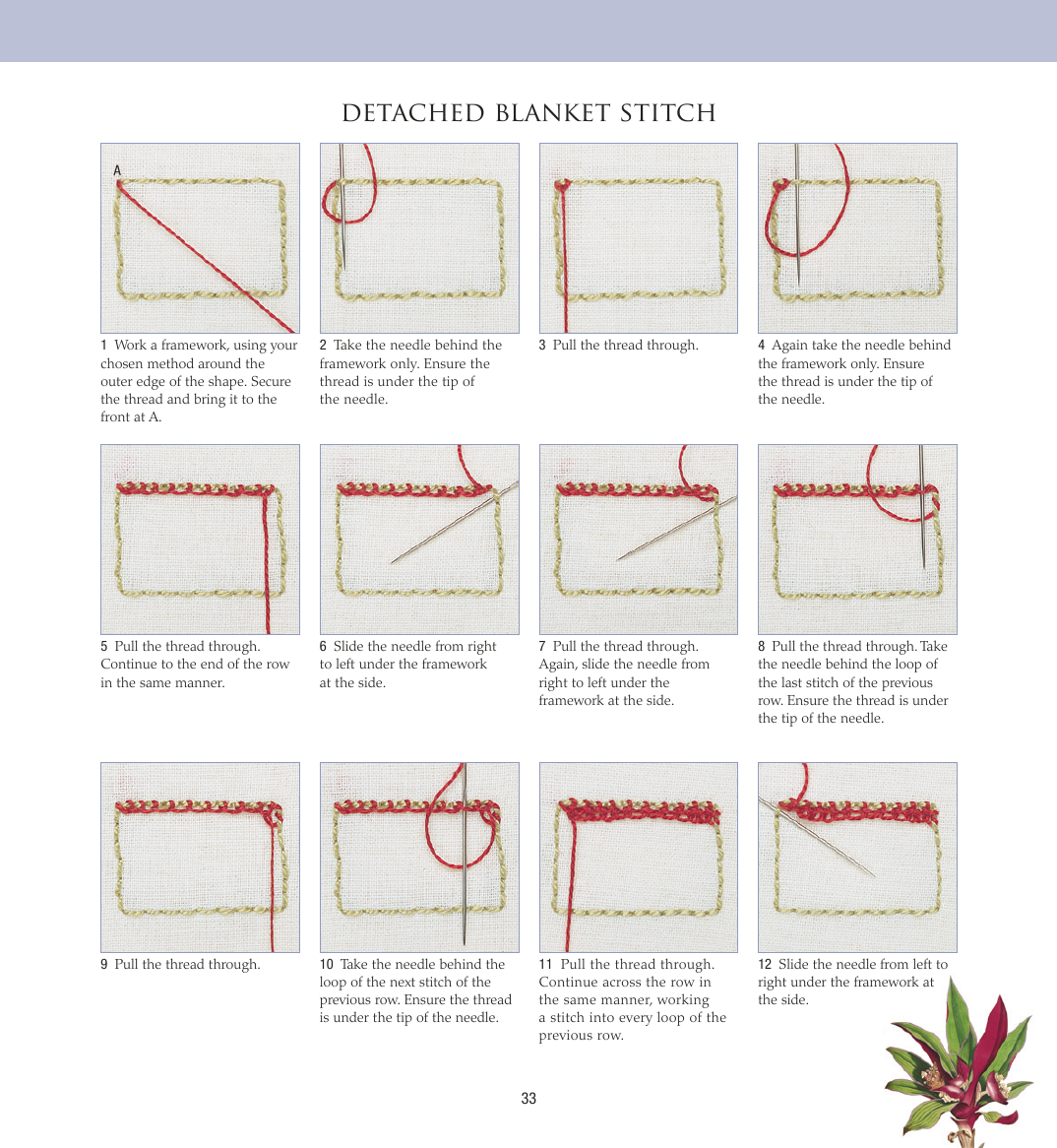 DETACHED BLANKET STITCH

A

1 Work a framework, using your chosen method around the outer edge of the shape. Secure the thread and bring it to the front at A.

2 Take the needle behind the framework only. Ensure the thread is under the tip of the needle.

3 Pull the thread through.

4 Again take the needle behind the framework only. Ensure the thread is under the tip of the needle.

5 Pull the thread through. Continue to the end of the row in the same manner.

6 Slide the needle from right to left under the framework at the side.

7 Pull the thread through. Again, slide the needle from right to left under the framework at the side.

8 Pull the thread through. Take the needle behind the loop of the last stitch of the previous row. Ensure the thread is under the tip of the needle.

9 Pull the thread through.

10 Take the needle behind the loop of the next stitch of the previous row. Ensure the thread is under the tip of the needle.

11 Pull the thread through. Continue across the row in the same manner, working a stitch into every loop of the previous row.

12 Slide the needle from left to right under the framework at the side.

33