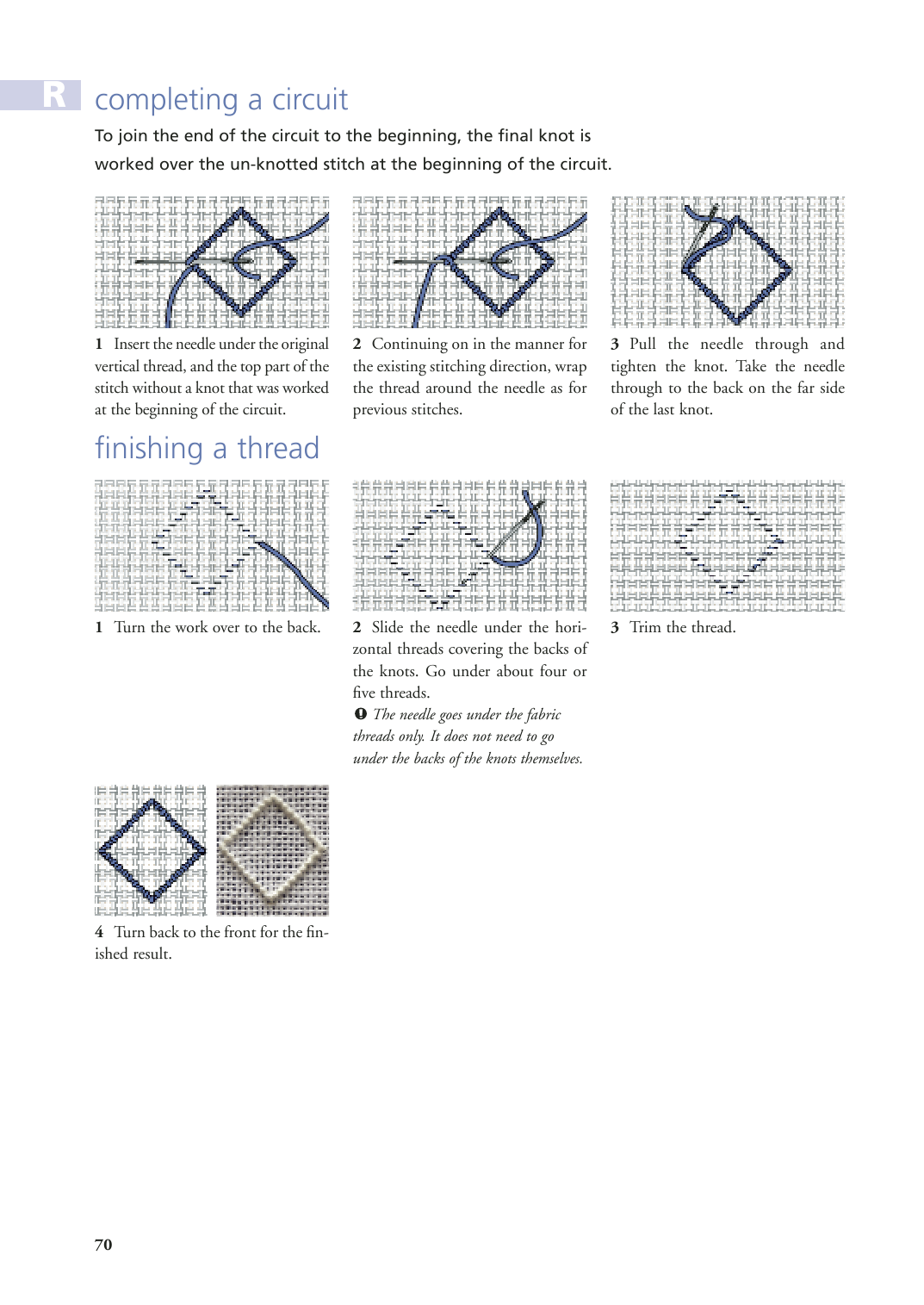 R completing a circuit

To join the end of the circuit to the beginning, the final knot is worked over the un-knotted stitch at the beginning of the circuit.

1 Insert the needle under the original vertical thread, and the top part of the stitch without a knot that was worked at the beginning of the circuit.

2 Continuing on in the manner for the existing stitching direction, wrap the thread around the needle as for previous stitches.

3 Pull the needle through and tighten the knot. Take the needle through to the back on the far side of the last knot.

finishing a thread

1 Turn the work over to the back.

2 Slide the needle under the horizontal threads covering the backs of the knots. Go under about four or five threads.

❶ The needle goes under the fabric threads only. It does not need to go under the backs of the knots themselves.

3 Trim the thread.

4 Turn back to the front for the finished result.

70