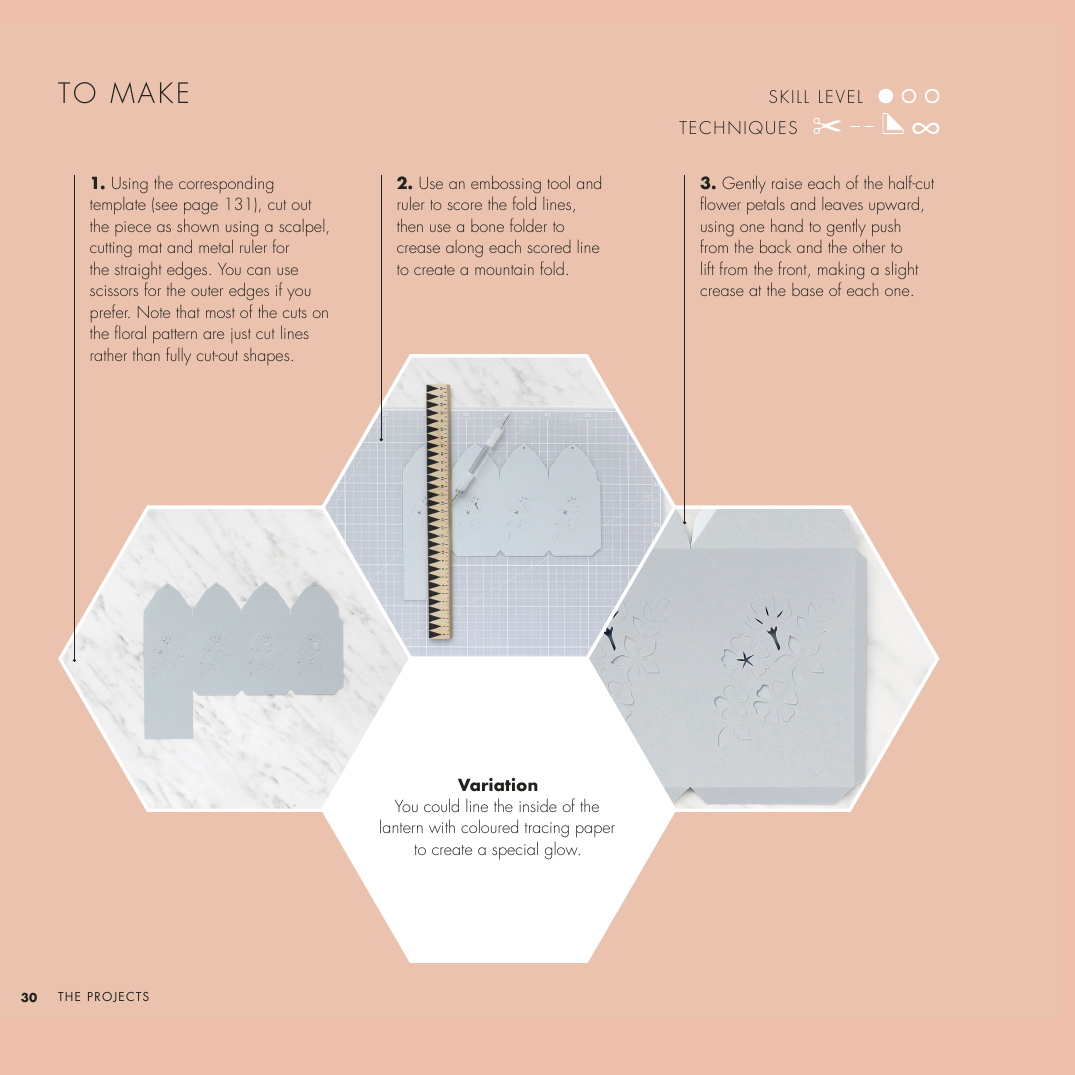 TO MAKE

SKILL LEVEL

TECHNIQUES

**1.** Using the corresponding template (see page 131), cut out the piece as shown using a scalpel, cutting mat and metal ruler for the straight edges. You can use scissors for the outer edges if you prefer. Note that most of the cuts on the floral pattern are just cut lines rather than fully cut-out shapes.

**2.** Use an embossing tool and ruler to score the fold lines, then use a bone folder to crease along each scored line to create a mountain fold.

**3.** Gently raise each of the half-cut flower petals and leaves upward, using one hand to gently push from the back and the other to lift from the front, making a slight crease at the base of each one.

**Variation**
You could line the inside of the lantern with coloured tracing paper to create a special glow.

30 THE PROJECTS