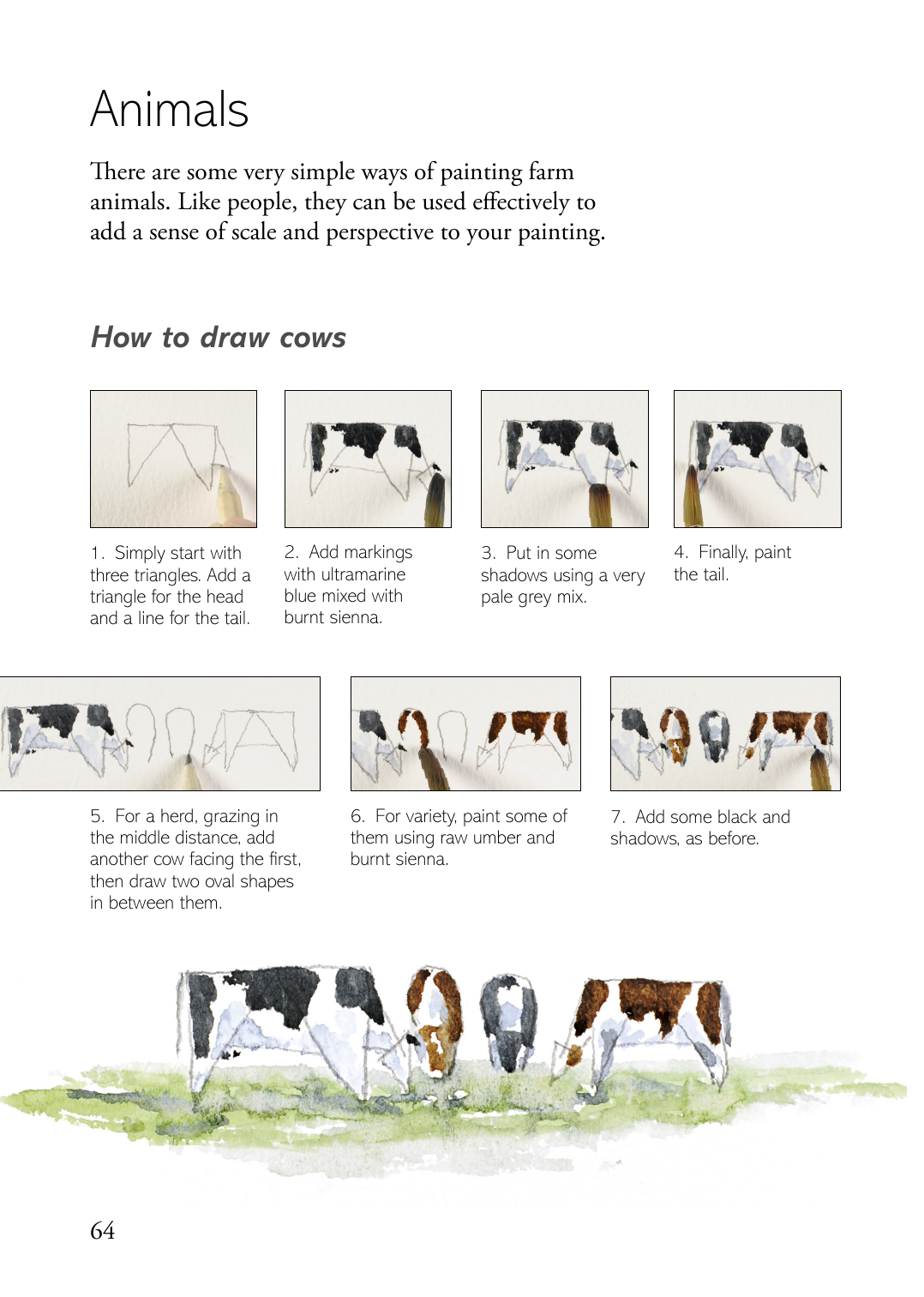 Animals

There are some very simple ways of painting farm animals. Like people, they can be used effectively to add a sense of scale and perspective to your painting.

How to draw cows

1. Simply start with three triangles. Add a triangle for the head and a line for the tail.

2. Add markings with ultramarine blue mixed with burnt sienna.

3. Put in some shadows using a very pale grey mix.

4. Finally, paint the tail.

5. For a herd, grazing in the middle distance, add another cow facing the first, then draw two oval shapes in between them.

6. For variety, paint some of them using raw umber and burnt sienna.

7. Add some black and shadows, as before.

64