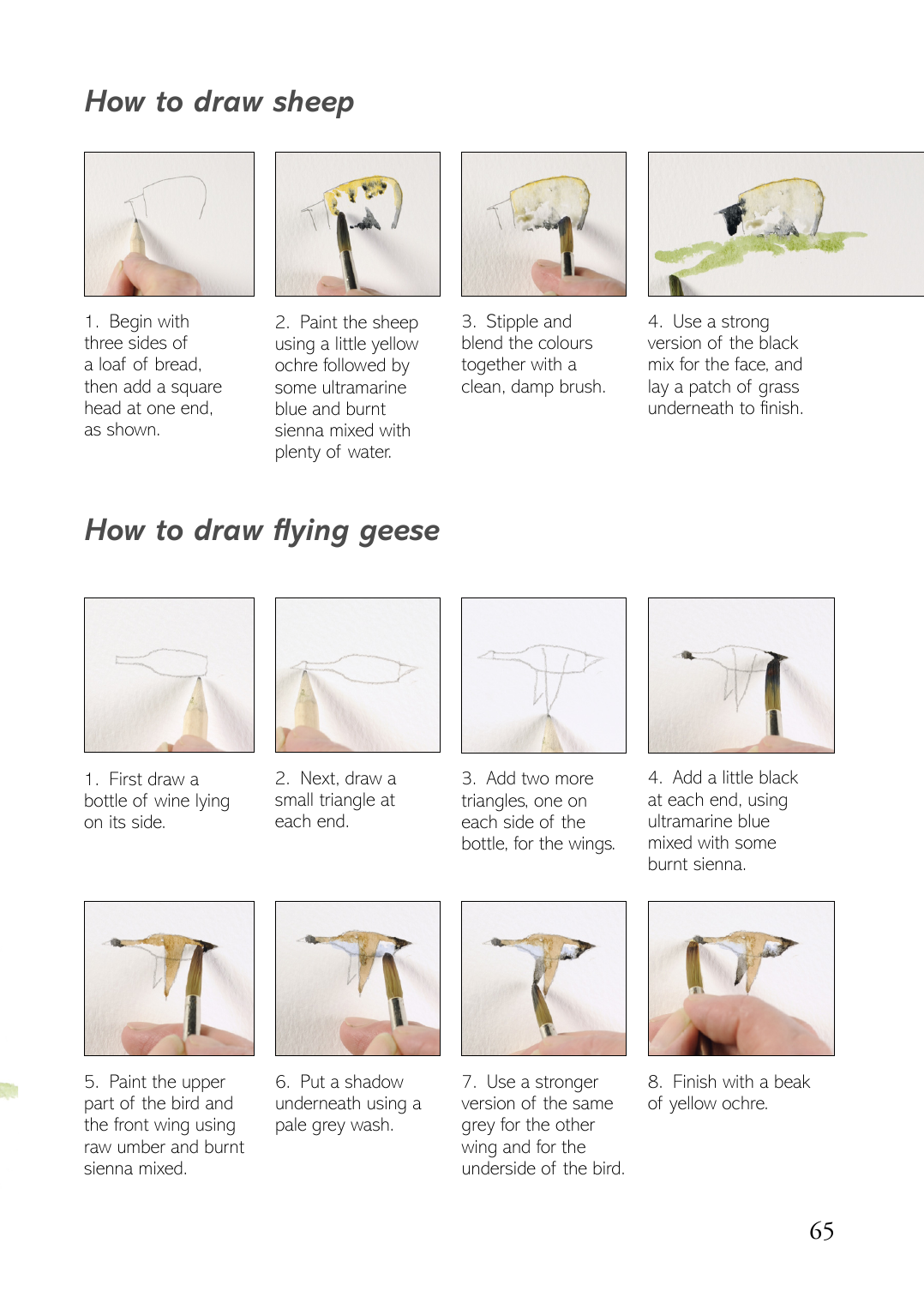 How to draw sheep

1. Begin with three sides of a loaf of bread, then add a square head at one end, as shown.

2. Paint the sheep using a little yellow ochre followed by some ultramarine blue and burnt sienna mixed with plenty of water.

3. Stipple and blend the colours together with a clean, damp brush.

4. Use a strong version of the black mix for the face, and lay a patch of grass underneath to finish.

How to draw flying geese

1. First draw a bottle of wine lying on its side.

2. Next, draw a small triangle at each end.

3. Add two more triangles, one on each side of the bottle, for the wings.

4. Add a little black at each end, using ultramarine blue mixed with some burnt sienna.

5. Paint the upper part of the bird and the front wing using raw umber and burnt sienna mixed.

6. Put a shadow underneath using a pale grey wash.

7. Use a stronger version of the same grey for the other wing and for the underside of the bird.

8. Finish with a beak of yellow ochre.

65