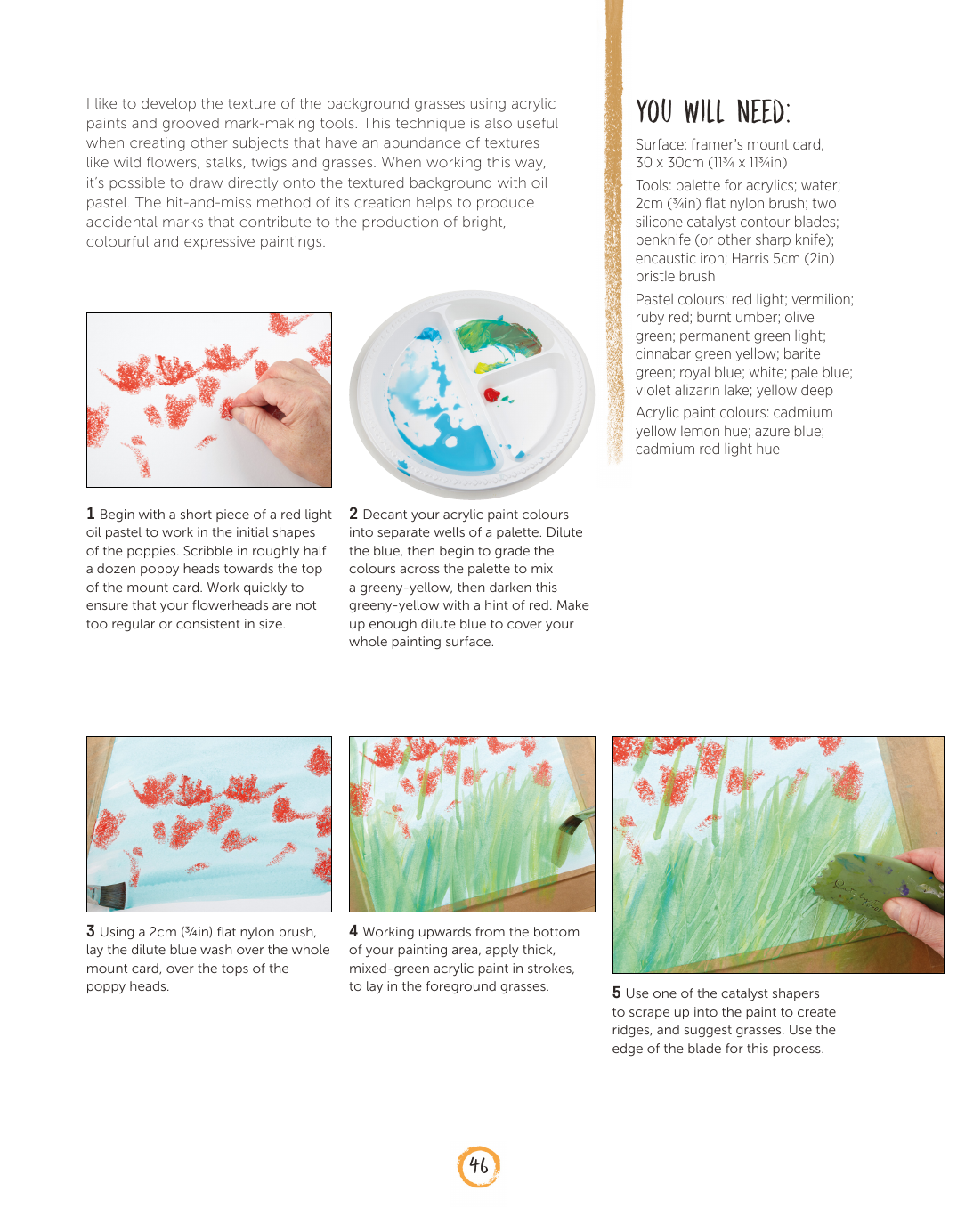 I like to develop the texture of the background grasses using acrylic paints and grooved mark-making tools. This technique is also useful when creating other subjects that have an abundance of textures like wild flowers, stalks, twigs and grasses. When working this way, it's possible to draw directly onto the textured background with oil pastel. The hit-and-miss method of its creation helps to produce accidental marks that contribute to the production of bright, colourful and expressive paintings.

YOU WILL NEED:

Surface: framer's mount card, 30 x 30cm (11¾ x 11¾in)

Tools: palette for acrylics; water; 2cm (¾in) flat nylon brush; two silicone catalyst contour blades; penknife (or other sharp knife); encaustic iron; Harris 5cm (2in) bristle brush

Pastel colours: red light; vermilion; ruby red; burnt umber; olive green; permanent green light; cinnabar green yellow; barite green; royal blue; white; pale blue; violet alizarin lake; yellow deep

Acrylic paint colours: cadmium yellow lemon hue; azure blue; cadmium red light hue

1 Begin with a short piece of a red light oil pastel to work in the initial shapes of the poppies. Scribble in roughly half a dozen poppy heads towards the top of the mount card. Work quickly to ensure that your flowerheads are not too regular or consistent in size.

2 Decant your acrylic paint colours into separate wells of a palette. Dilute the blue, then begin to grade the colours across the palette to mix a greeny-yellow, then darken this greeny-yellow with a hint of red. Make up enough dilute blue to cover your whole painting surface.

3 Using a 2cm (¾in) flat nylon brush, lay the dilute blue wash over the whole mount card, over the tops of the poppy heads.

4 Working upwards from the bottom of your painting area, apply thick, mixed-green acrylic paint in strokes, to lay in the foreground grasses.

5 Use one of the catalyst shapers to scrape up into the paint to create ridges, and suggest grasses. Use the edge of the blade for this process.

46