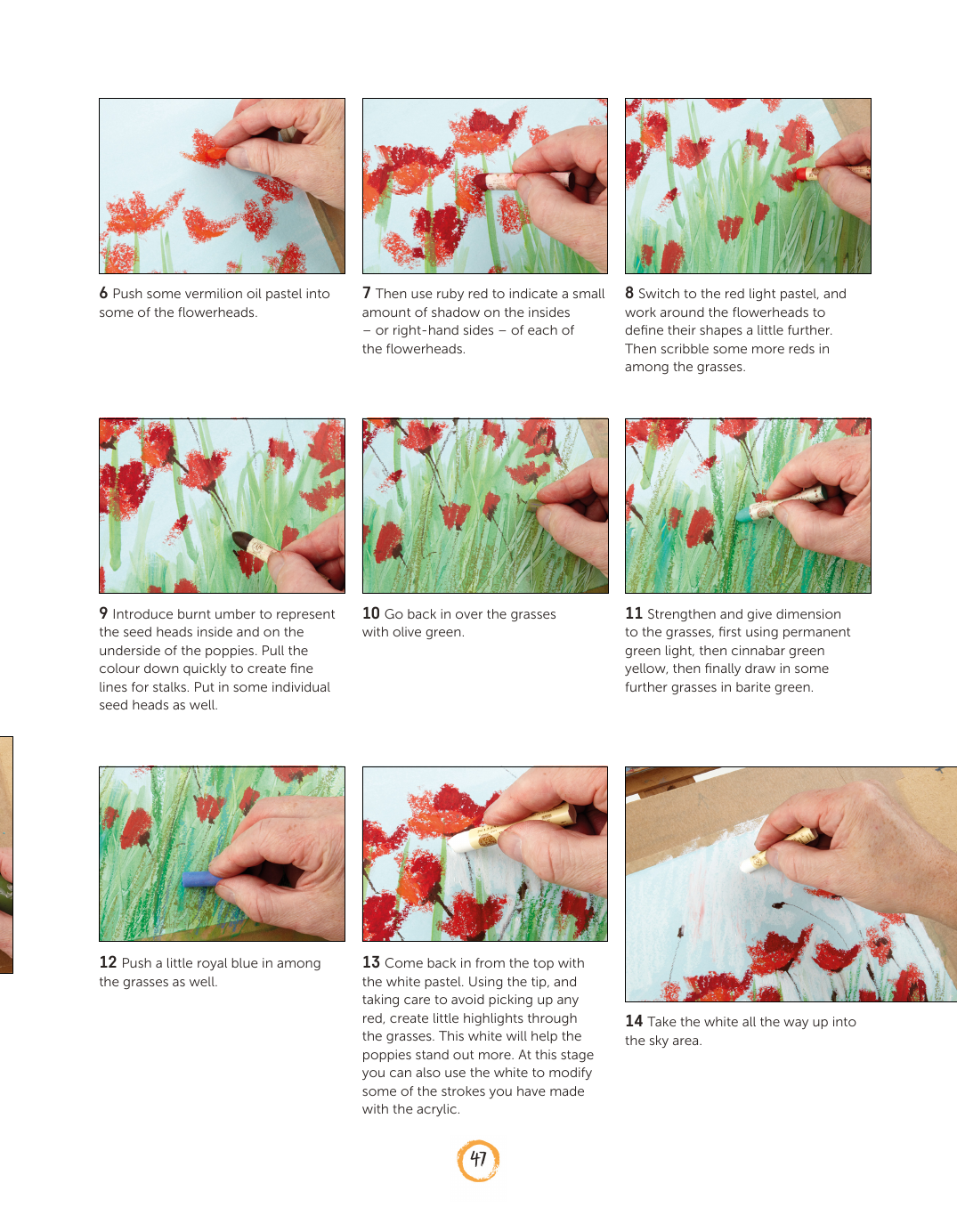 6 Push some vermilion oil pastel into some of the flowerheads.

7 Then use ruby red to indicate a small amount of shadow on the insides – or right-hand sides – of each of the flowerheads.

8 Switch to the red light pastel, and work around the flowerheads to define their shapes a little further. Then scribble some more reds in among the grasses.

9 Introduce burnt umber to represent the seed heads inside and on the underside of the poppies. Pull the colour down quickly to create fine lines for stalks. Put in some individual seed heads as well.

10 Go back in over the grasses with olive green.

11 Strengthen and give dimension to the grasses, first using permanent green light, then cinnabar green yellow, then finally draw in some further grasses in barite green.

12 Push a little royal blue in among the grasses as well.

13 Come back in from the top with the white pastel. Using the tip, and taking care to avoid picking up any red, create little highlights through the grasses. This white will help the poppies stand out more. At this stage you can also use the white to modify some of the strokes you have made with the acrylic.

14 Take the white all the way up into the sky area.

47