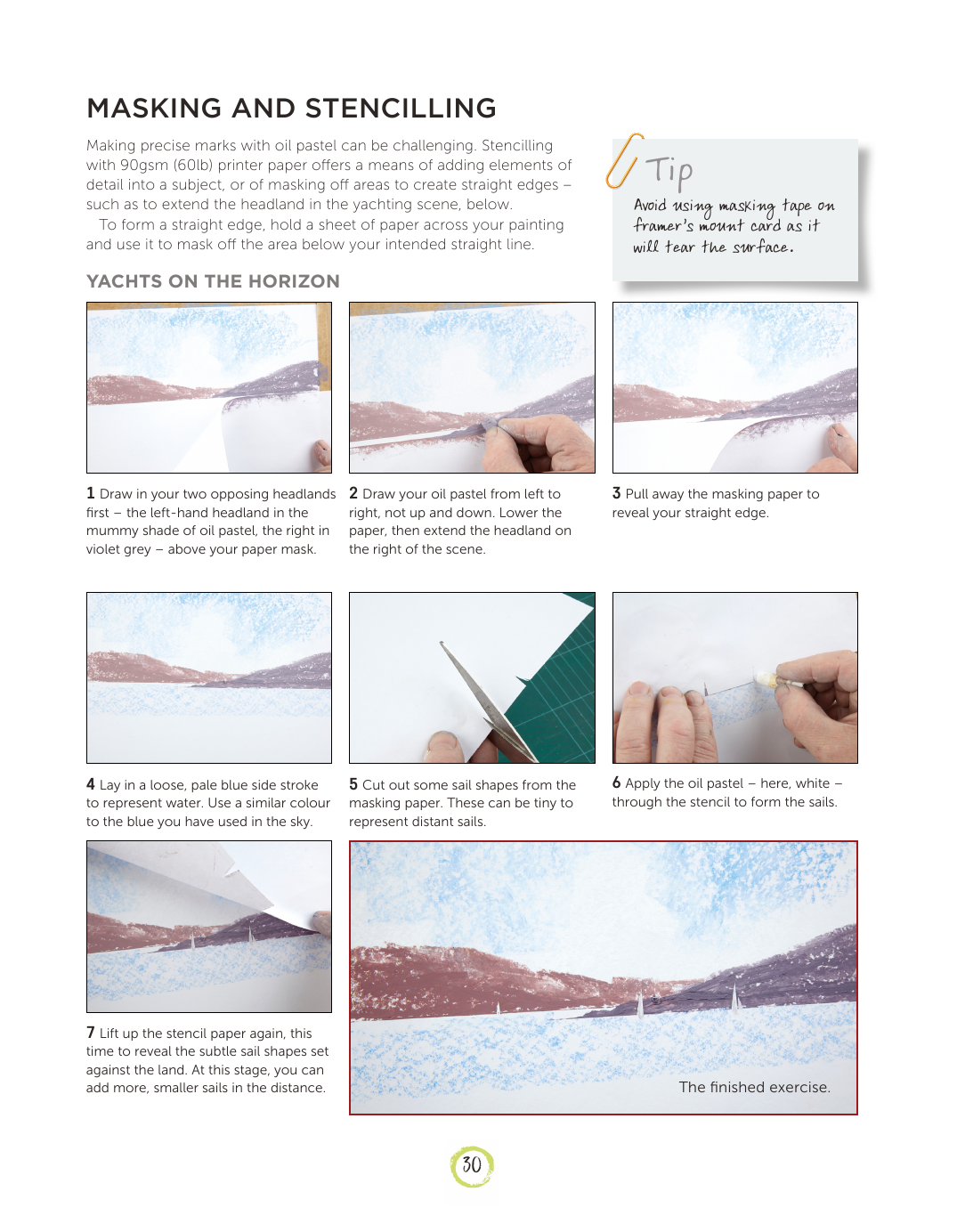 MASKING AND STENCILLING

Making precise marks with oil pastel can be challenging. Stencilling with 90gsm (60lb) printer paper offers a means of adding elements of detail into a subject, or of masking off areas to create straight edges – such as to extend the headland in the yachting scene, below.

To form a straight edge, hold a sheet of paper across your painting and use it to mask off the area below your intended straight line.

Tip

Avoid using masking tape on framer's mount card as it will tear the surface.

YACHTS ON THE HORIZON

1 Draw in your two opposing headlands first – the left-hand headland in the mummy shade of oil pastel, the right in violet grey – above your paper mask.

2 Draw your oil pastel from left to right, not up and down. Lower the paper, then extend the headland on the right of the scene.

3 Pull away the masking paper to reveal your straight edge.

4 Lay in a loose, pale blue side stroke to represent water. Use a similar colour to the blue you have used in the sky.

5 Cut out some sail shapes from the masking paper. These can be tiny to represent distant sails.

6 Apply the oil pastel – here, white – through the stencil to form the sails.

7 Lift up the stencil paper again, this time to reveal the subtle sail shapes set against the land. At this stage, you can add more, smaller sails in the distance.

The finished exercise.

30