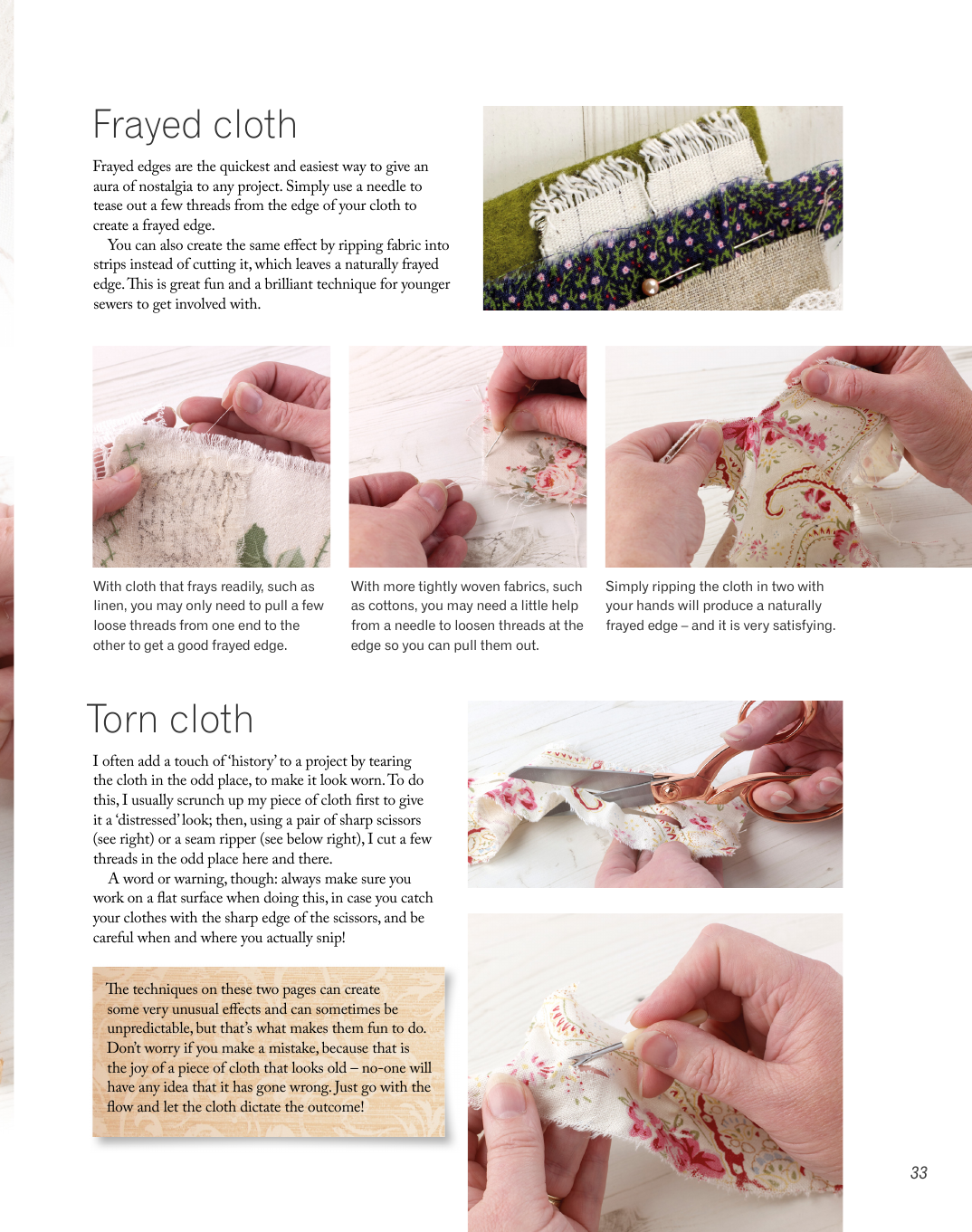 Frayed cloth

Frayed edges are the quickest and easiest way to give an aura of nostalgia to any project. Simply use a needle to tease out a few threads from the edge of your cloth to create a frayed edge.

You can also create the same effect by ripping fabric into strips instead of cutting it, which leaves a naturally frayed edge. This is great fun and a brilliant technique for younger sewers to get involved with.

With cloth that frays readily, such as linen, you may only need to pull a few loose threads from one end to the other to get a good frayed edge.

With more tightly woven fabrics, such as cottons, you may need a little help from a needle to loosen threads at the edge so you can pull them out.

Simply ripping the cloth in two with your hands will produce a naturally frayed edge – and it is very satisfying.

Torn cloth

I often add a touch of 'history' to a project by tearing the cloth in the odd place, to make it look worn. To do this, I usually scrunch up my piece of cloth first to give it a 'distressed' look; then, using a pair of sharp scissors (see right) or a seam ripper (see below right), I cut a few threads in the odd place here and there.

A word or warning, though: always make sure you work on a flat surface when doing this, in case you catch your clothes with the sharp edge of the scissors, and be careful when and where you actually snip!

The techniques on these two pages can create some very unusual effects and can sometimes be unpredictable, but that's what makes them fun to do. Don't worry if you make a mistake, because that is the joy of a piece of cloth that looks old – no-one will have any idea that it has gone wrong. Just go with the flow and let the cloth dictate the outcome!

33