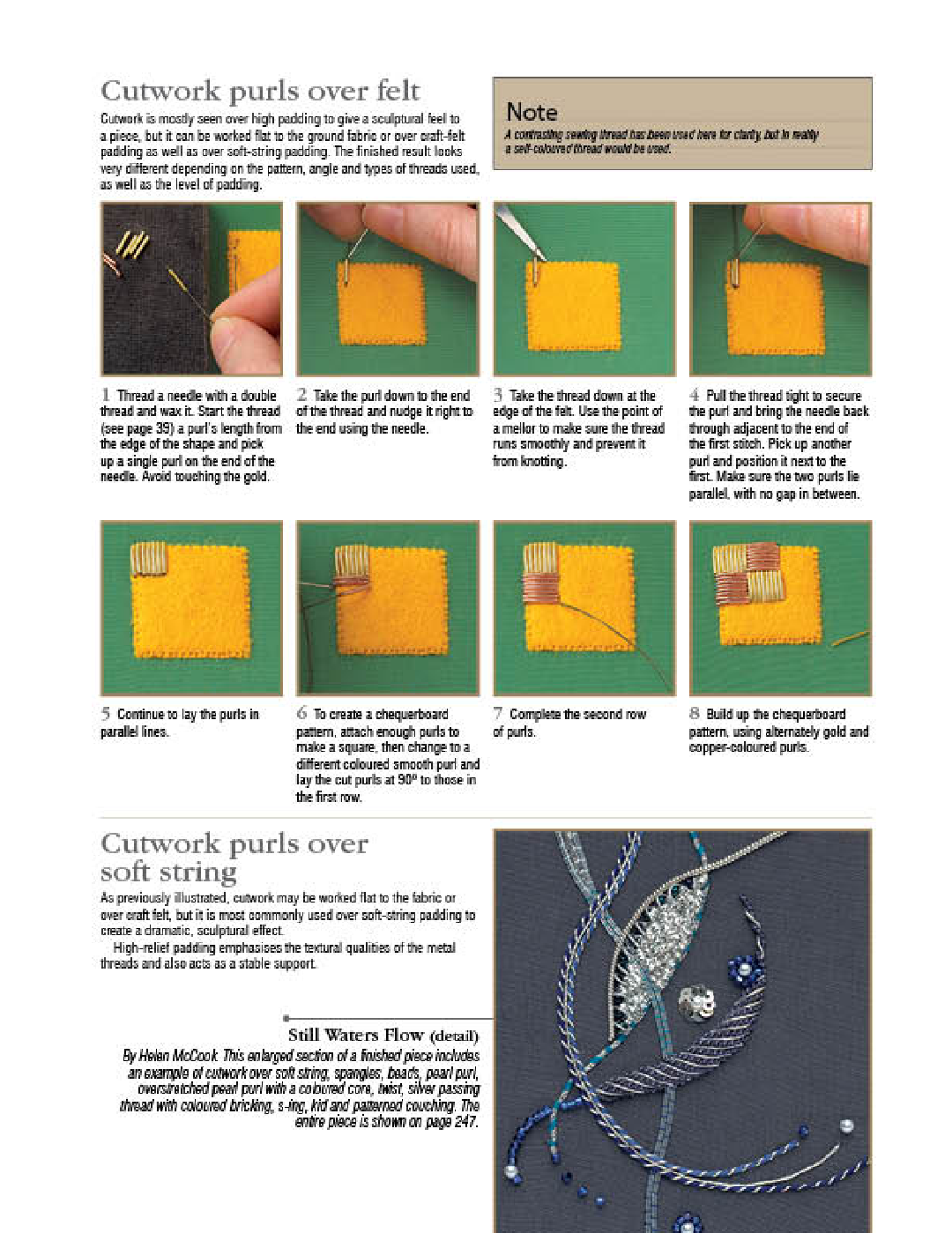 Cutwork purls over felt

Cutwork is mostly seen over high padding to give a sculptural feel to a piece, but it can be worked flat to the ground fabric or over craft-felt padding as well as over soft-string padding. The finished result looks very different depending on the pattern, angle and types of threads used, as well as the level of padding.

Note

A contrasting sewing thread has been used here for clarity, but in reality a self-coloured thread would be used.

1 Thread a needle with a double thread and wax it. Start the thread (see page 39) a purl's length from the edge of the shape and pick up a single purl on the end of the needle. Avoid touching the gold.

2 Take the purl down to the end of the thread and nudge it right to the end using the needle.

3 Take the thread down at the edge of the felt. Use the point of a mellor to make sure the thread runs smoothly and prevent it from knotting.

4 Pull the thread tight to secure the purl and bring the needle back through adjacent to the end of the first stitch. Pick up another purl and position it next to the first. Make sure the two purls lie parallel, with no gap in between.

5 Continue to lay the purls in parallel lines.

6 To create a chequerboard pattern, attach enough purls to make a square, then change to a different coloured smooth purl and lay the cut purls at 90° to those in the first row.

7 Complete the second row of purls.

8 Build up the chequerboard pattern, using alternately gold and copper-coloured purls.

Cutwork purls over soft string

As previously illustrated, cutwork may be worked flat to the fabric or over craft felt, but it is most commonly used over soft-string padding to create a dramatic, sculptural effect.

High-relief padding emphasises the textural qualities of the metal threads and also acts as a stable support.

Still Waters Flow (detail)

By Helen McCook. This enlarged section of a finished piece includes an example of cutwork over soft string, spangles, beads, pearl purl, overstretched pearl purl with a coloured core, twist, silver passing thread with coloured bricking, s-ing, kid and patterned couching. The entire piece is shown on page 247.