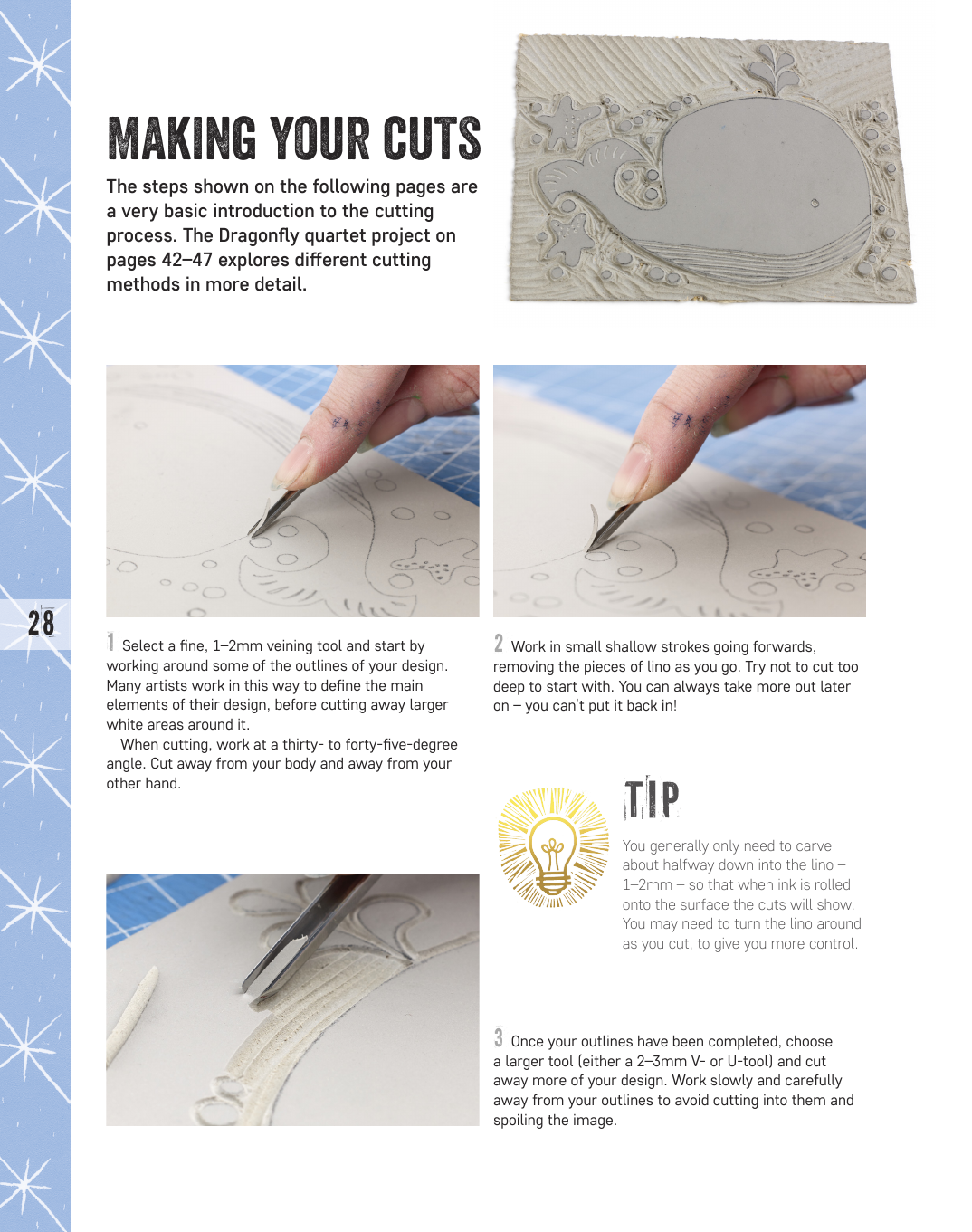 MAKING YOUR CUTS

The steps shown on the following pages are a very basic introduction to the cutting process. The Dragonfly quartet project on pages 42–47 explores different cutting methods in more detail.

28

1 Select a fine, 1–2mm veining tool and start by working around some of the outlines of your design. Many artists work in this way to define the main elements of their design, before cutting away larger white areas around it.

When cutting, work at a thirty- to forty-five-degree angle. Cut away from your body and away from your other hand.

2 Work in small shallow strokes going forwards, removing the pieces of lino as you go. Try not to cut too deep to start with. You can always take more out later on – you can't put it back in!

TIP

You generally only need to carve about halfway down into the lino – 1–2mm – so that when ink is rolled onto the surface the cuts will show. You may need to turn the lino around as you cut, to give you more control.

3 Once your outlines have been completed, choose a larger tool (either a 2–3mm V- or U-tool) and cut away more of your design. Work slowly and carefully away from your outlines to avoid cutting into them and spoiling the image.