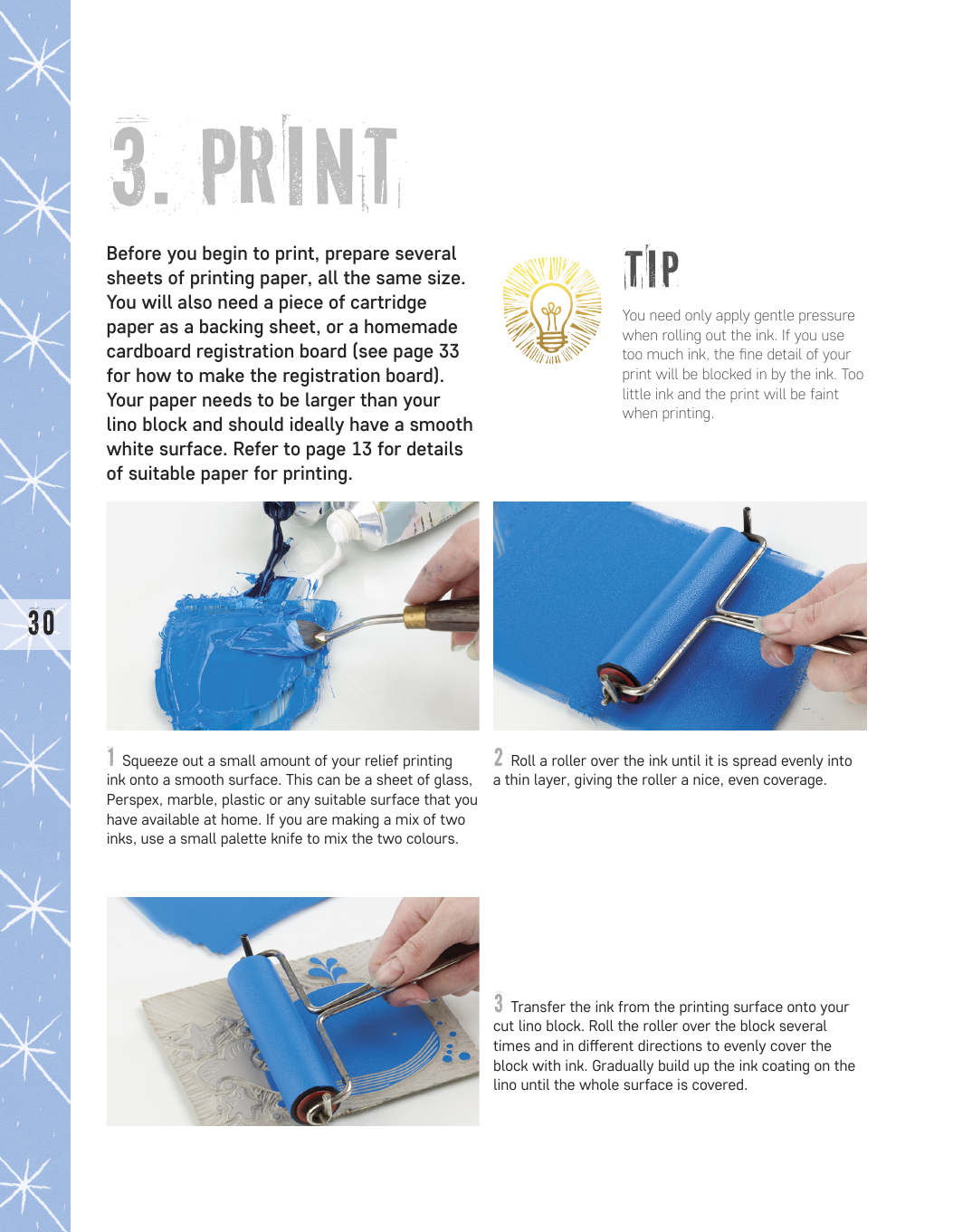 3. PRINT

Before you begin to print, prepare several sheets of printing paper, all the same size. You will also need a piece of cartridge paper as a backing sheet, or a homemade cardboard registration board (see page 33 for how to make the registration board). Your paper needs to be larger than your lino block and should ideally have a smooth white surface. Refer to page 13 for details of suitable paper for printing.

TIP

You need only apply gentle pressure when rolling out the ink. If you use too much ink, the fine detail of your print will be blocked in by the ink. Too little ink and the print will be faint when printing.

30

1 Squeeze out a small amount of your relief printing ink onto a smooth surface. This can be a sheet of glass, Perspex, marble, plastic or any suitable surface that you have available at home. If you are making a mix of two inks, use a small palette knife to mix the two colours.

2 Roll a roller over the ink until it is spread evenly into a thin layer, giving the roller a nice, even coverage.

3 Transfer the ink from the printing surface onto your cut lino block. Roll the roller over the block several times and in different directions to evenly cover the block with ink. Gradually build up the ink coating on the lino until the whole surface is covered.