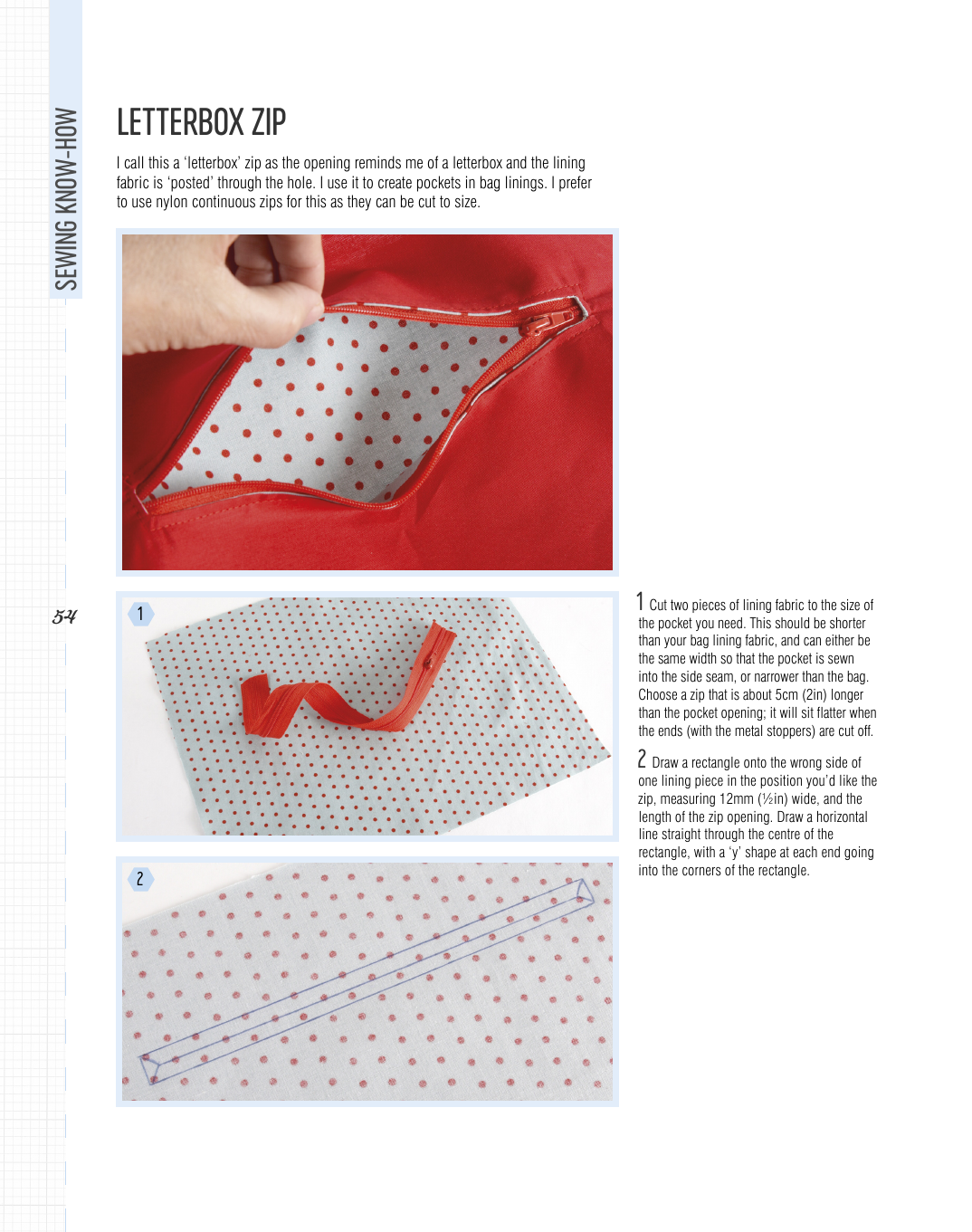 SEWING KNOW-HOW

LETTERBOX ZIP

I call this a 'letterbox' zip as the opening reminds me of a letterbox and the lining fabric is 'posted' through the hole. I use it to create pockets in bag linings. I prefer to use nylon continuous zips for this as they can be cut to size.

54

1

2

1 Cut two pieces of lining fabric to the size of the pocket you need. This should be shorter than your bag lining fabric, and can either be the same width so that the pocket is sewn into the side seam, or narrower than the bag. Choose a zip that is about 5cm (2in) longer than the pocket opening; it will sit flatter when the ends (with the metal stoppers) are cut off.

2 Draw a rectangle onto the wrong side of one lining piece in the position you'd like the zip, measuring 12mm (½in) wide, and the length of the zip opening. Draw a horizontal line straight through the centre of the rectangle, with a 'y' shape at each end going into the corners of the rectangle.