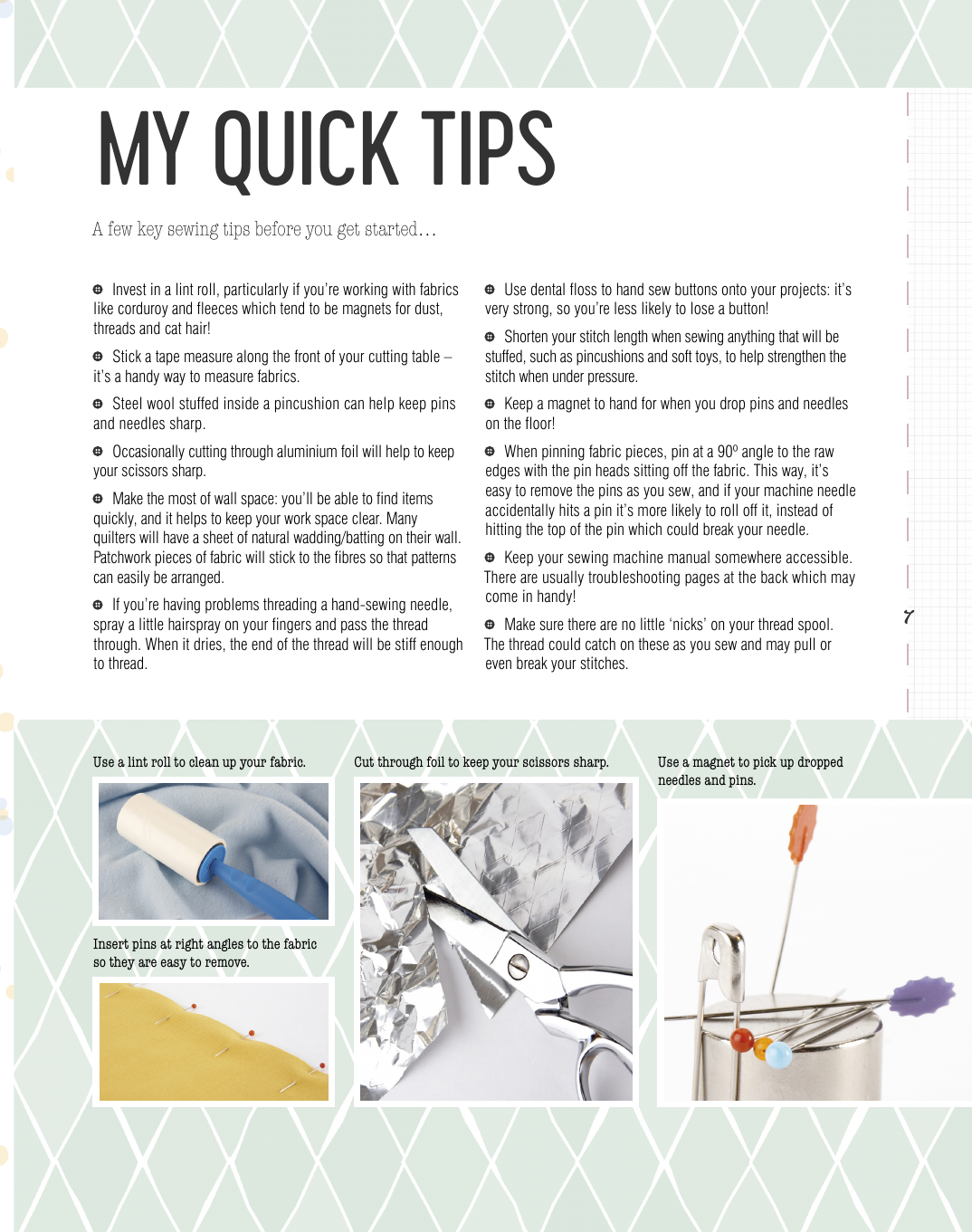 MY QUICK TIPS

A few key sewing tips before you get started…

Invest in a lint roll, particularly if you're working with fabrics like corduroy and fleeces which tend to be magnets for dust, threads and cat hair!

Stick a tape measure along the front of your cutting table – it's a handy way to measure fabrics.

Steel wool stuffed inside a pincushion can help keep pins and needles sharp.

Occasionally cutting through aluminium foil will help to keep your scissors sharp.

Make the most of wall space: you'll be able to find items quickly, and it helps to keep your work space clear. Many quilters will have a sheet of natural wadding/batting on their wall. Patchwork pieces of fabric will stick to the fibres so that patterns can easily be arranged.

If you're having problems threading a hand-sewing needle, spray a little hairspray on your fingers and pass the thread through. When it dries, the end of the thread will be stiff enough to thread.

Use dental floss to hand sew buttons onto your projects: it's very strong, so you're less likely to lose a button!

Shorten your stitch length when sewing anything that will be stuffed, such as pincushions and soft toys, to help strengthen the stitch when under pressure.

Keep a magnet to hand for when you drop pins and needles on the floor!

When pinning fabric pieces, pin at a 90º angle to the raw edges with the pin heads sitting off the fabric. This way, it's easy to remove the pins as you sew, and if your machine needle accidentally hits a pin it's more likely to roll off it, instead of hitting the top of the pin which could break your needle.

Keep your sewing machine manual somewhere accessible. There are usually troubleshooting pages at the back which may come in handy!

Make sure there are no little 'nicks' on your thread spool. The thread could catch on these as you sew and may pull or even break your stitches.

7

Use a lint roll to clean up your fabric.

Insert pins at right angles to the fabric so they are easy to remove.

Cut through foil to keep your scissors sharp.

Use a magnet to pick up dropped needles and pins.