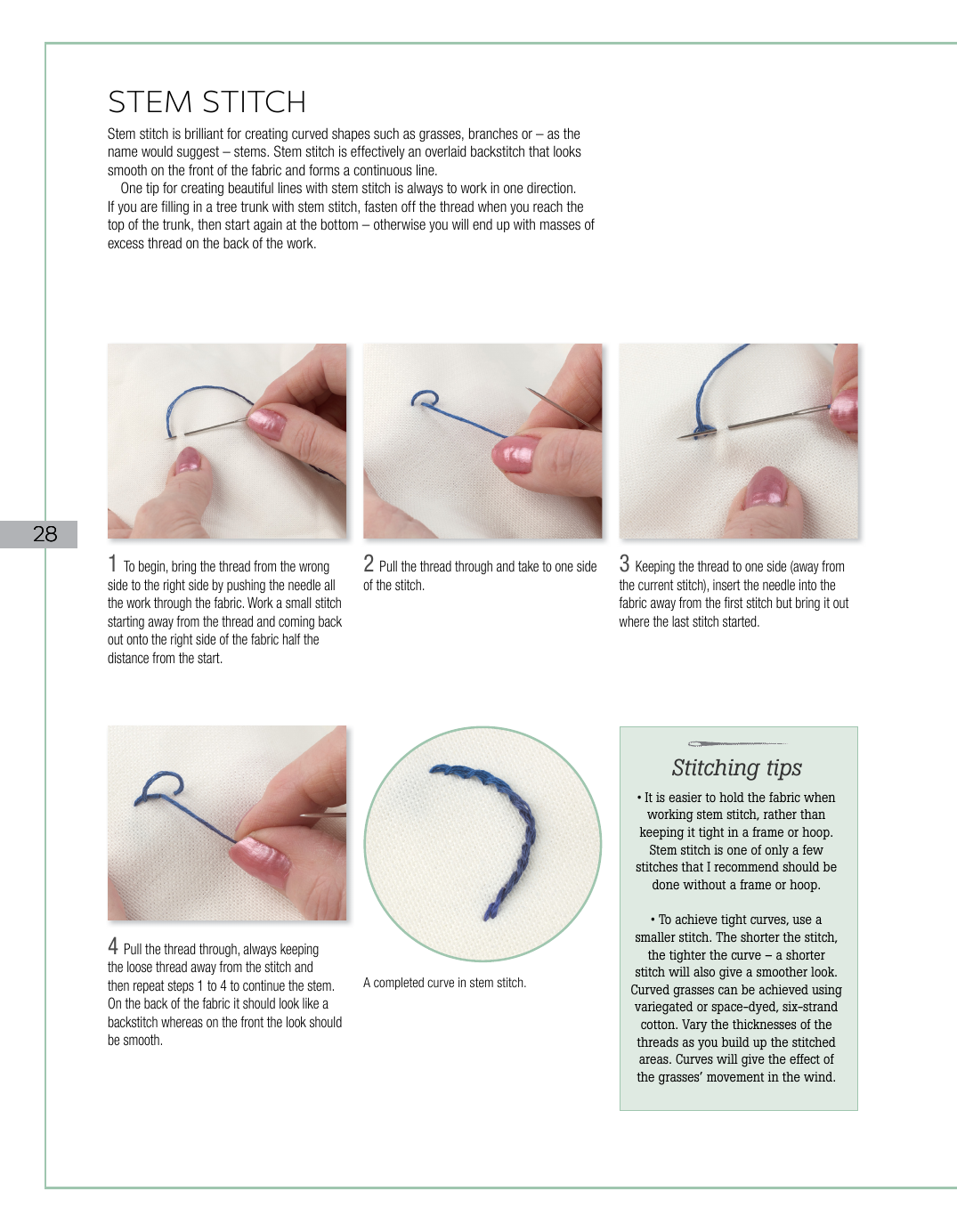 STEM STITCH

Stem stitch is brilliant for creating curved shapes such as grasses, branches or – as the name would suggest – stems. Stem stitch is effectively an overlaid backstitch that looks smooth on the front of the fabric and forms a continuous line.

One tip for creating beautiful lines with stem stitch is always to work in one direction. If you are filling in a tree trunk with stem stitch, fasten off the thread when you reach the top of the trunk, then start again at the bottom – otherwise you will end up with masses of excess thread on the back of the work.

28

1 To begin, bring the thread from the wrong side to the right side by pushing the needle all the work through the fabric. Work a small stitch starting away from the thread and coming back out onto the right side of the fabric half the distance from the start.

2 Pull the thread through and take to one side of the stitch.

3 Keeping the thread to one side (away from the current stitch), insert the needle into the fabric away from the first stitch but bring it out where the last stitch started.

4 Pull the thread through, always keeping the loose thread away from the stitch and then repeat steps 1 to 4 to continue the stem. On the back of the fabric it should look like a backstitch whereas on the front the look should be smooth.

A completed curve in stem stitch.

Stitching tips

• It is easier to hold the fabric when working stem stitch, rather than keeping it tight in a frame or hoop. Stem stitch is one of only a few stitches that I recommend should be done without a frame or hoop.

• To achieve tight curves, use a smaller stitch. The shorter the stitch, the tighter the curve – a shorter stitch will also give a smoother look. Curved grasses can be achieved using variegated or space-dyed, six-strand cotton. Vary the thicknesses of the threads as you build up the stitched areas. Curves will give the effect of the grasses' movement in the wind.