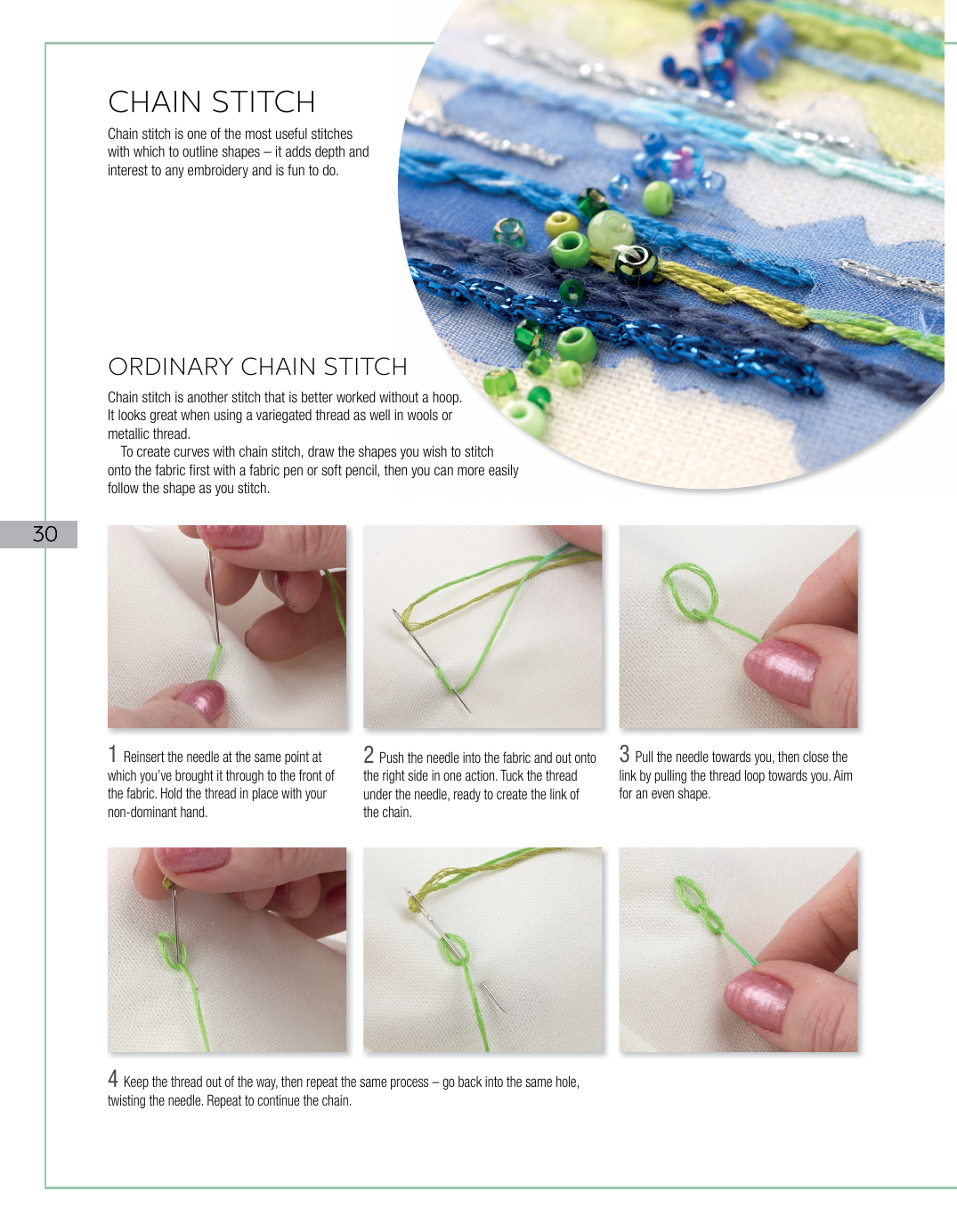 CHAIN STITCH

Chain stitch is one of the most useful stitches with which to outline shapes – it adds depth and interest to any embroidery and is fun to do.

ORDINARY CHAIN STITCH

Chain stitch is another stitch that is better worked without a hoop. It looks great when using a variegated thread as well in wools or metallic thread.

To create curves with chain stitch, draw the shapes you wish to stitch onto the fabric first with a fabric pen or soft pencil, then you can more easily follow the shape as you stitch.

30

1 Reinsert the needle at the same point at which you've brought it through to the front of the fabric. Hold the thread in place with your non-dominant hand.

2 Push the needle into the fabric and out onto the right side in one action. Tuck the thread under the needle, ready to create the link of the chain.

3 Pull the needle towards you, then close the link by pulling the thread loop towards you. Aim for an even shape.

4 Keep the thread out of the way, then repeat the same process – go back into the same hole, twisting the needle. Repeat to continue the chain.