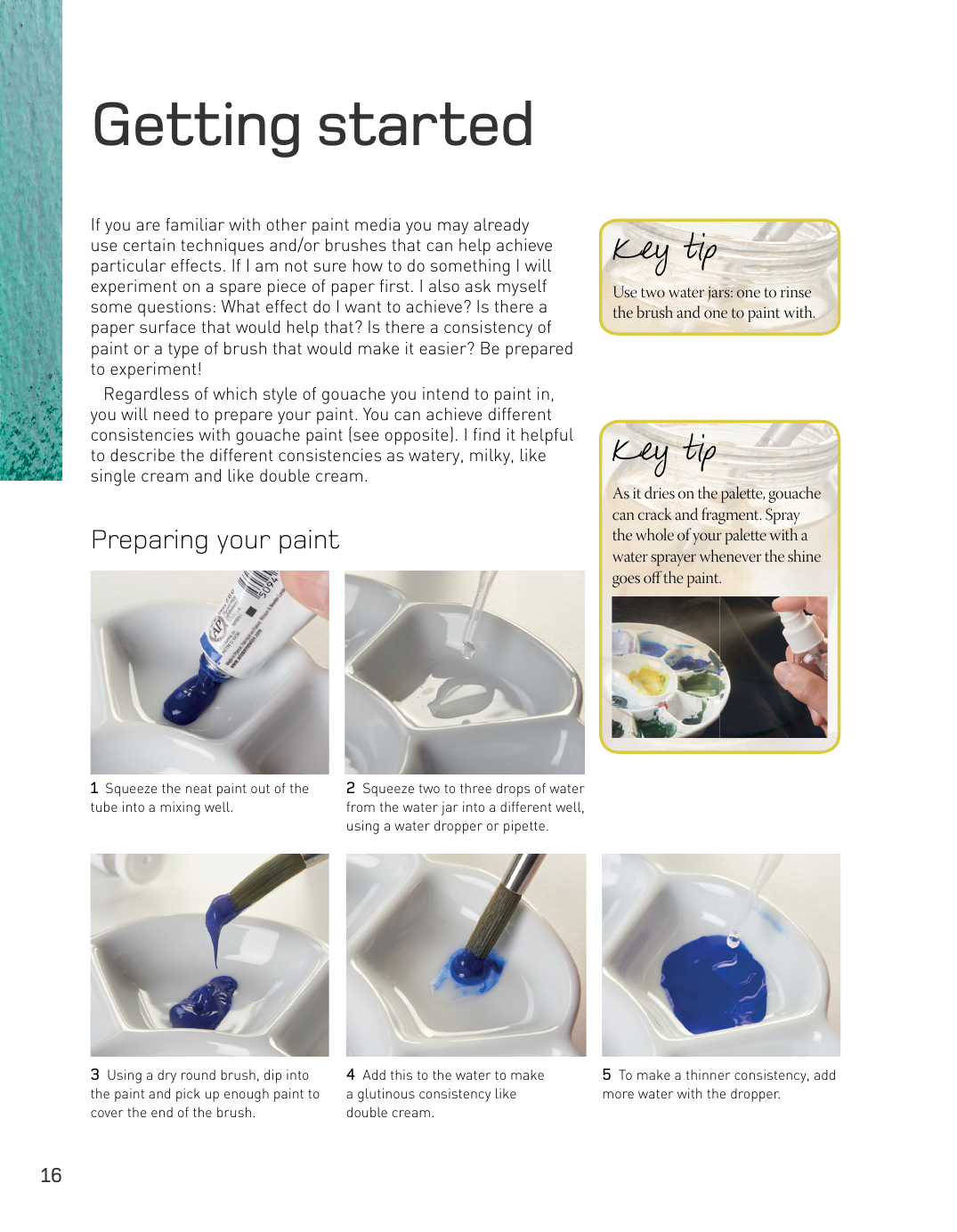 Getting started

If you are familiar with other paint media you may already use certain techniques and/or brushes that can help achieve particular effects. If I am not sure how to do something I will experiment on a spare piece of paper first. I also ask myself some questions: What effect do I want to achieve? Is there a paper surface that would help that? Is there a consistency of paint or a type of brush that would make it easier? Be prepared to experiment!

Regardless of which style of gouache you intend to paint in, you will need to prepare your paint. You can achieve different consistencies with gouache paint (see opposite). I find it helpful to describe the different consistencies as watery, milky, like single cream and like double cream.

Key tip

Use two water jars: one to rinse the brush and one to paint with.

Key tip

As it dries on the palette, gouache can crack and fragment. Spray the whole of your palette with a water sprayer whenever the shine goes off the paint.

Preparing your paint

1 Squeeze the neat paint out of the tube into a mixing well.

2 Squeeze two to three drops of water from the water jar into a different well, using a water dropper or pipette.

3 Using a dry round brush, dip into the paint and pick up enough paint to cover the end of the brush.

4 Add this to the water to make a glutinous consistency like double cream.

5 To make a thinner consistency, add more water with the dropper.

16