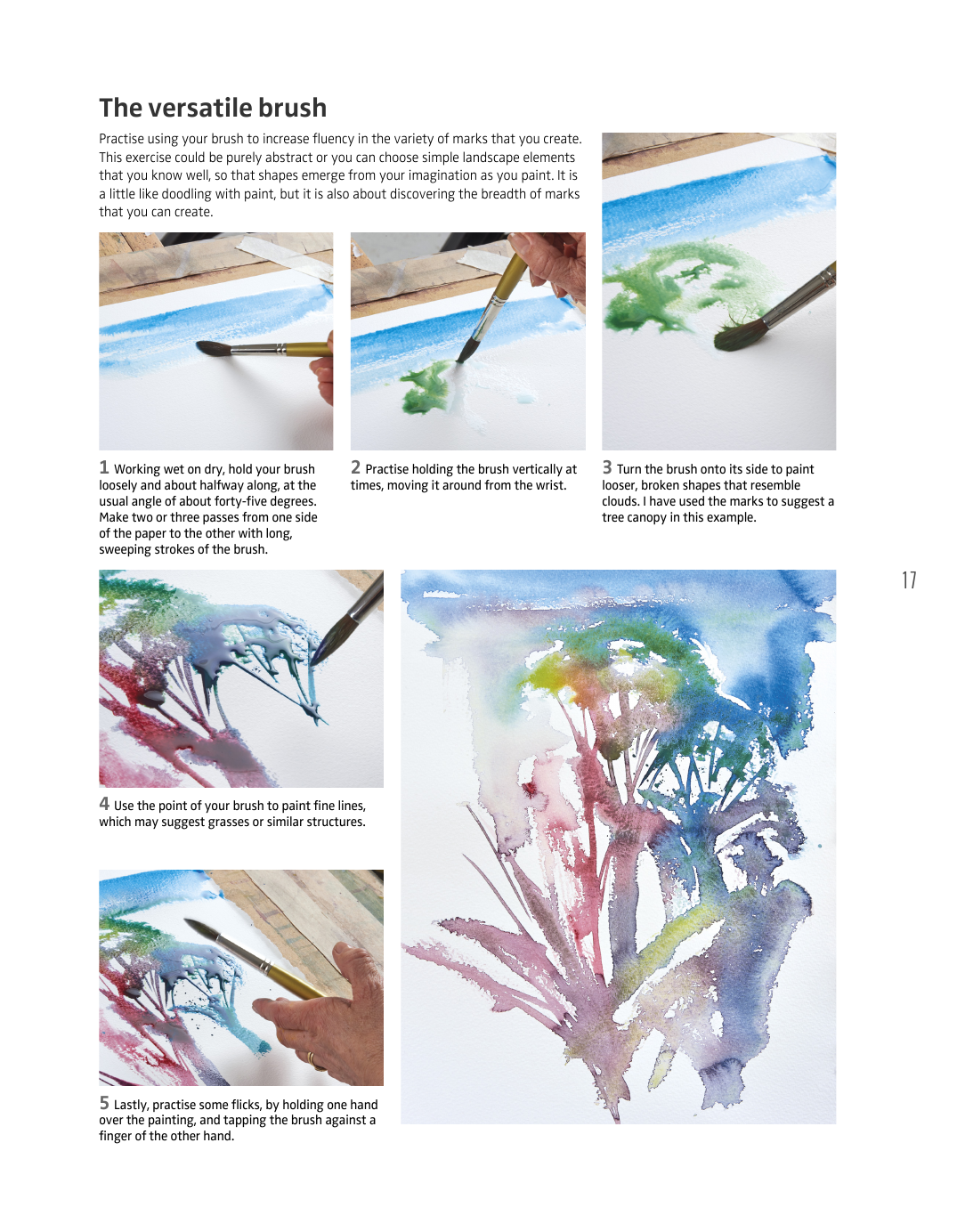 The versatile brush

Practise using your brush to increase fluency in the variety of marks that you create. This exercise could be purely abstract or you can choose simple landscape elements that you know well, so that shapes emerge from your imagination as you paint. It is a little like doodling with paint, but it is also about discovering the breadth of marks that you can create.

1 Working wet on dry, hold your brush loosely and about halfway along, at the usual angle of about forty-five degrees. Make two or three passes from one side of the paper to the other with long, sweeping strokes of the brush.

2 Practise holding the brush vertically at times, moving it around from the wrist.

3 Turn the brush onto its side to paint looser, broken shapes that resemble clouds. I have used the marks to suggest a tree canopy in this example.

17

4 Use the point of your brush to paint fine lines, which may suggest grasses or similar structures.

5 Lastly, practise some flicks, by holding one hand over the painting, and tapping the brush against a finger of the other hand.