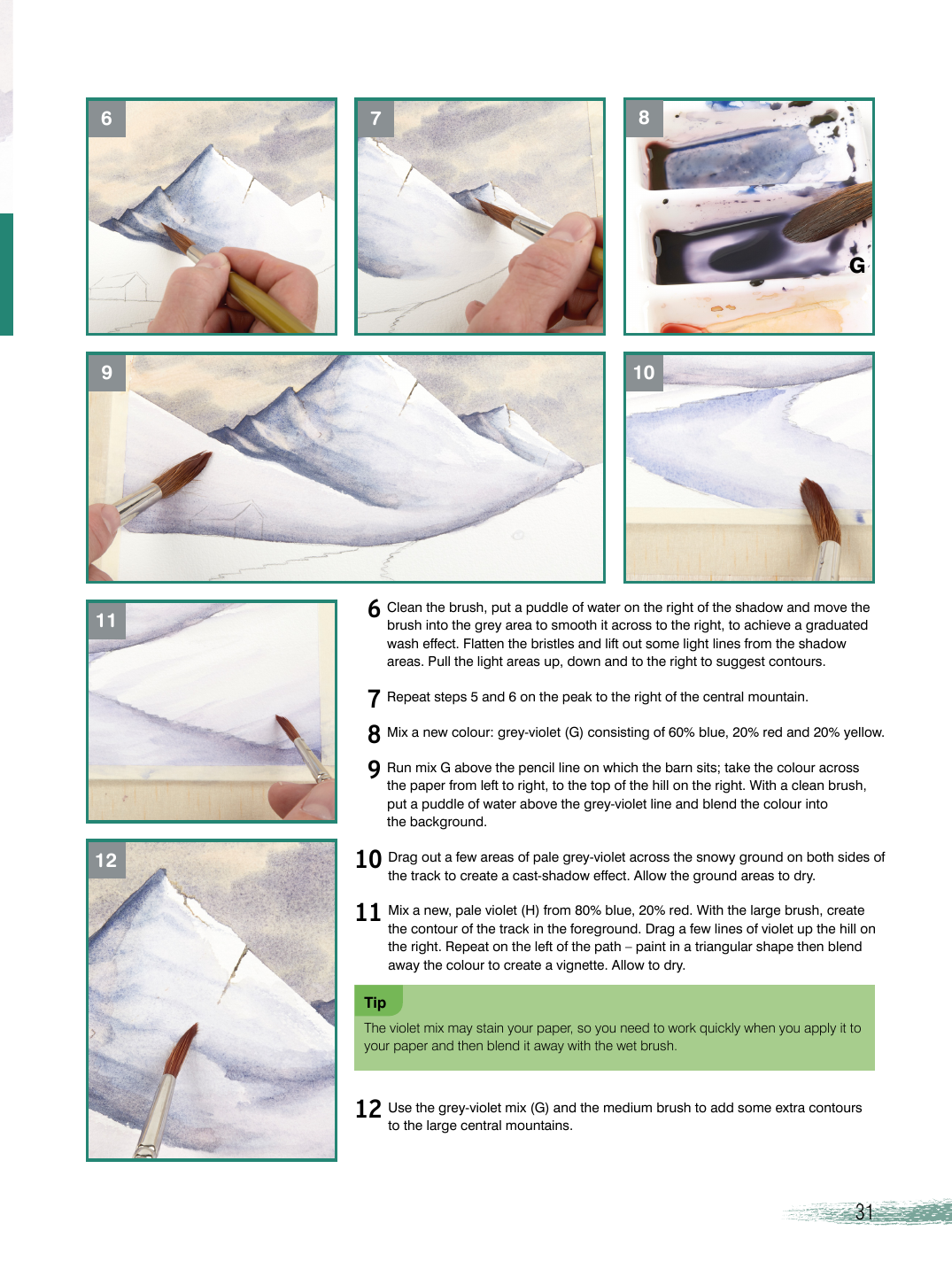 6

7

8

G

9

10

11

12

6 Clean the brush, put a puddle of water on the right of the shadow and move the brush into the grey area to smooth it across to the right, to achieve a graduated wash effect. Flatten the bristles and lift out some light lines from the shadow areas. Pull the light areas up, down and to the right to suggest contours.

7 Repeat steps 5 and 6 on the peak to the right of the central mountain.

8 Mix a new colour: grey-violet (G) consisting of 60% blue, 20% red and 20% yellow.

9 Run mix G above the pencil line on which the barn sits; take the colour across the paper from left to right, to the top of the hill on the right. With a clean brush, put a puddle of water above the grey-violet line and blend the colour into the background.

10 Drag out a few areas of pale grey-violet across the snowy ground on both sides of the track to create a cast-shadow effect. Allow the ground areas to dry.

11 Mix a new, pale violet (H) from 80% blue, 20% red. With the large brush, create the contour of the track in the foreground. Drag a few lines of violet up the hill on the right. Repeat on the left of the path – paint in a triangular shape then blend away the colour to create a vignette. Allow to dry.

Tip

The violet mix may stain your paper, so you need to work quickly when you apply it to your paper and then blend it away with the wet brush.

12 Use the grey-violet mix (G) and the medium brush to add some extra contours to the large central mountains.

31