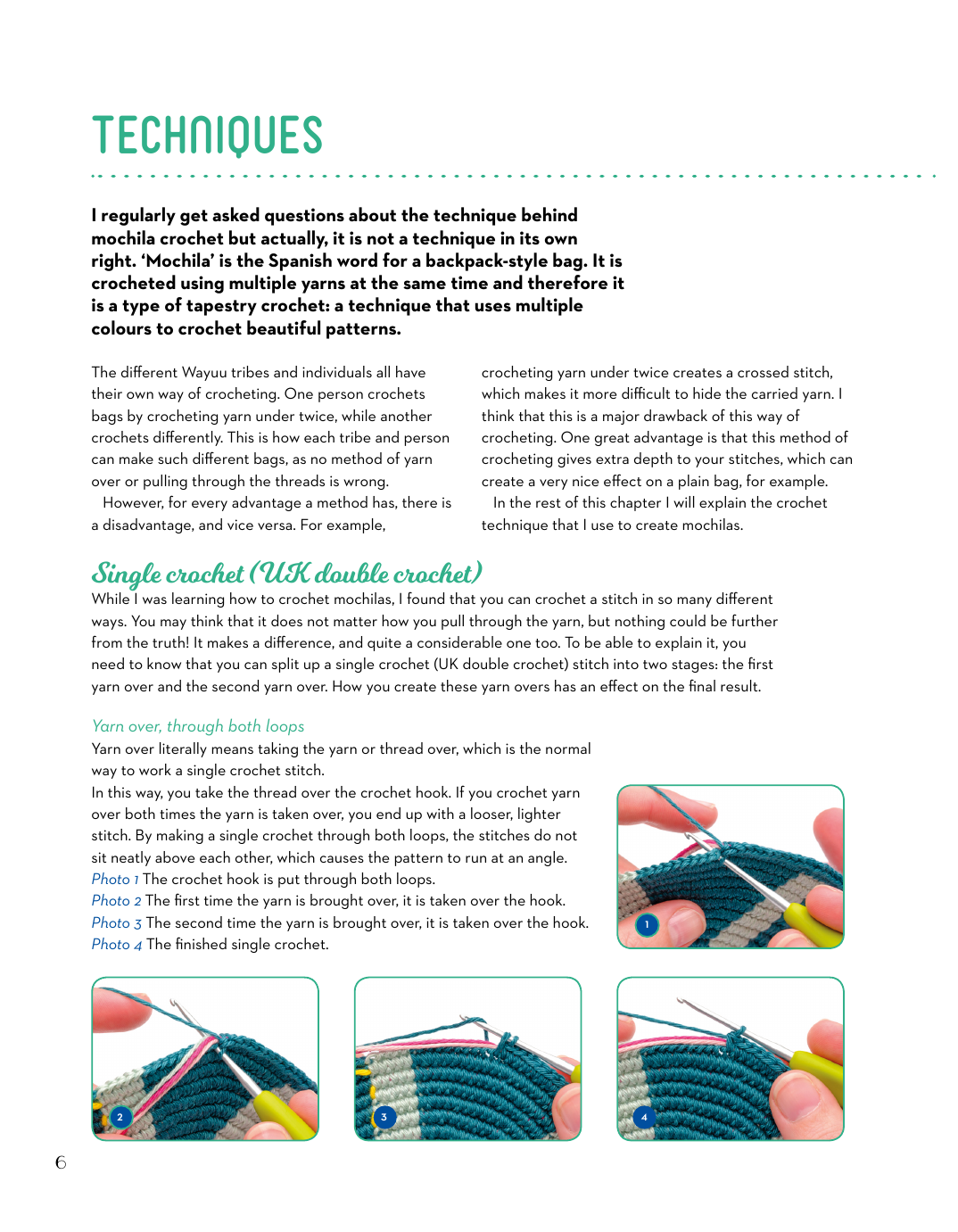 TECHNIQUES

I regularly get asked questions about the technique behind mochila crochet but actually, it is not a technique in its own right. 'Mochila' is the Spanish word for a backpack-style bag. It is crocheted using multiple yarns at the same time and therefore it is a type of tapestry crochet: a technique that uses multiple colours to crochet beautiful patterns.

The different Wayuu tribes and individuals all have their own way of crocheting. One person crochets bags by crocheting yarn under twice, while another crochets differently. This is how each tribe and person can make such different bags, as no method of yarn over or pulling through the threads is wrong.

However, for every advantage a method has, there is a disadvantage, and vice versa. For example, crocheting yarn under twice creates a crossed stitch, which makes it more difficult to hide the carried yarn. I think that this is a major drawback of this way of crocheting. One great advantage is that this method of crocheting gives extra depth to your stitches, which can create a very nice effect on a plain bag, for example.

In the rest of this chapter I will explain the crochet technique that I use to create mochilas.

Single crochet (UK double crochet)

While I was learning how to crochet mochilas, I found that you can crochet a stitch in so many different ways. You may think that it does not matter how you pull through the yarn, but nothing could be further from the truth! It makes a difference, and quite a considerable one too. To be able to explain it, you need to know that you can split up a single crochet (UK double crochet) stitch into two stages: the first yarn over and the second yarn over. How you create these yarn overs has an effect on the final result.

Yarn over, through both loops

Yarn over literally means taking the yarn or thread over, which is the normal way to work a single crochet stitch.
In this way, you take the thread over the crochet hook. If you crochet yarn over both times the yarn is taken over, you end up with a looser, lighter stitch. By making a single crochet through both loops, the stitches do not sit neatly above each other, which causes the pattern to run at an angle.
Photo 1 The crochet hook is put through both loops.
Photo 2 The first time the yarn is brought over, it is taken over the hook.
Photo 3 The second time the yarn is brought over, it is taken over the hook.
Photo 4 The finished single crochet.

1

2

3

4

6