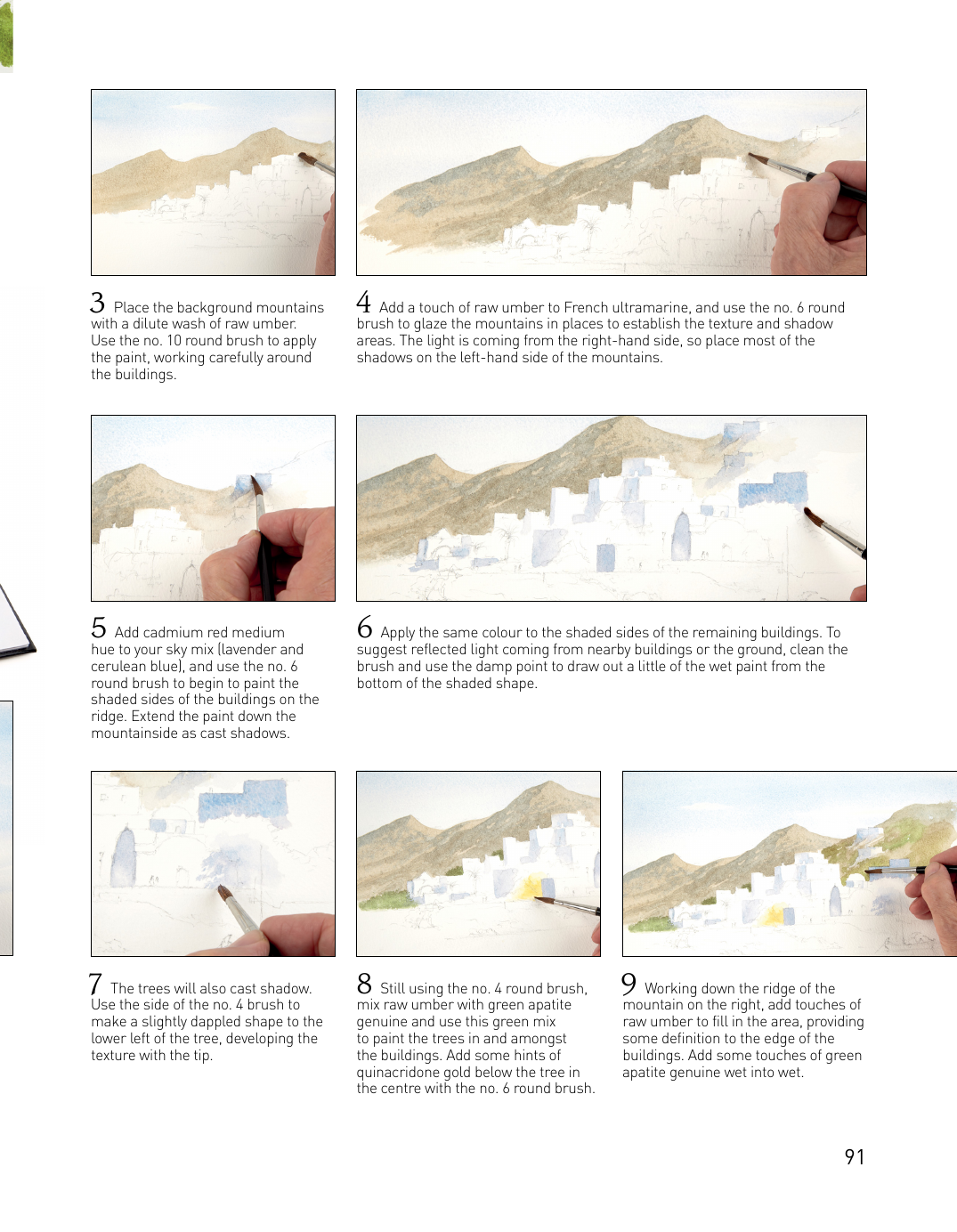 3 Place the background mountains with a dilute wash of raw umber. Use the no. 10 round brush to apply the paint, working carefully around the buildings.

4 Add a touch of raw umber to French ultramarine, and use the no. 6 round brush to glaze the mountains in places to establish the texture and shadow areas. The light is coming from the right-hand side, so place most of the shadows on the left-hand side of the mountains.

5 Add cadmium red medium hue to your sky mix (lavender and cerulean blue), and use the no. 6 round brush to begin to paint the shaded sides of the buildings on the ridge. Extend the paint down the mountainside as cast shadows.

6 Apply the same colour to the shaded sides of the remaining buildings. To suggest reflected light coming from nearby buildings or the ground, clean the brush and use the damp point to draw out a little of the wet paint from the bottom of the shaded shape.

7 The trees will also cast shadow. Use the side of the no. 4 brush to make a slightly dappled shape to the lower left of the tree, developing the texture with the tip.

8 Still using the no. 4 round brush, mix raw umber with green apatite genuine and use this green mix to paint the trees in and amongst the buildings. Add some hints of quinacridone gold below the tree in the centre with the no. 6 round brush.

9 Working down the ridge of the mountain on the right, add touches of raw umber to fill in the area, providing some definition to the edge of the buildings. Add some touches of green apatite genuine wet into wet.

91