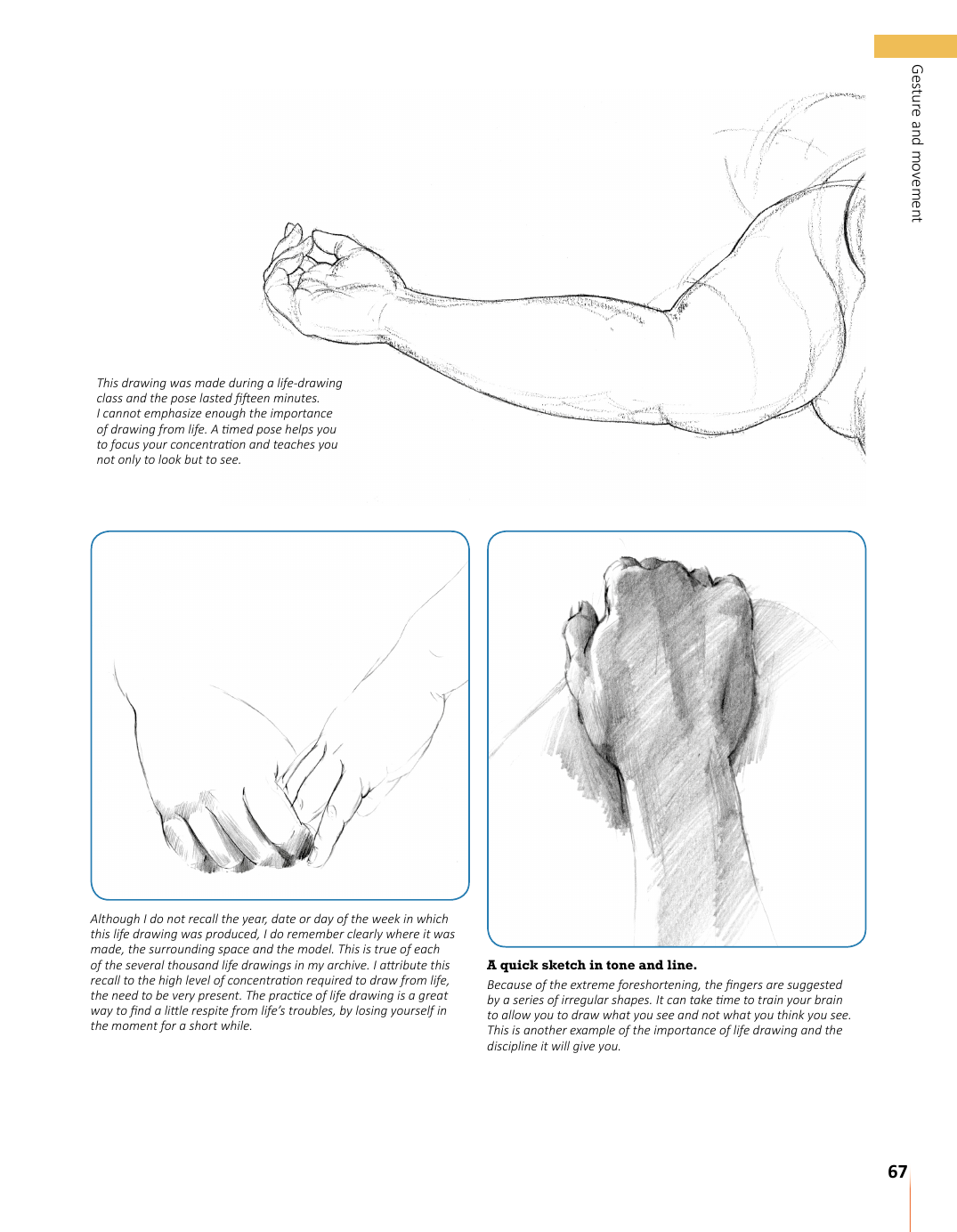 Gesture and movement

This drawing was made during a life-drawing class and the pose lasted fifteen minutes. I cannot emphasize enough the importance of drawing from life. A timed pose helps you to focus your concentration and teaches you not only to look but to see.

Although I do not recall the year, date or day of the week in which this life drawing was produced, I do remember clearly where it was made, the surrounding space and the model. This is true of each of the several thousand life drawings in my archive. I attribute this recall to the high level of concentration required to draw from life, the need to be very present. The practice of life drawing is a great way to find a little respite from life's troubles, by losing yourself in the moment for a short while.

A quick sketch in tone and line.

Because of the extreme foreshortening, the fingers are suggested by a series of irregular shapes. It can take time to train your brain to allow you to draw what you see and not what you think you see. This is another example of the importance of life drawing and the discipline it will give you.

67