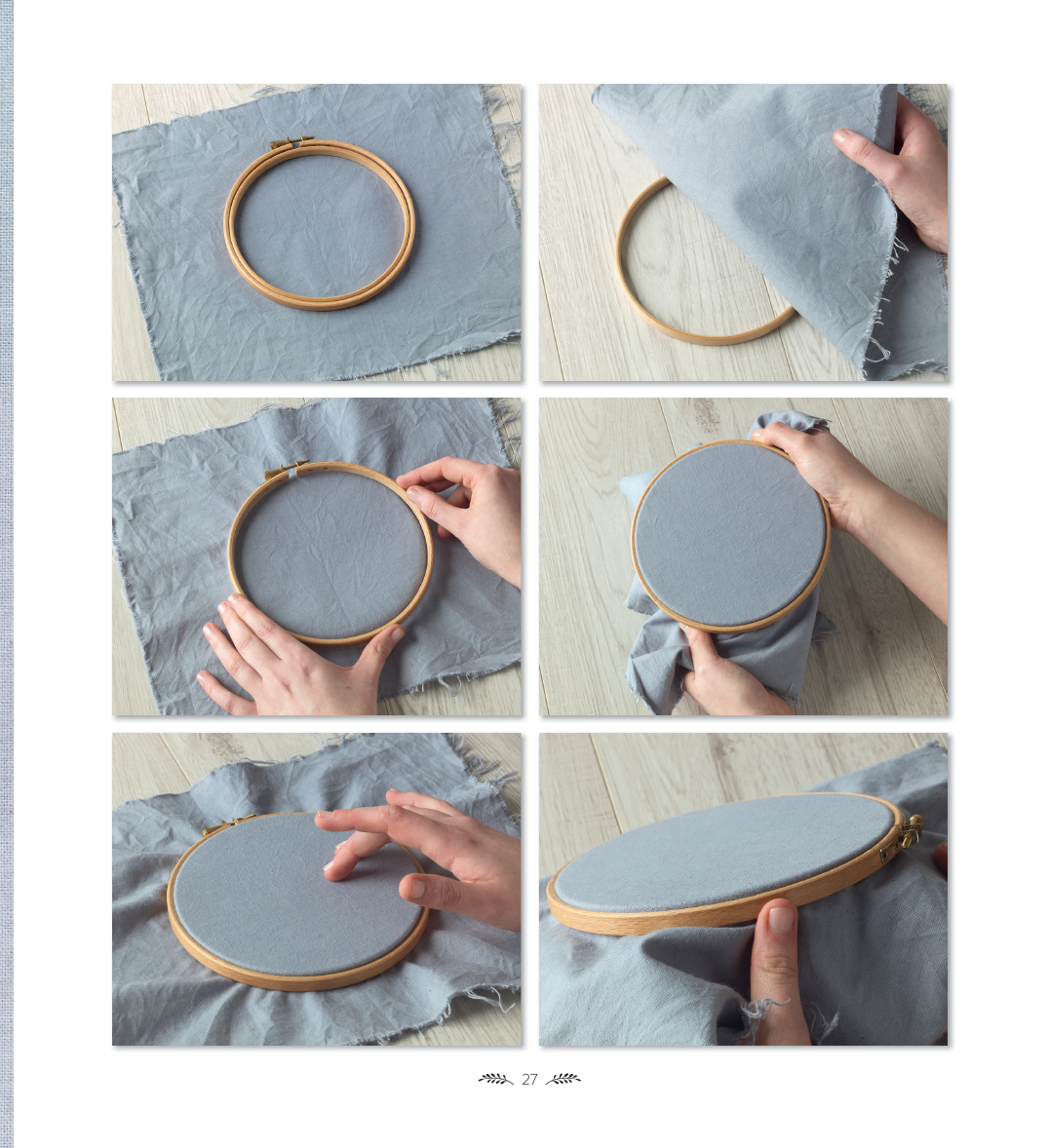 27