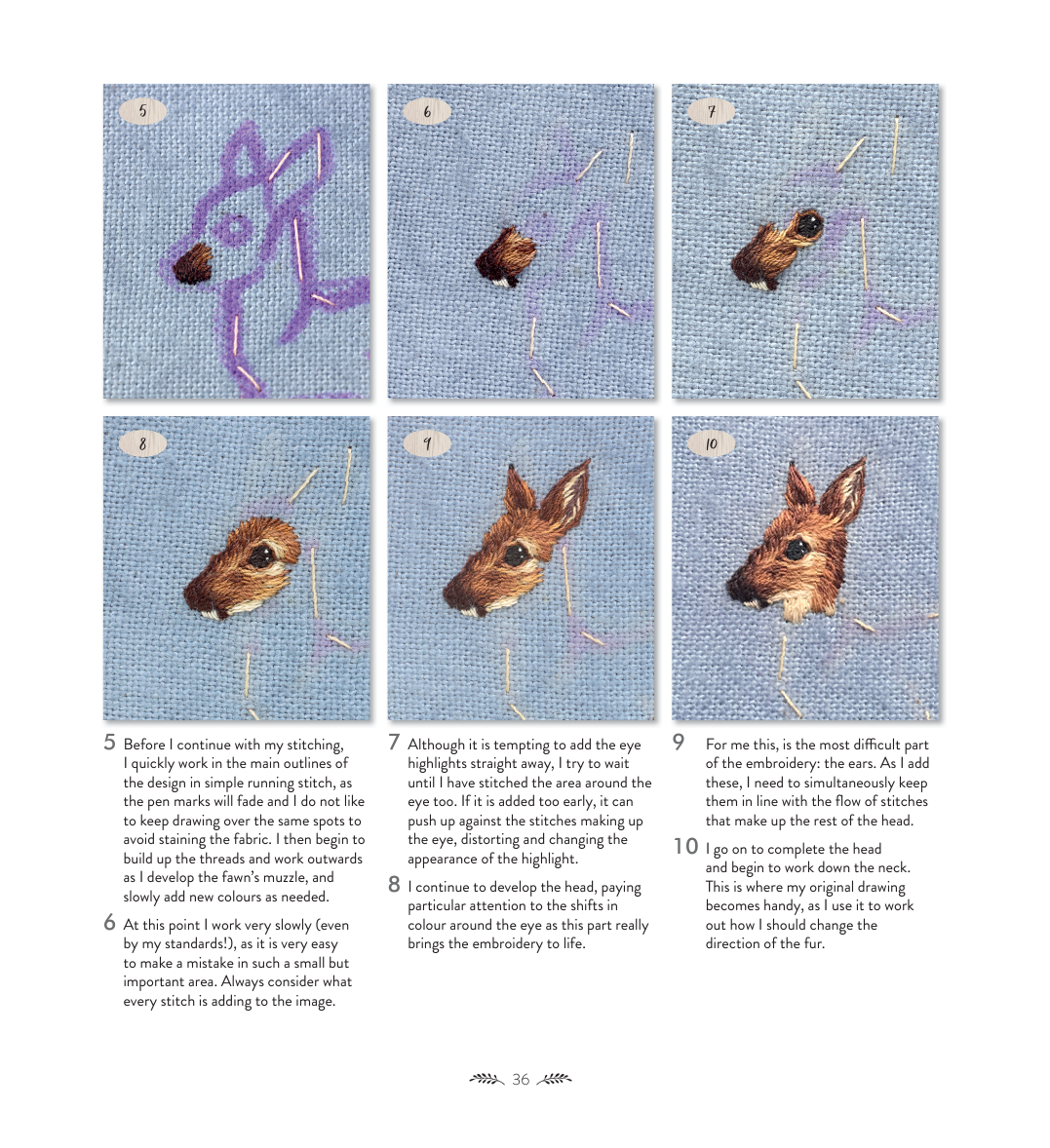 5

6

7

8

9

10

5 Before I continue with my stitching, I quickly work in the main outlines of the design in simple running stitch, as the pen marks will fade and I do not like to keep drawing over the same spots to avoid staining the fabric. I then begin to build up the threads and work outwards as I develop the fawn's muzzle, and slowly add new colours as needed.

6 At this point I work very slowly (even by my standards!), as it is very easy to make a mistake in such a small but important area. Always consider what every stitch is adding to the image.

7 Although it is tempting to add the eye highlights straight away, I try to wait until I have stitched the area around the eye too. If it is added too early, it can push up against the stitches making up the eye, distorting and changing the appearance of the highlight.

8 I continue to develop the head, paying particular attention to the shifts in colour around the eye as this part really brings the embroidery to life.

9 For me this, is the most difficult part of the embroidery: the ears. As I add these, I need to simultaneously keep them in line with the flow of stitches that make up the rest of the head.

10 I go on to complete the head and begin to work down the neck. This is where my original drawing becomes handy, as I use it to work out how I should change the direction of the fur.

36