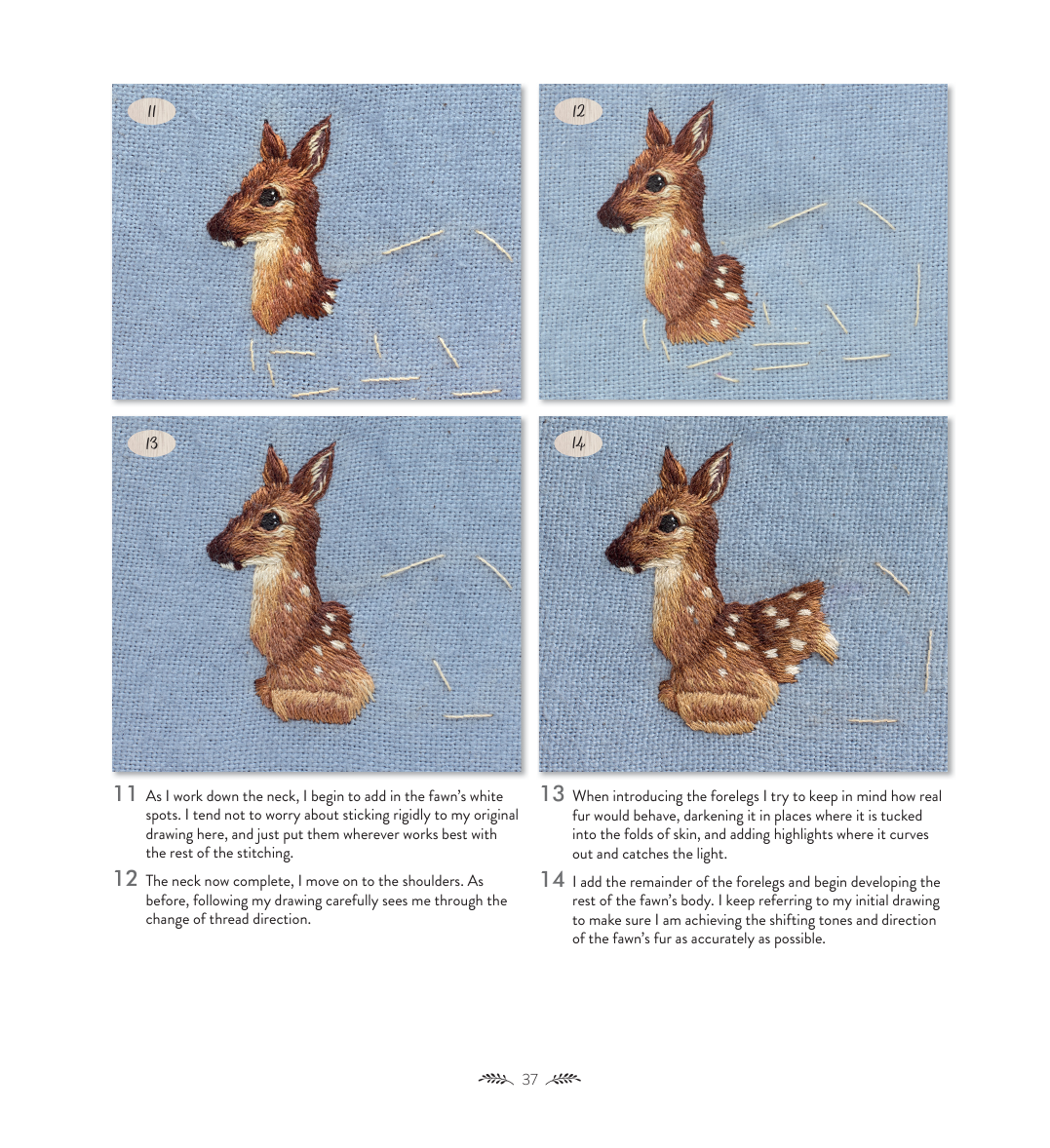 11

12

13

14

11 As I work down the neck, I begin to add in the fawn's white spots. I tend not to worry about sticking rigidly to my original drawing here, and just put them wherever works best with the rest of the stitching.

12 The neck now complete, I move on to the shoulders. As before, following my drawing carefully sees me through the change of thread direction.

13 When introducing the forelegs I try to keep in mind how real fur would behave, darkening it in places where it is tucked into the folds of skin, and adding highlights where it curves out and catches the light.

14 I add the remainder of the forelegs and begin developing the rest of the fawn's body. I keep referring to my initial drawing to make sure I am achieving the shifting tones and direction of the fawn's fur as accurately as possible.

37