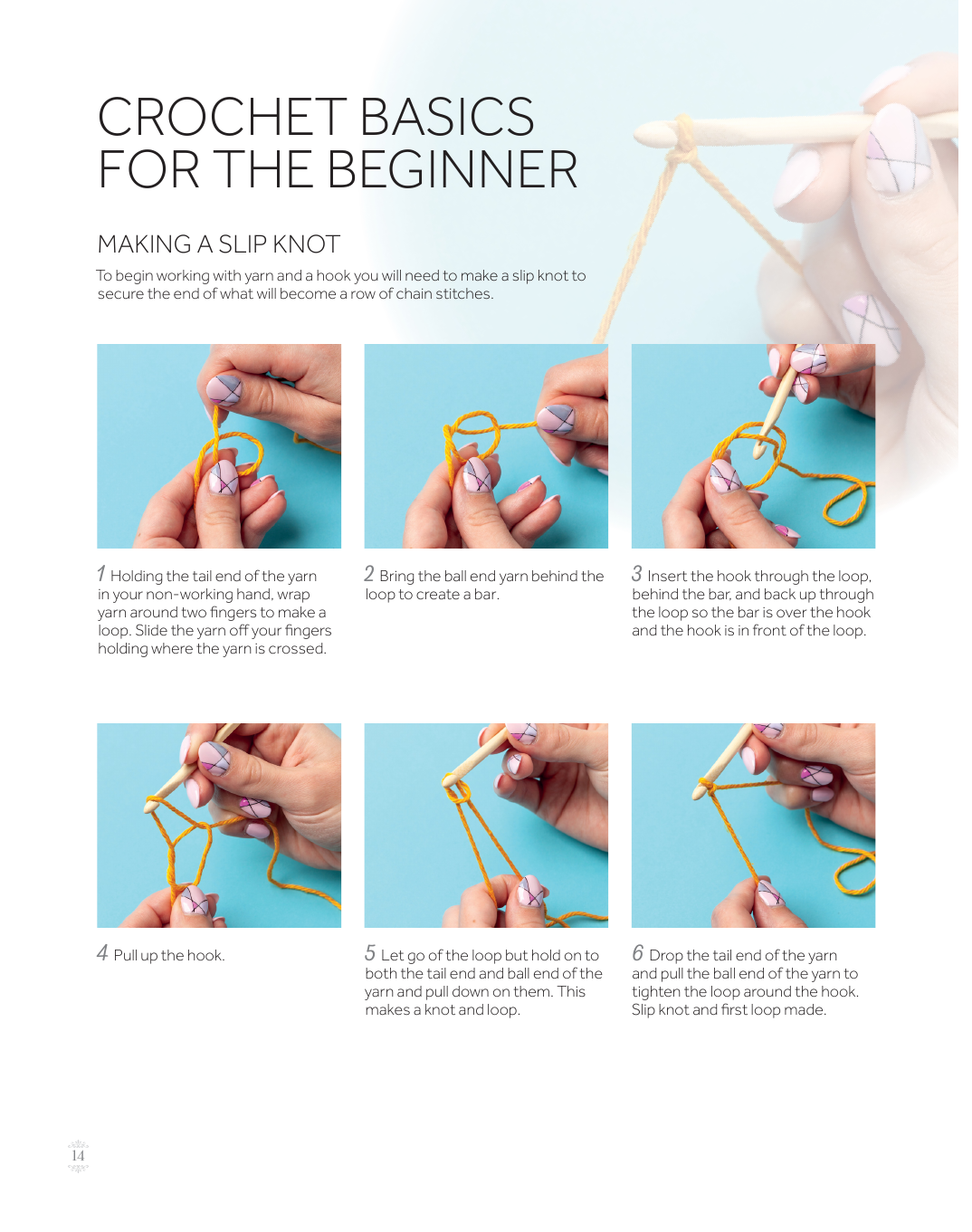 CROCHET BASICS FOR THE BEGINNER

MAKING A SLIP KNOT

To begin working with yarn and a hook you will need to make a slip knot to secure the end of what will become a row of chain stitches.

1 Holding the tail end of the yarn in your non-working hand, wrap yarn around two fingers to make a loop. Slide the yarn off your fingers holding where the yarn is crossed.

2 Bring the ball end yarn behind the loop to create a bar.

3 Insert the hook through the loop, behind the bar, and back up through the loop so the bar is over the hook and the hook is in front of the loop.

4 Pull up the hook.

5 Let go of the loop but hold on to both the tail end and ball end of the yarn and pull down on them. This makes a knot and loop.

6 Drop the tail end of the yarn and pull the ball end of the yarn to tighten the loop around the hook. Slip knot and first loop made.

14