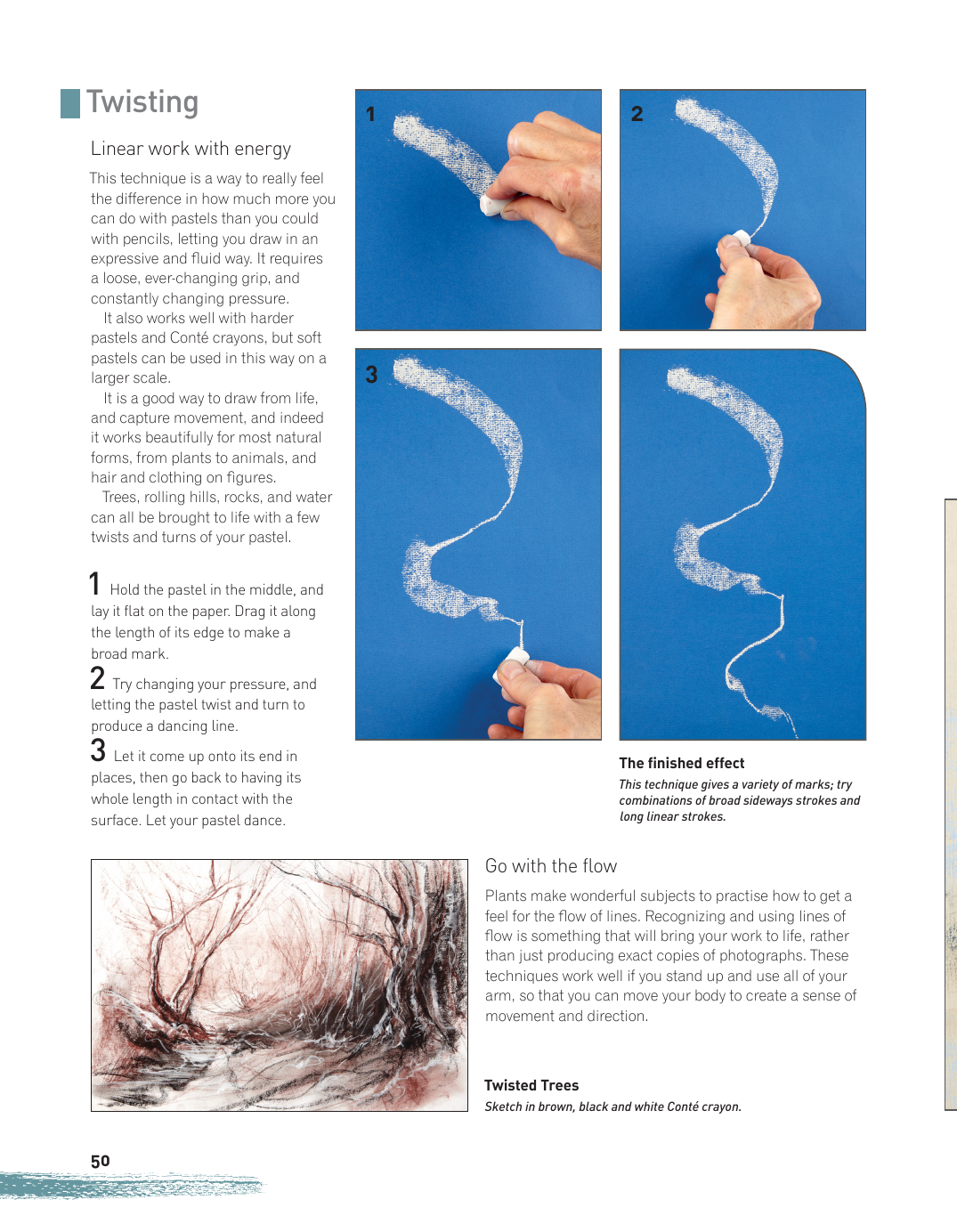 Twisting

Linear work with energy

This technique is a way to really feel the difference in how much more you can do with pastels than you could with pencils, letting you draw in an expressive and fluid way. It requires a loose, ever-changing grip, and constantly changing pressure.

It also works well with harder pastels and Conté crayons, but soft pastels can be used in this way on a larger scale.

It is a good way to draw from life, and capture movement, and indeed it works beautifully for most natural forms, from plants to animals, and hair and clothing on figures.

Trees, rolling hills, rocks, and water can all be brought to life with a few twists and turns of your pastel.

1 Hold the pastel in the middle, and lay it flat on the paper. Drag it along the length of its edge to make a broad mark.

2 Try changing your pressure, and letting the pastel twist and turn to produce a dancing line.

3 Let it come up onto its end in places, then go back to having its whole length in contact with the surface. Let your pastel dance.

1

2

3

The finished effect

This technique gives a variety of marks; try combinations of broad sideways strokes and long linear strokes.

Go with the flow

Plants make wonderful subjects to practise how to get a feel for the flow of lines. Recognizing and using lines of flow is something that will bring your work to life, rather than just producing exact copies of photographs. These techniques work well if you stand up and use all of your arm, so that you can move your body to create a sense of movement and direction.

Twisted Trees

Sketch in brown, black and white Conté crayon.

50