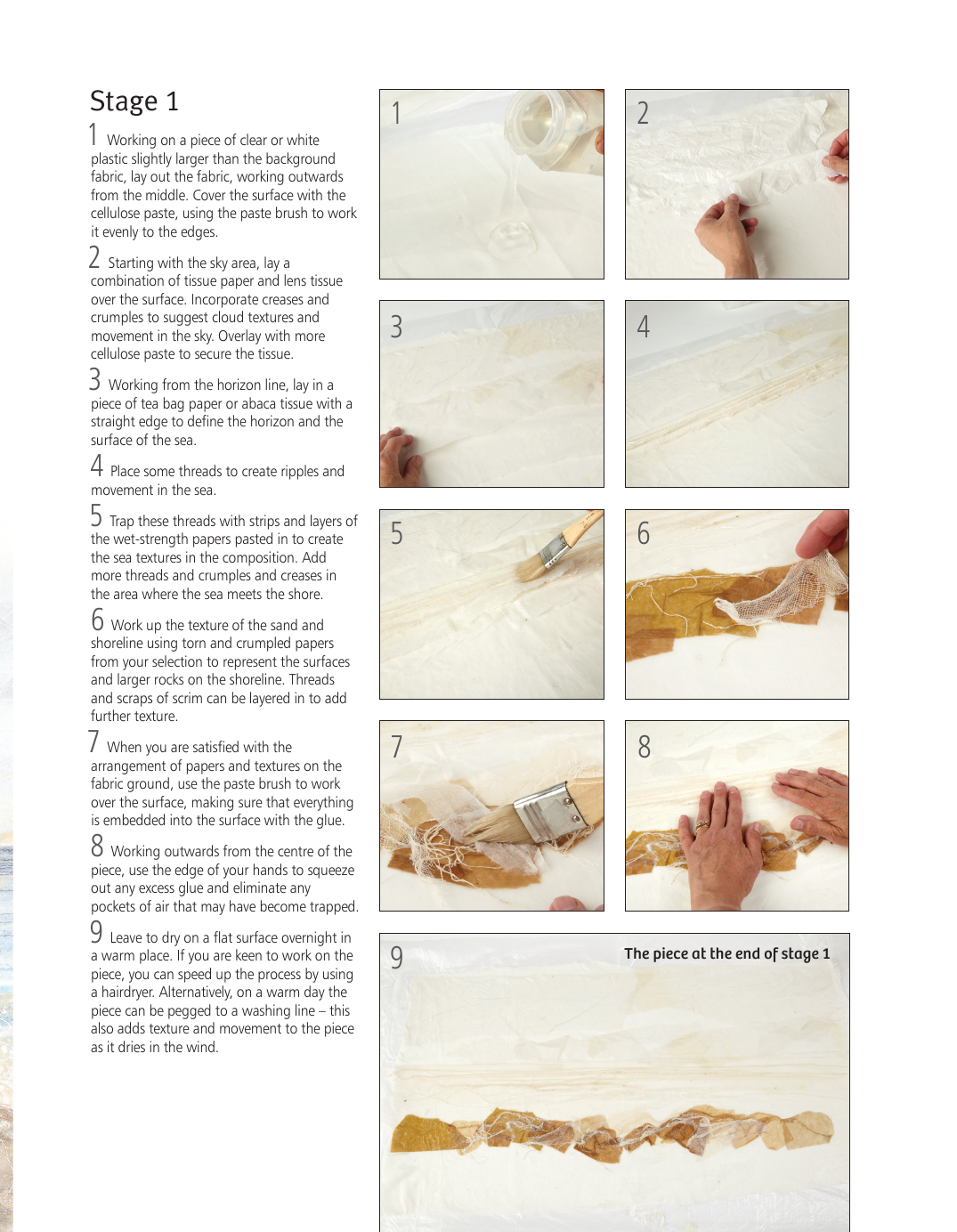 Stage 1

1 Working on a piece of clear or white plastic slightly larger than the background fabric, lay out the fabric, working outwards from the middle. Cover the surface with the cellulose paste, using the paste brush to work it evenly to the edges.

2 Starting with the sky area, lay a combination of tissue paper and lens tissue over the surface. Incorporate creases and crumples to suggest cloud textures and movement in the sky. Overlay with more cellulose paste to secure the tissue.

3 Working from the horizon line, lay in a piece of tea bag paper or abaca tissue with a straight edge to define the horizon and the surface of the sea.

4 Place some threads to create ripples and movement in the sea.

5 Trap these threads with strips and layers of the wet-strength papers pasted in to create the sea textures in the composition. Add more threads and crumples and creases in the area where the sea meets the shore.

6 Work up the texture of the sand and shoreline using torn and crumpled papers from your selection to represent the surfaces and larger rocks on the shoreline. Threads and scraps of scrim can be layered in to add further texture.

7 When you are satisfied with the arrangement of papers and textures on the fabric ground, use the paste brush to work over the surface, making sure that everything is embedded into the surface with the glue.

8 Working outwards from the centre of the piece, use the edge of your hands to squeeze out any excess glue and eliminate any pockets of air that may have become trapped.

9 Leave to dry on a flat surface overnight in a warm place. If you are keen to work on the piece, you can speed up the process by using a hairdryer. Alternatively, on a warm day the piece can be pegged to a washing line – this also adds texture and movement to the piece as it dries in the wind.

1

2

3

4

5

6

7

8

9

The piece at the end of stage 1