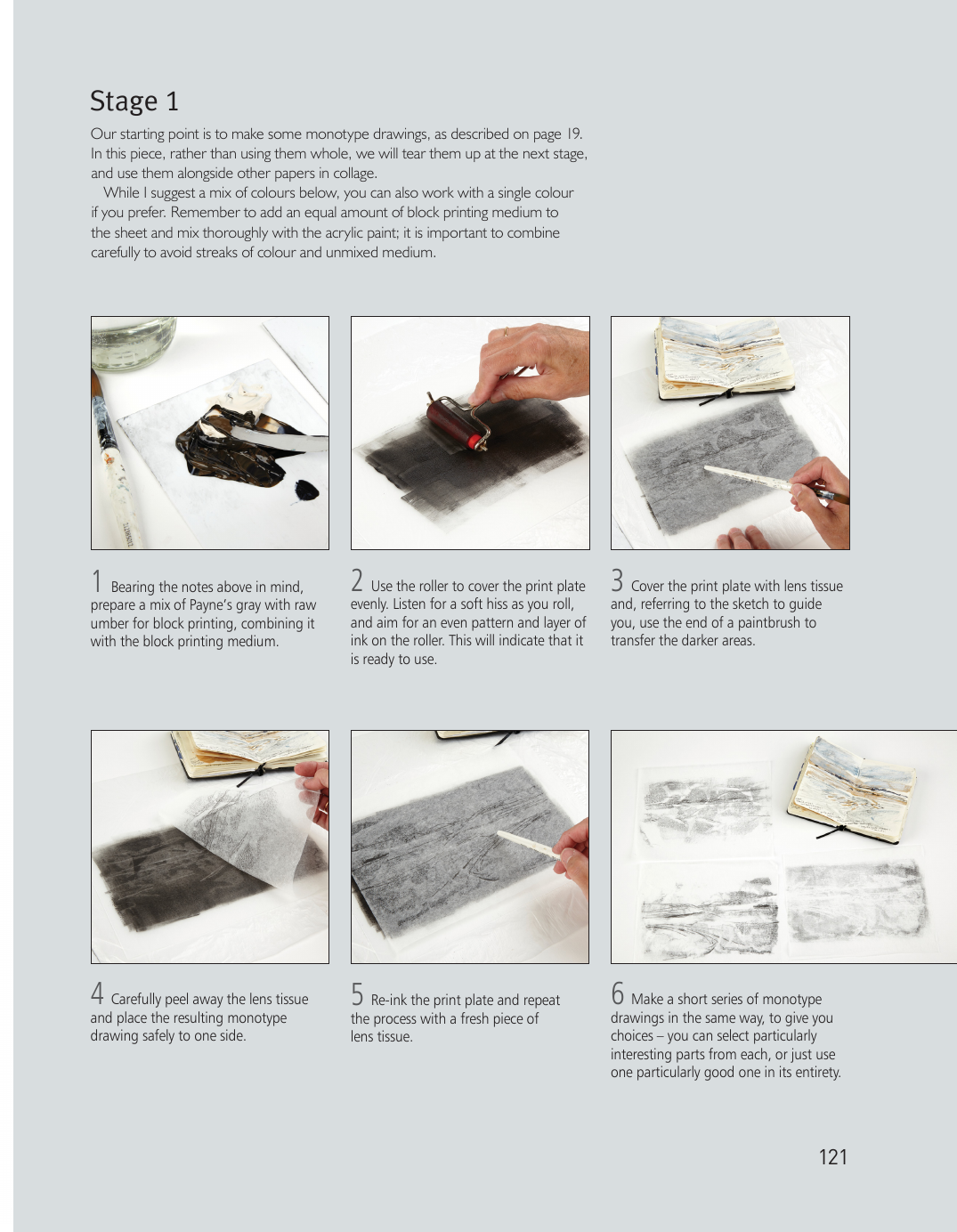 Stage 1

Our starting point is to make some monotype drawings, as described on page 19. In this piece, rather than using them whole, we will tear them up at the next stage, and use them alongside other papers in collage.

While I suggest a mix of colours below, you can also work with a single colour if you prefer. Remember to add an equal amount of block printing medium to the sheet and mix thoroughly with the acrylic paint; it is important to combine carefully to avoid streaks of colour and unmixed medium.

1 Bearing the notes above in mind, prepare a mix of Payne's gray with raw umber for block printing, combining it with the block printing medium.

2 Use the roller to cover the print plate evenly. Listen for a soft hiss as you roll, and aim for an even pattern and layer of ink on the roller. This will indicate that it is ready to use.

3 Cover the print plate with lens tissue and, referring to the sketch to guide you, use the end of a paintbrush to transfer the darker areas.

4 Carefully peel away the lens tissue and place the resulting monotype drawing safely to one side.

5 Re-ink the print plate and repeat the process with a fresh piece of lens tissue.

6 Make a short series of monotype drawings in the same way, to give you choices – you can select particularly interesting parts from each, or just use one particularly good one in its entirety.

121