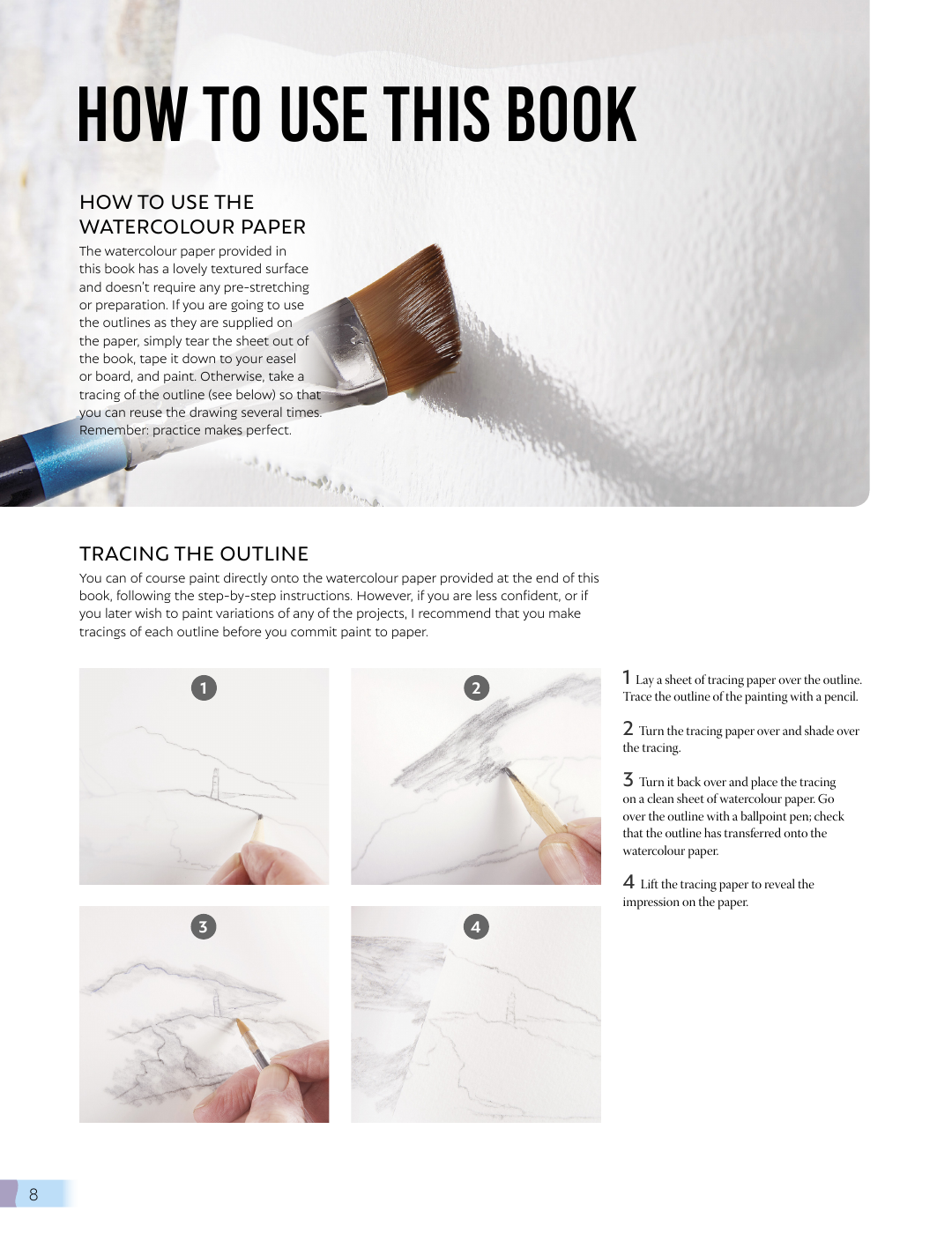 HOW TO USE THIS BOOK

HOW TO USE THE WATERCOLOUR PAPER

The watercolour paper provided in this book has a lovely textured surface and doesn't require any pre-stretching or preparation. If you are going to use the outlines as they are supplied on the paper, simply tear the sheet out of the book, tape it down to your easel or board, and paint. Otherwise, take a tracing of the outline (see below) so that you can reuse the drawing several times. Remember: practice makes perfect.

TRACING THE OUTLINE

You can of course paint directly onto the watercolour paper provided at the end of this book, following the step-by-step instructions. However, if you are less confident, or if you later wish to paint variations of any of the projects, I recommend that you make tracings of each outline before you commit paint to paper.

1

2

3

4

1 Lay a sheet of tracing paper over the outline. Trace the outline of the painting with a pencil.

2 Turn the tracing paper over and shade over the tracing.

3 Turn it back over and place the tracing on a clean sheet of watercolour paper. Go over the outline with a ballpoint pen; check that the outline has transferred onto the watercolour paper.

4 Lift the tracing paper to reveal the impression on the paper.

8