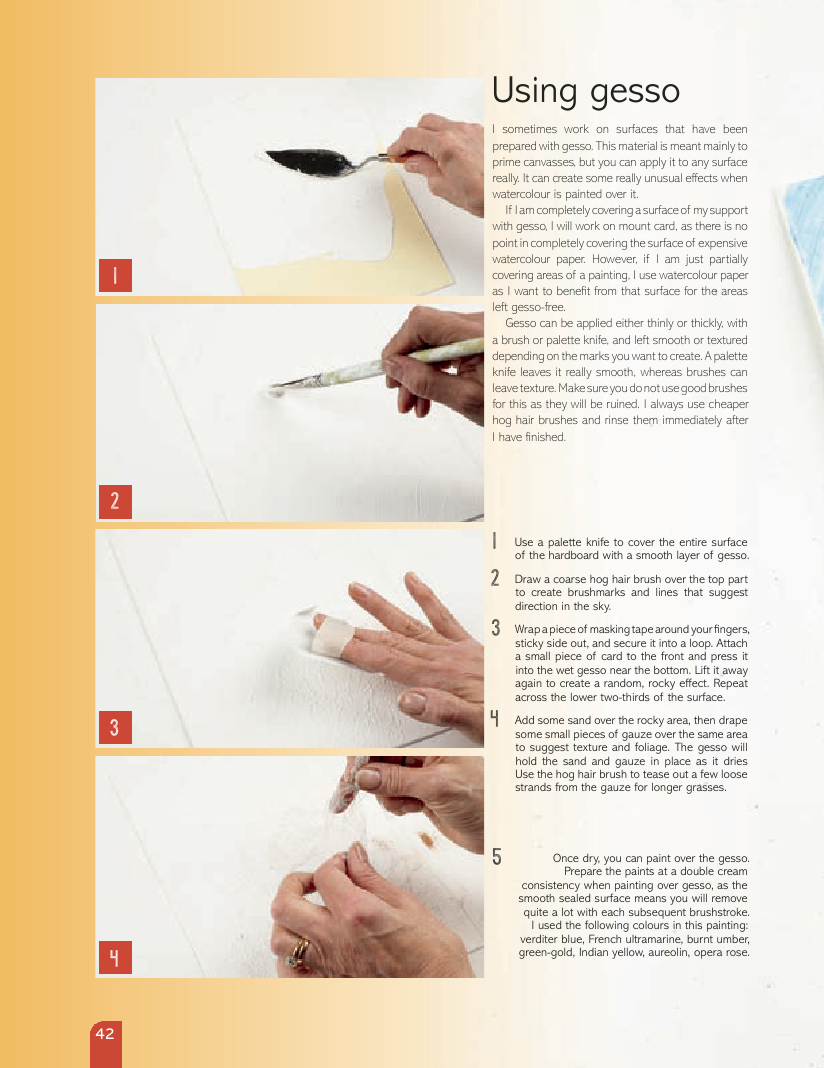 1

2

3

4

Using gesso

I sometimes work on surfaces that have been prepared with gesso. This material is meant mainly to prime canvasses, but you can apply it to any surface really. It can create some really unusual effects when watercolour is painted over it.

If I am completely covering a surface of my support with gesso, I will work on mount card, as there is no point in completely covering the surface of expensive watercolour paper. However, if I am just partially covering areas of a painting, I use watercolour paper as I want to benefit from that surface for the areas left gesso-free.

Gesso can be applied either thinly or thickly, with a brush or palette knife, and left smooth or textured depending on the marks you want to create. A palette knife leaves it really smooth, whereas brushes can leave texture. Make sure you do not use good brushes for this as they will be ruined. I always use cheaper hog hair brushes and rinse them immediately after I have finished.

1 Use a palette knife to cover the entire surface of the hardboard with a smooth layer of gesso.

2 Draw a coarse hog hair brush over the top part to create brushmarks and lines that suggest direction in the sky.

3 Wrap a piece of masking tape around your fingers, sticky side out, and secure it into a loop. Attach a small piece of card to the front and press it into the wet gesso near the bottom. Lift it away again to create a random, rocky effect. Repeat across the lower two-thirds of the surface.

4 Add some sand over the rocky area, then drape some small pieces of gauze over the same area to suggest texture and foliage. The gesso will hold the sand and gauze in place as it dries Use the hog hair brush to tease out a few loose strands from the gauze for longer grasses.

5 Once dry, you can paint over the gesso. Prepare the paints at a double cream consistency when painting over gesso, as the smooth sealed surface means you will remove quite a lot with each subsequent brushstroke. I used the following colours in this painting: verditer blue, French ultramarine, burnt umber, green-gold, Indian yellow, aureolin, opera rose.

42