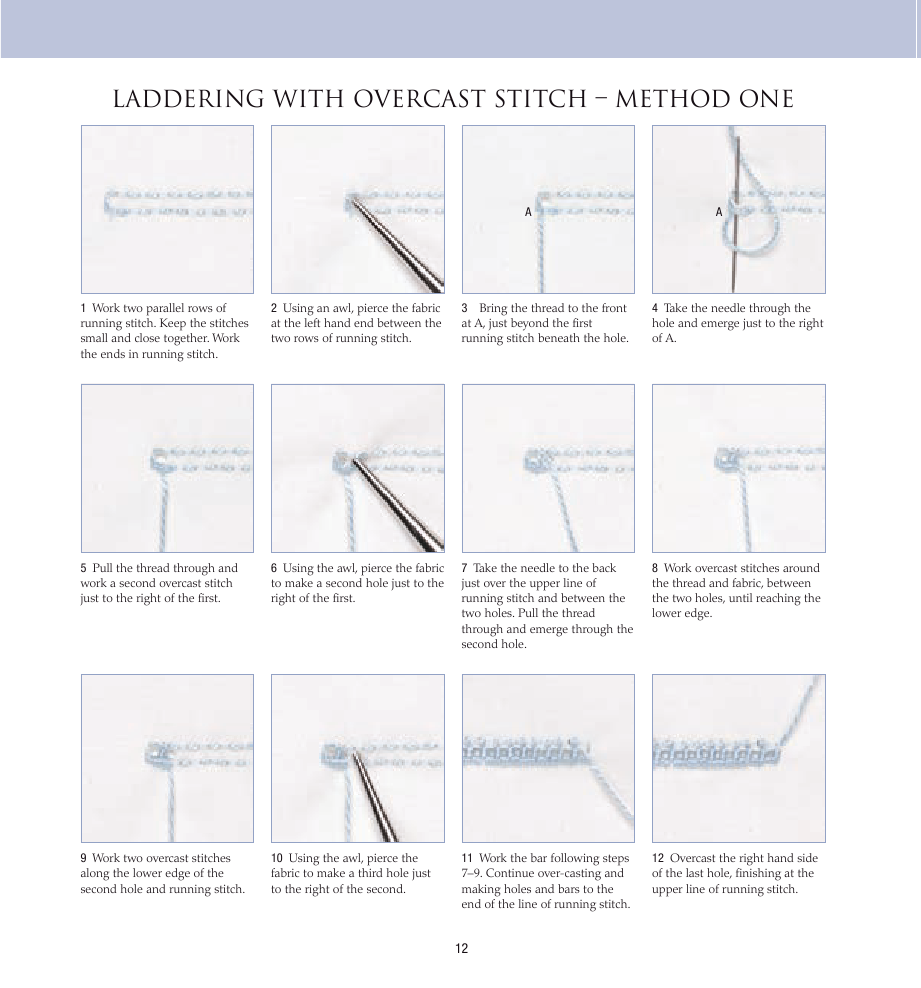 LADDERING WITH OVERCAST STITCH – METHOD ONE

1 Work two parallel rows of running stitch. Keep the stitches small and close together. Work the ends in running stitch.

2 Using an awl, pierce the fabric at the left hand end between the two rows of running stitch.

A

3 Bring the thread to the front at A, just beyond the first running stitch beneath the hole.

A

4 Take the needle through the hole and emerge just to the right of A.

5 Pull the thread through and work a second overcast stitch just to the right of the first.

6 Using the awl, pierce the fabric to make a second hole just to the right of the first.

7 Take the needle to the back just over the upper line of running stitch and between the two holes. Pull the thread through and emerge through the second hole.

8 Work overcast stitches around the thread and fabric, between the two holes, until reaching the lower edge.

9 Work two overcast stitches along the lower edge of the second hole and running stitch.

10 Using the awl, pierce the fabric to make a third hole just to the right of the second.

11 Work the bar following steps 7–9. Continue over-casting and making holes and bars to the end of the line of running stitch.

12 Overcast the right hand side of the last hole, finishing at the upper line of running stitch.

12