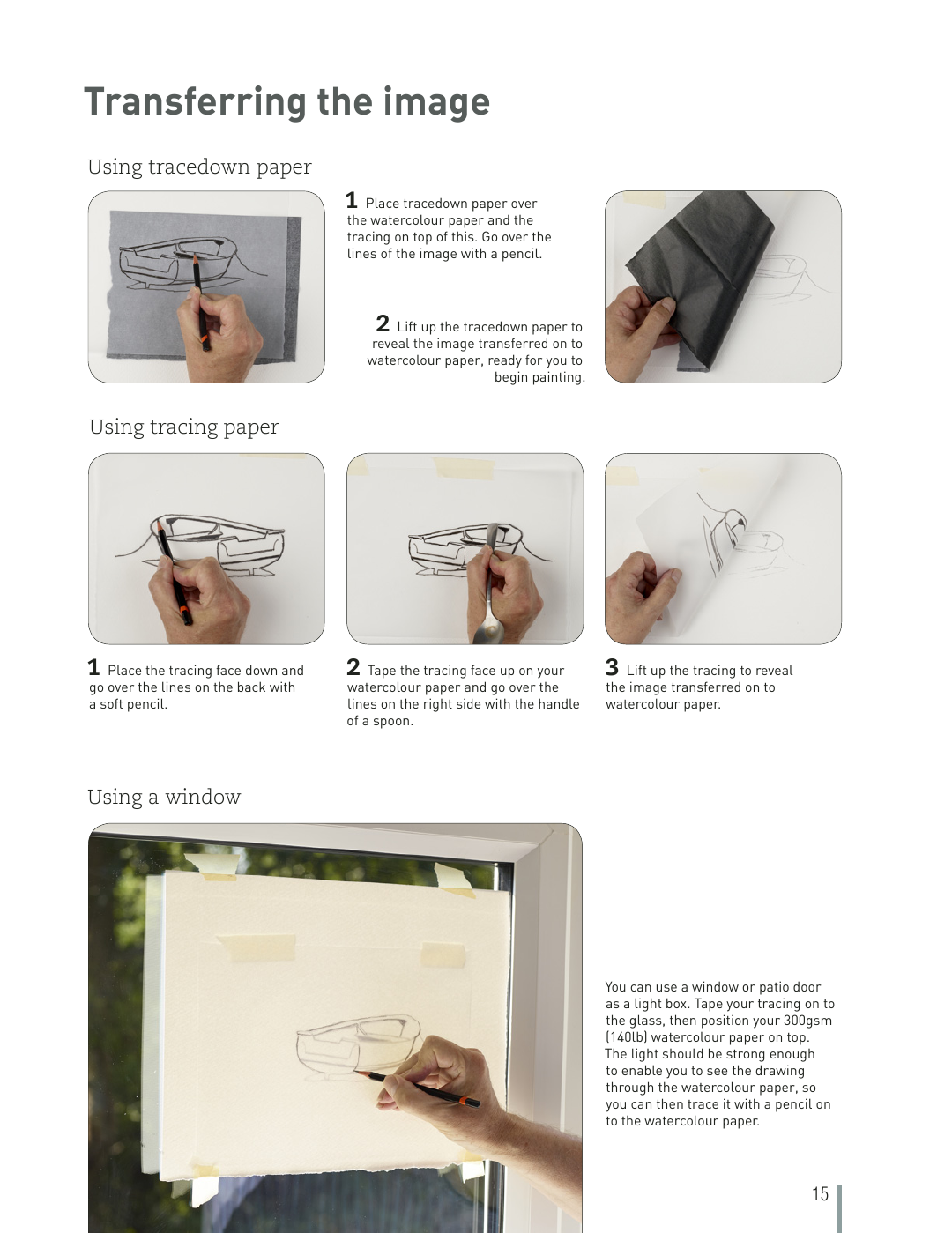 Transferring the image

Using tracedown paper

1 Place tracedown paper over the watercolour paper and the tracing on top of this. Go over the lines of the image with a pencil.

2 Lift up the tracedown paper to reveal the image transferred on to watercolour paper, ready for you to begin painting.

Using tracing paper

1 Place the tracing face down and go over the lines on the back with a soft pencil.

2 Tape the tracing face up on your watercolour paper and go over the lines on the right side with the handle of a spoon.

3 Lift up the tracing to reveal the image transferred on to watercolour paper.

Using a window

You can use a window or patio door as a light box. Tape your tracing on to the glass, then position your 300gsm (140lb) watercolour paper on top. The light should be strong enough to enable you to see the drawing through the watercolour paper, so you can then trace it with a pencil on to the watercolour paper.

15