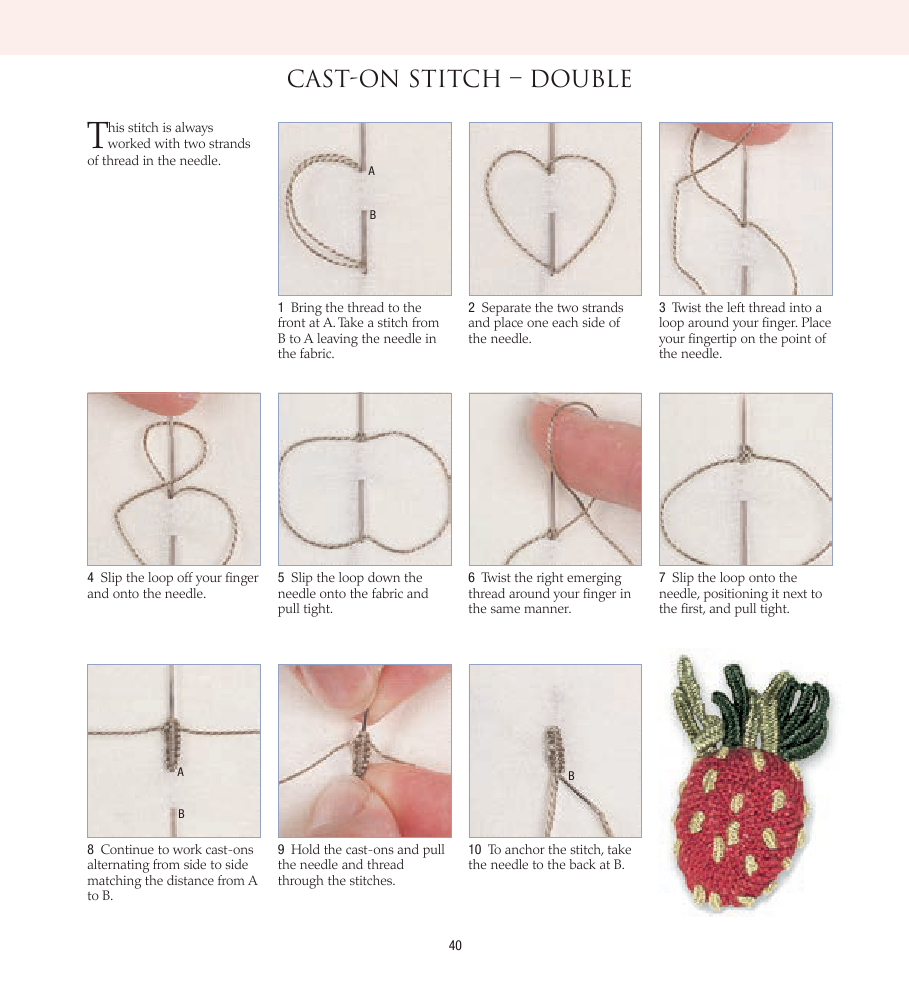 CAST-ON STITCH – DOUBLE

This stitch is always worked with two strands of thread in the needle.

A

B

1 Bring the thread to the front at A. Take a stitch from B to A leaving the needle in the fabric.

2 Separate the two strands and place one each side of the needle.

3 Twist the left thread into a loop around your finger. Place your fingertip on the point of the needle.

4 Slip the loop off your finger and onto the needle.

5 Slip the loop down the needle onto the fabric and pull tight.

6 Twist the right emerging thread around your finger in the same manner.

7 Slip the loop onto the needle, positioning it next to the first, and pull tight.

A

B

8 Continue to work cast-ons alternating from side to side matching the distance from A to B.

9 Hold the cast-ons and pull the needle and thread through the stitches.

B

10 To anchor the stitch, take the needle to the back at B.

40